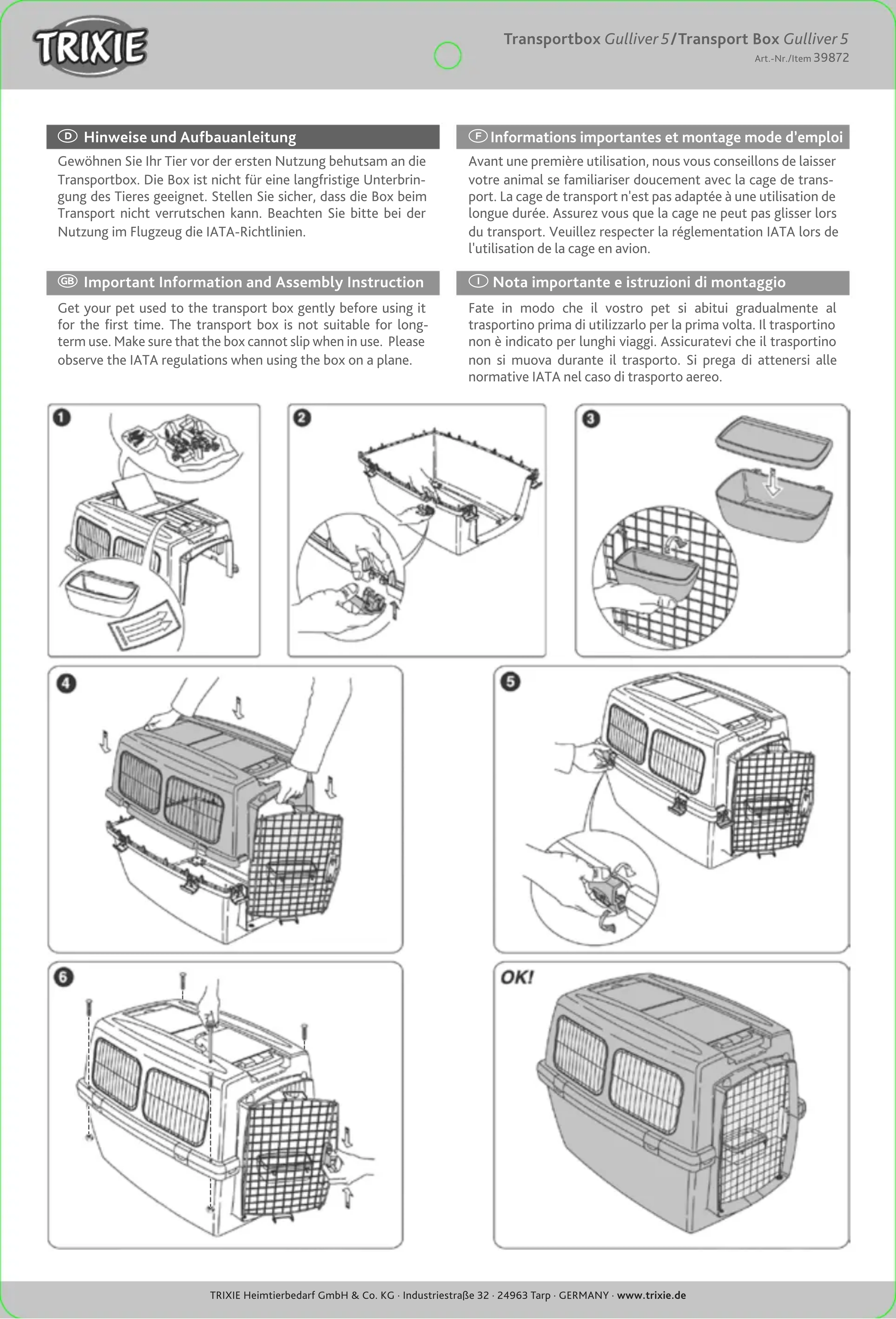 TRIXIE

Transportbox Gulliver 5 / Transport Box Gulliver 5
Art.-Nr./Item 39872

D Hinweise und Aufbauanleitung

Gewöhnen Sie Ihr Tier vor der ersten Nutzung behutsam an die Transportbox. Die Box ist nicht für eine langfristige Unterbringung des Tieres geeignet. Stellen Sie sicher, dass die Box beim Transport nicht verrutschen kann. Beachten Sie bitte bei der Nutzung im Flugzeug die IATA-Richtlinien.

GB Important Information and Assembly Instruction

Get your pet used to the transport box gently before using it for the first time. The transport box is not suitable for long-term use. Make sure that the box cannot slip when in use. Please observe the IATA regulations when using the box on a plane.

F Informations importantes et montage mode d'emploi

Avant une première utilisation, nous vous conseillons de laisser votre animal se familiariser doucement avec la cage de transport. La cage de transport n'est pas adaptée à une utilisation de longue durée. Assurez vous que la cage ne peut pas glisser lors du transport. Veuillez respecter la réglementation IATA lors de l'utilisation de la cage en avion.

I Nota importante e istruzioni di montaggio

Fate in modo che il vostro pet si abitui gradualmente al trasportino prima di utilizzarlo per la prima volta. Il trasportino non è indicato per lunghi viaggi. Assicuratevi che il trasportino non si muova durante il trasporto. Si prega di attenersi alle normative IATA nel caso di trasporto aereo.

1

2

3

4

5

6

OK!

TRIXIE Heimtierbedarf GmbH & Co. KG · Industriestraße 32 · 24963 Tarp · GERMANY · www.trixie.de