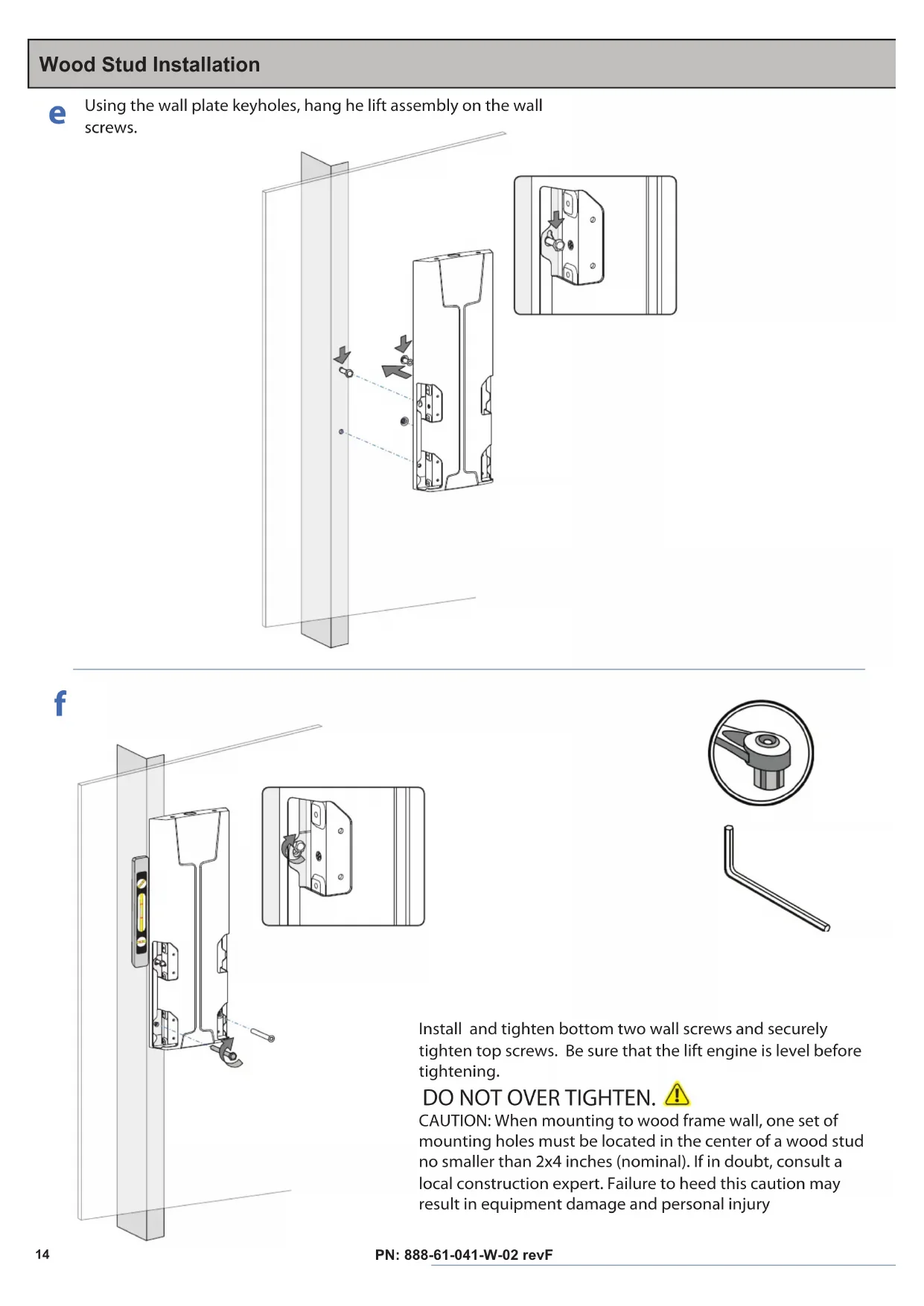 Wood Stud Installation

e Using the wall plate keyholes, hang he lift assembly on the wall screws.

f

Install and tighten bottom two wall screws and securely tighten top screws. Be sure that the lift engine is level before tightening.

DO NOT OVER TIGHTEN.

CAUTION: When mounting to wood frame wall, one set of mounting holes must be located in the center of a wood stud no smaller than 2x4 inches (nominal). If in doubt, consult a local construction expert. Failure to heed this caution may result in equipment damage and personal injury

14 PN: 888-61-041-W-02 revF