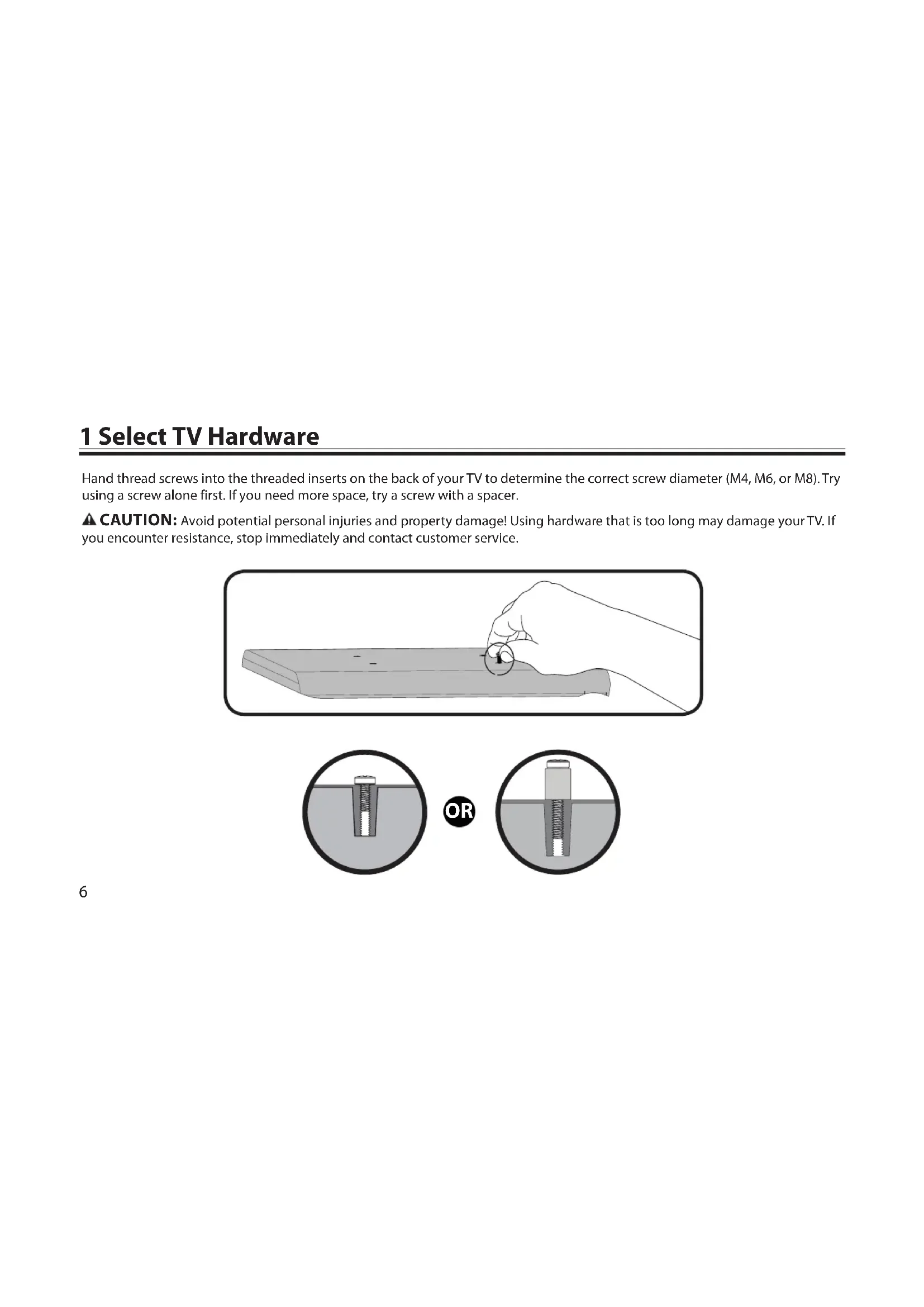 1 Select TV Hardware

Hand thread screws into the threaded inserts on the back of your TV to determine the correct screw diameter (M4, M6, or M8). Try using a screw alone first. If you need more space, try a screw with a spacer.

CAUTION: Avoid potential personal injuries and property damage! Using hardware that is too long may damage your TV. If you encounter resistance, stop immediately and contact customer service.

OR

6