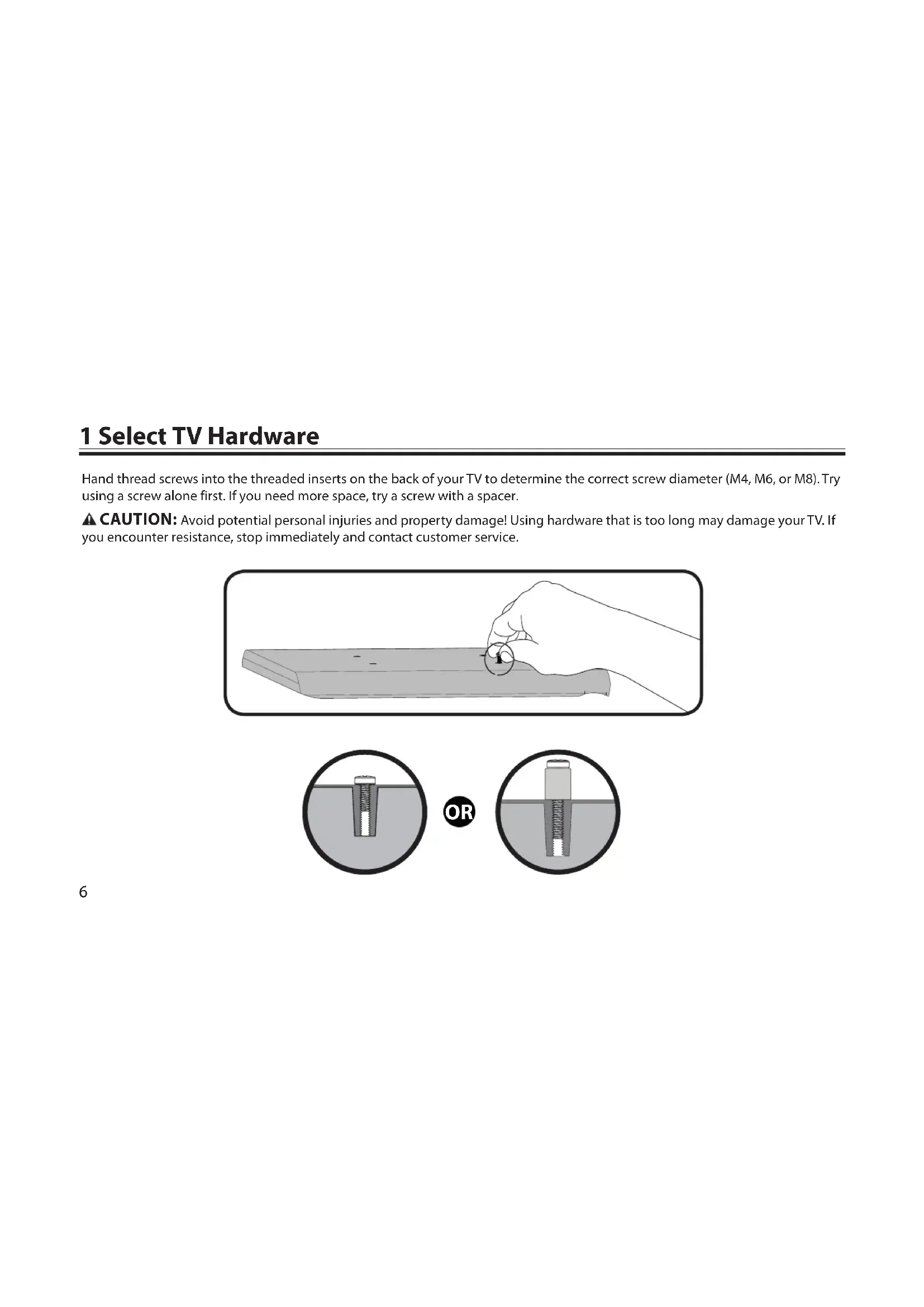 1 Select TV Hardware

Hand thread screws into the threaded inserts on the back of your TV to determine the correct screw diameter (M4, M6, or M8). Try using a screw alone first. If you need more space, try a screw with a spacer.

CAUTION: Avoid potential personal injuries and property damage! Using hardware that is too long may damage your TV. If you encounter resistance, stop immediately and contact customer service.

OR

6