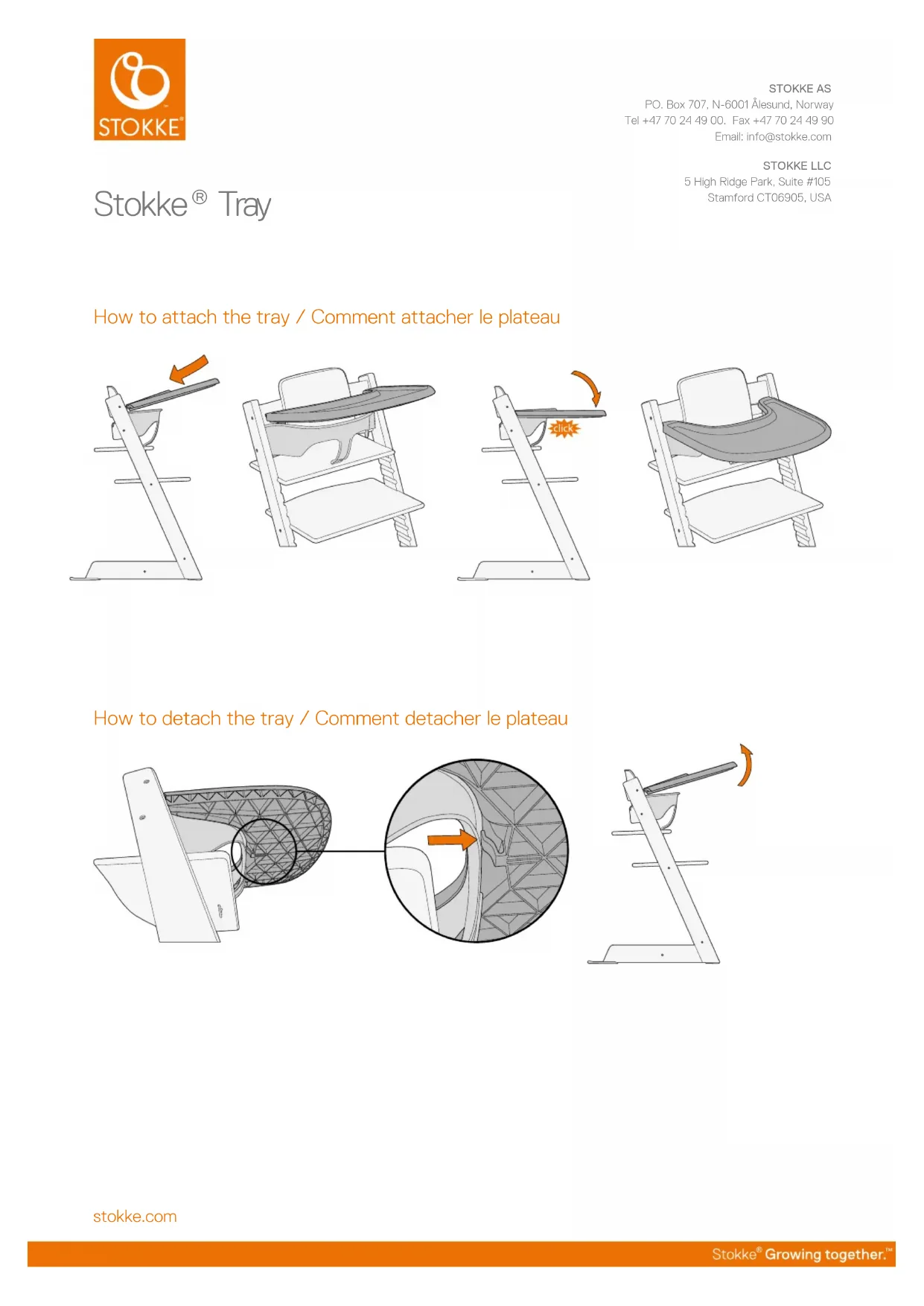 STOKKE®

STOKKE AS
PO. Box 707, N-6001 Ålesund, Norway
Tel +47 70 24 49 00. Fax +47 70 24 49 90
Email: info@stokke.com

STOKKE LLC
5 High Ridge Park, Suite #105
Stamford CT06905, USA

Stokke® Tray

How to attach the tray / Comment attacher le plateau

click

How to detach the tray / Comment detacher le plateau

stokke.com

Stokke® Growing together.™