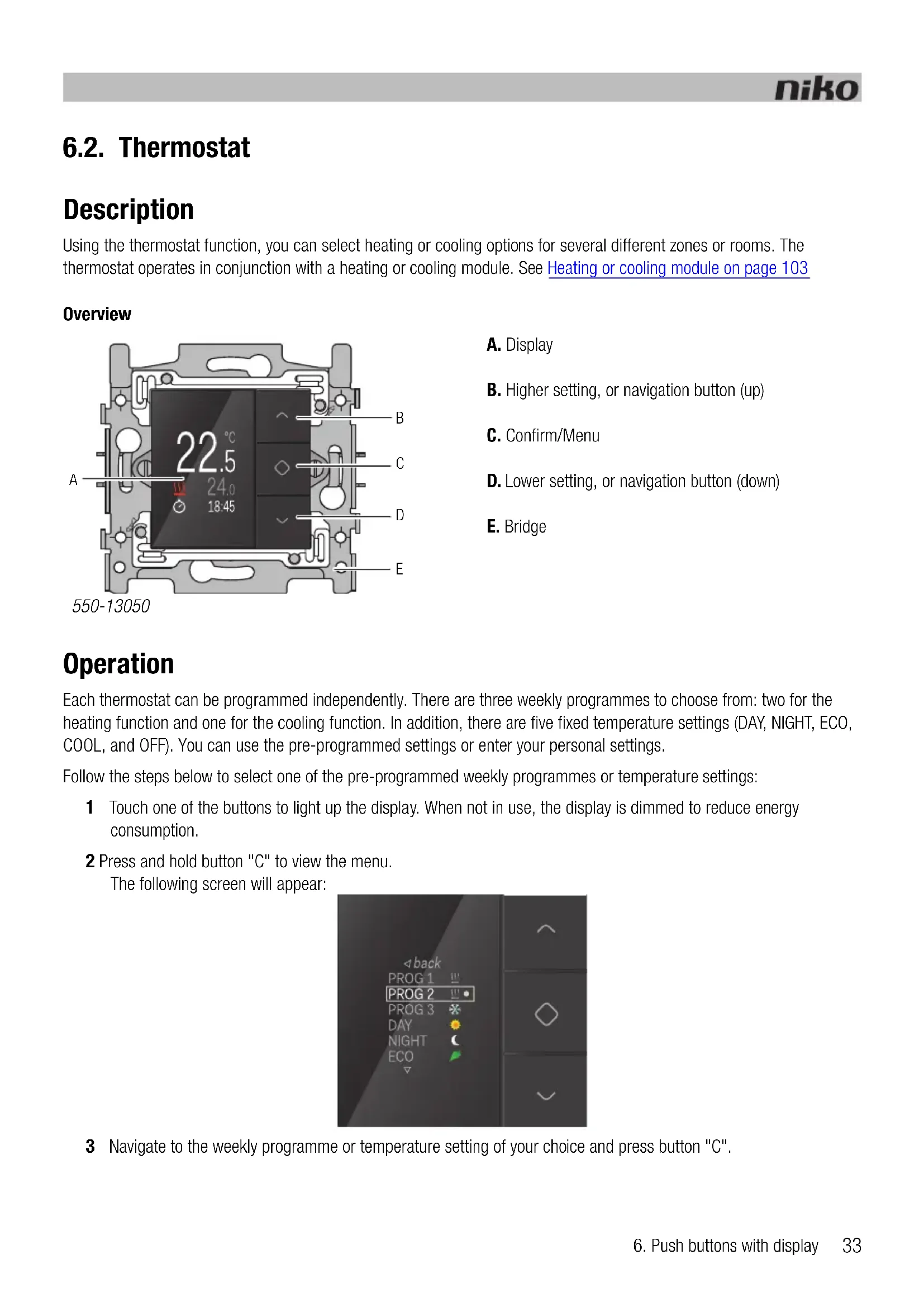 niko

6.2. Thermostat

Description

Using the thermostat function, you can select heating or cooling options for several different zones or rooms. The thermostat operates in conjunction with a heating or cooling module. See Heating or cooling module on page 103

Overview

22.5 °C
24.0
18:45
A
B
C
D
E
550-13050

A. Display

B. Higher setting, or navigation button (up)

C. Confirm/Menu

D. Lower setting, or navigation button (down)

E. Bridge

Operation

Each thermostat can be programmed independently. There are three weekly programmes to choose from: two for the heating function and one for the cooling function. In addition, there are five fixed temperature settings (DAY, NIGHT, ECO, COOL, and OFF). You can use the pre-programmed settings or enter your personal settings.

Follow the steps below to select one of the pre-programmed weekly programmes or temperature settings:

1 Touch one of the buttons to light up the display. When not in use, the display is dimmed to reduce energy consumption.

2 Press and hold button "C" to view the menu.
The following screen will appear:

back
PROG 1
PROG 2
PROG 3
DAY
NIGHT
ECO

3 Navigate to the weekly programme or temperature setting of your choice and press button "C".

6. Push buttons with display 33