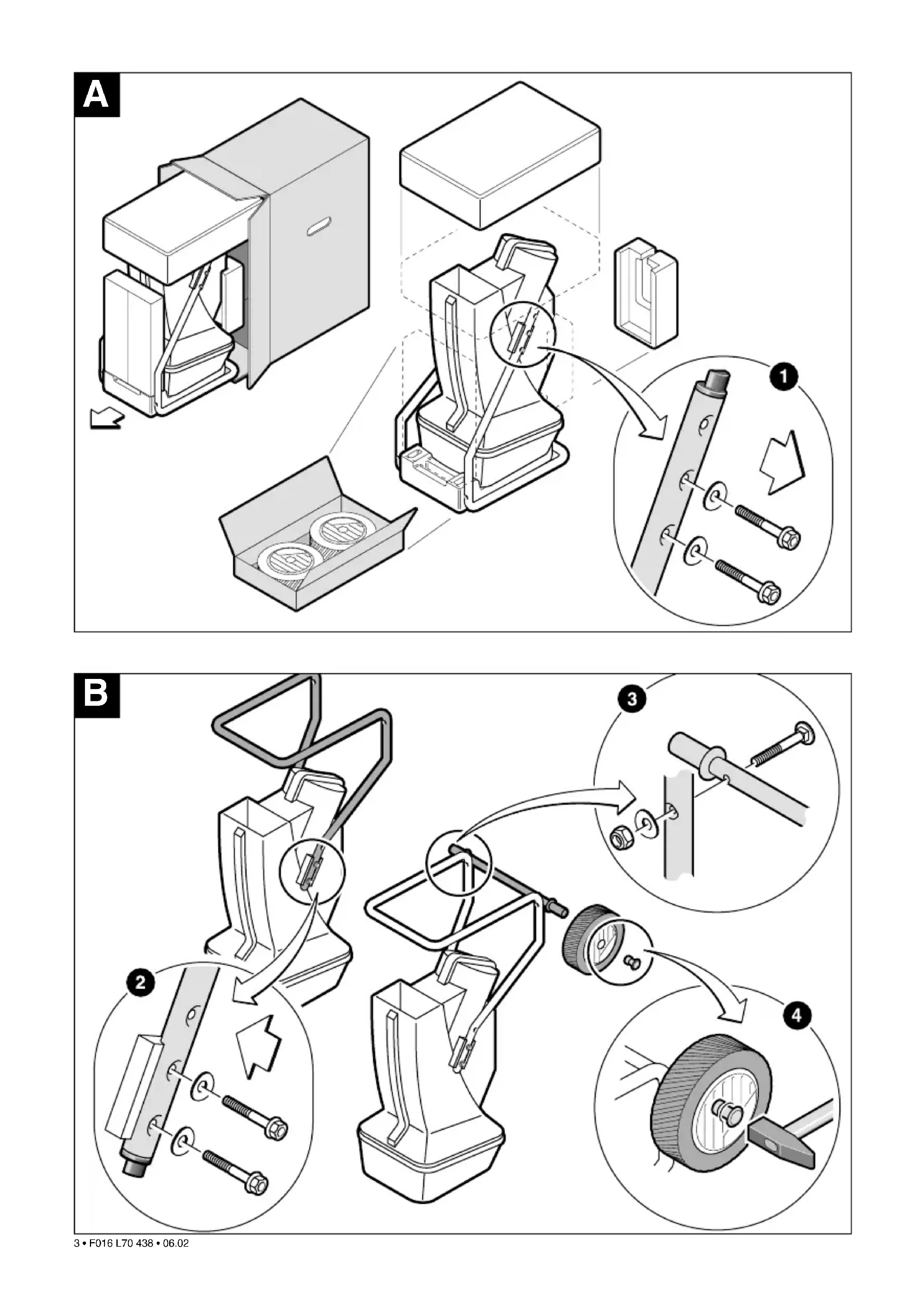 A

1

B

3

2

4

3 • F016 L70 438 • 06.02