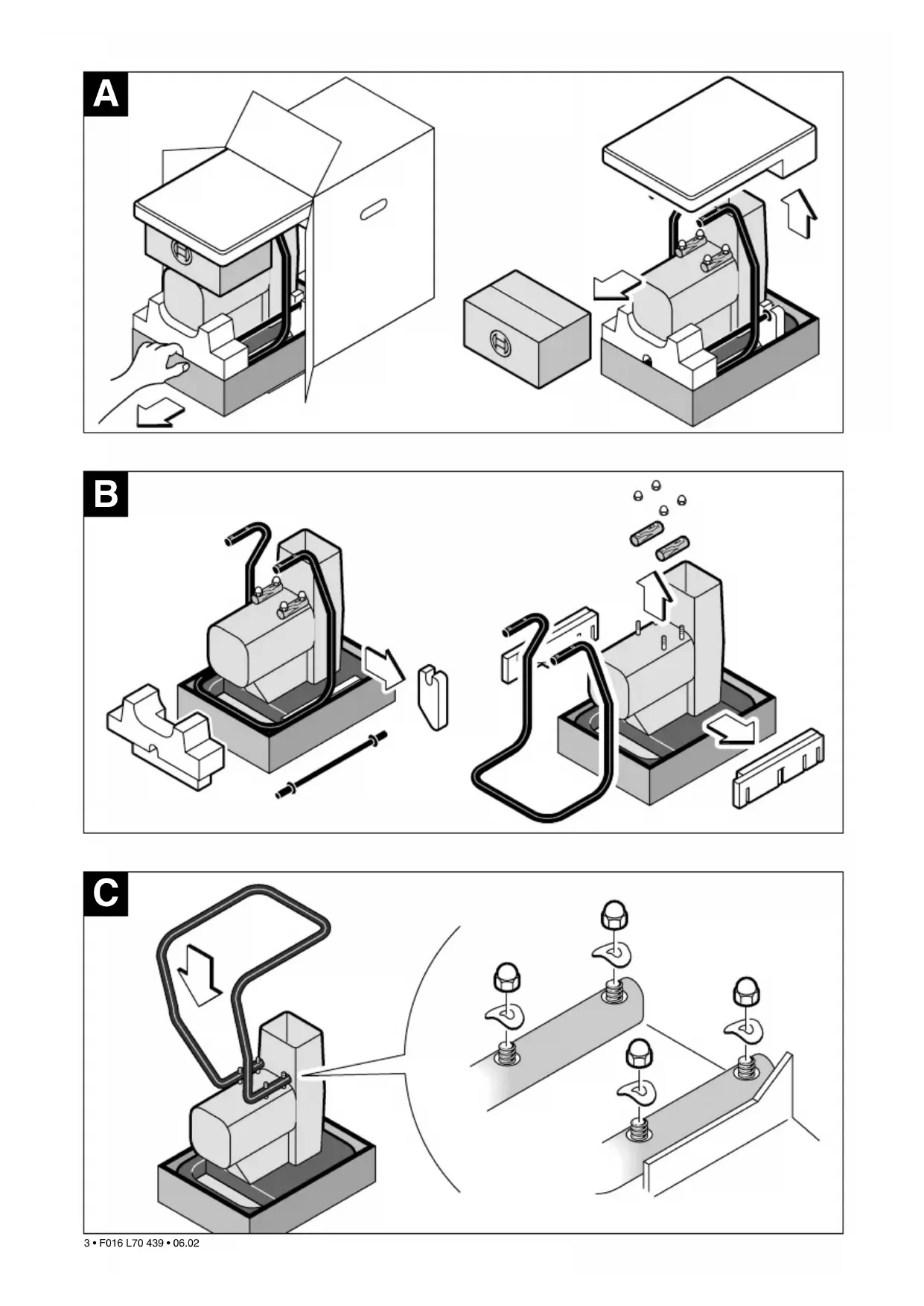 A

B

C

3 • F016 L70 439 • 06.02