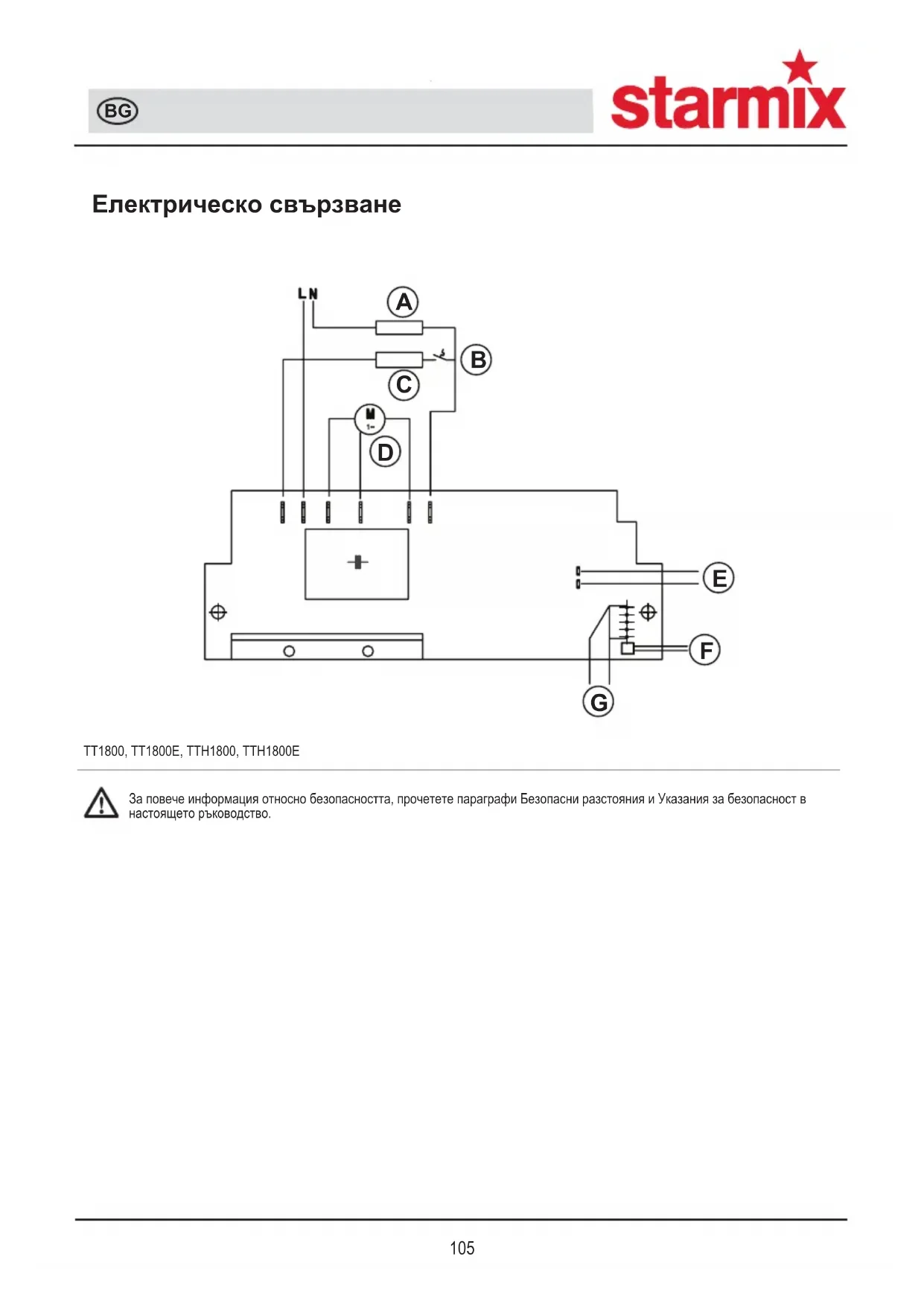 BG

starmix

Електрическо свързване

L N

A

B

C

M
1~

D

E

F

G

TT1800, TT1800E, TTH1800, TTH1800E

За повече информация относно безопасността, прочетете параграфи Безопасни разстояния и Указания за безопасност в настоящето ръководство.

105