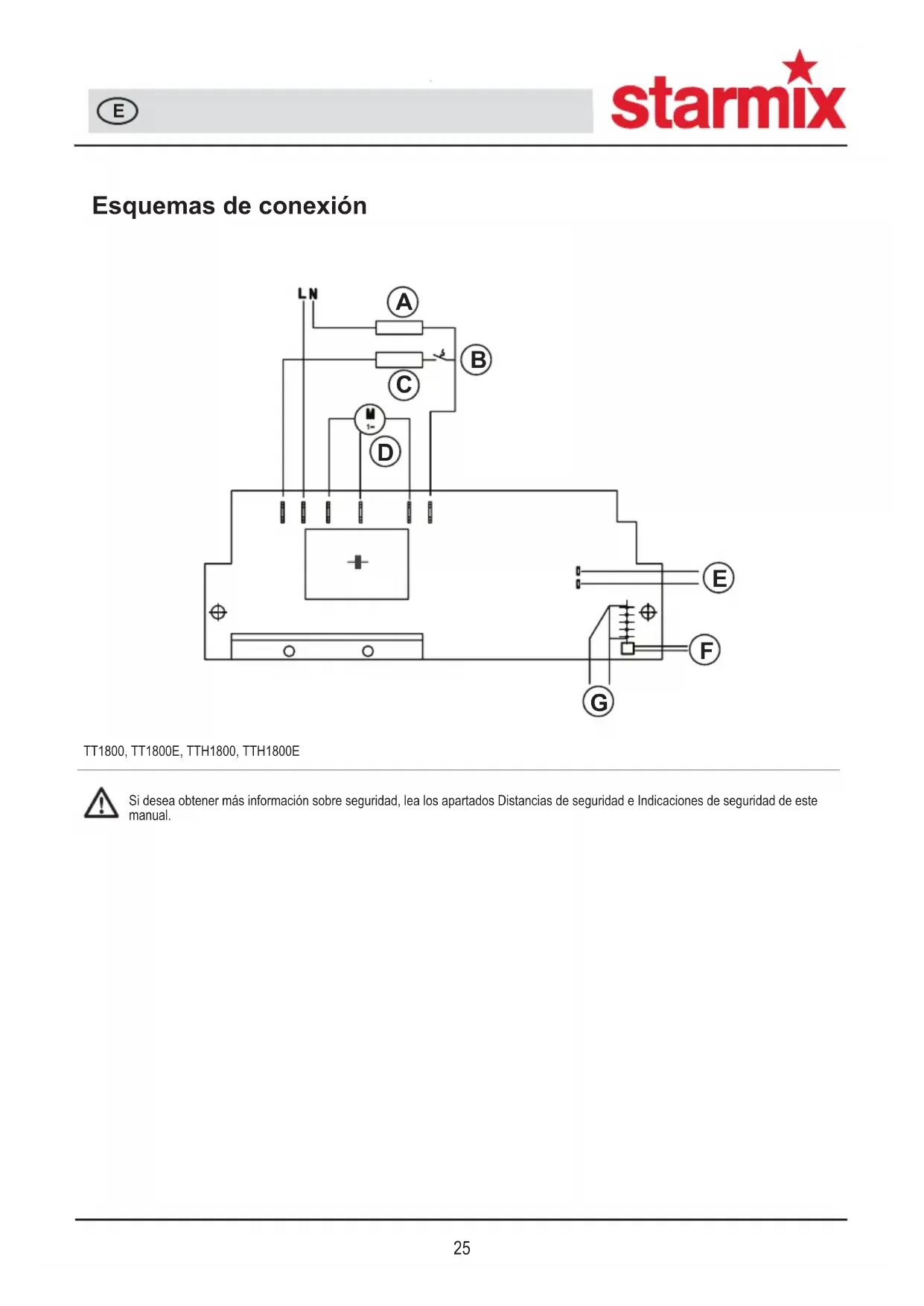 E

starmix

Esquemas de conexión

L N
A
B
C
M
1~
D
E
F
G

TT1800, TT1800E, TTH1800, TTH1800E

Si desea obtener más información sobre seguridad, lea los apartados Distancias de seguridad e Indicaciones de seguridad de este manual.

25