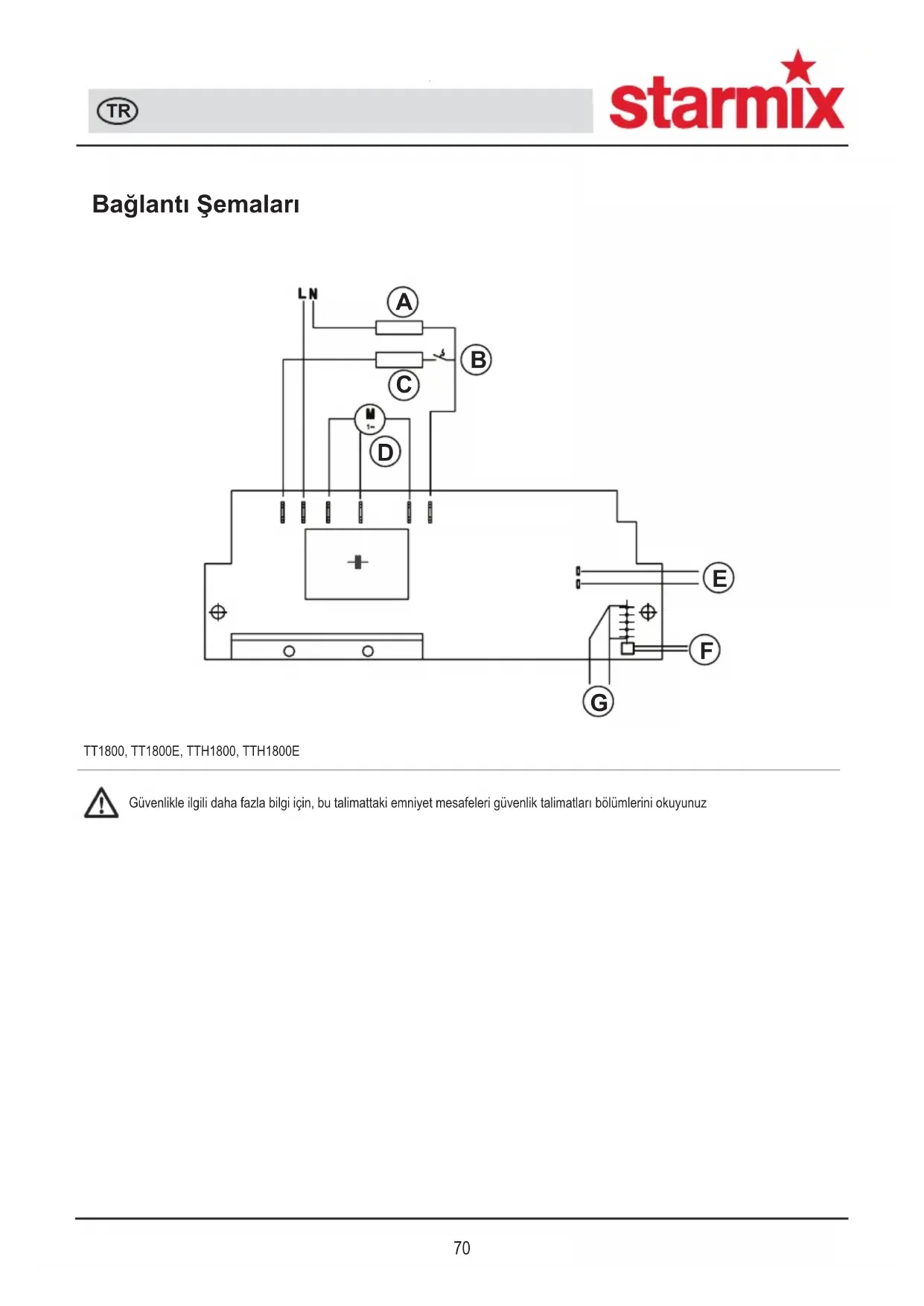 TR

starmix

Bağlantı Şemaları

L N
A
B
C
M
1~
D
E
F
G

TT1800, TT1800E, TTH1800, TTH1800E

Güvenlikle ilgili daha fazla bilgi için, bu talimattaki emniyet mesafeleri güvenlik talimatları bölümlerini okuyunuz

70