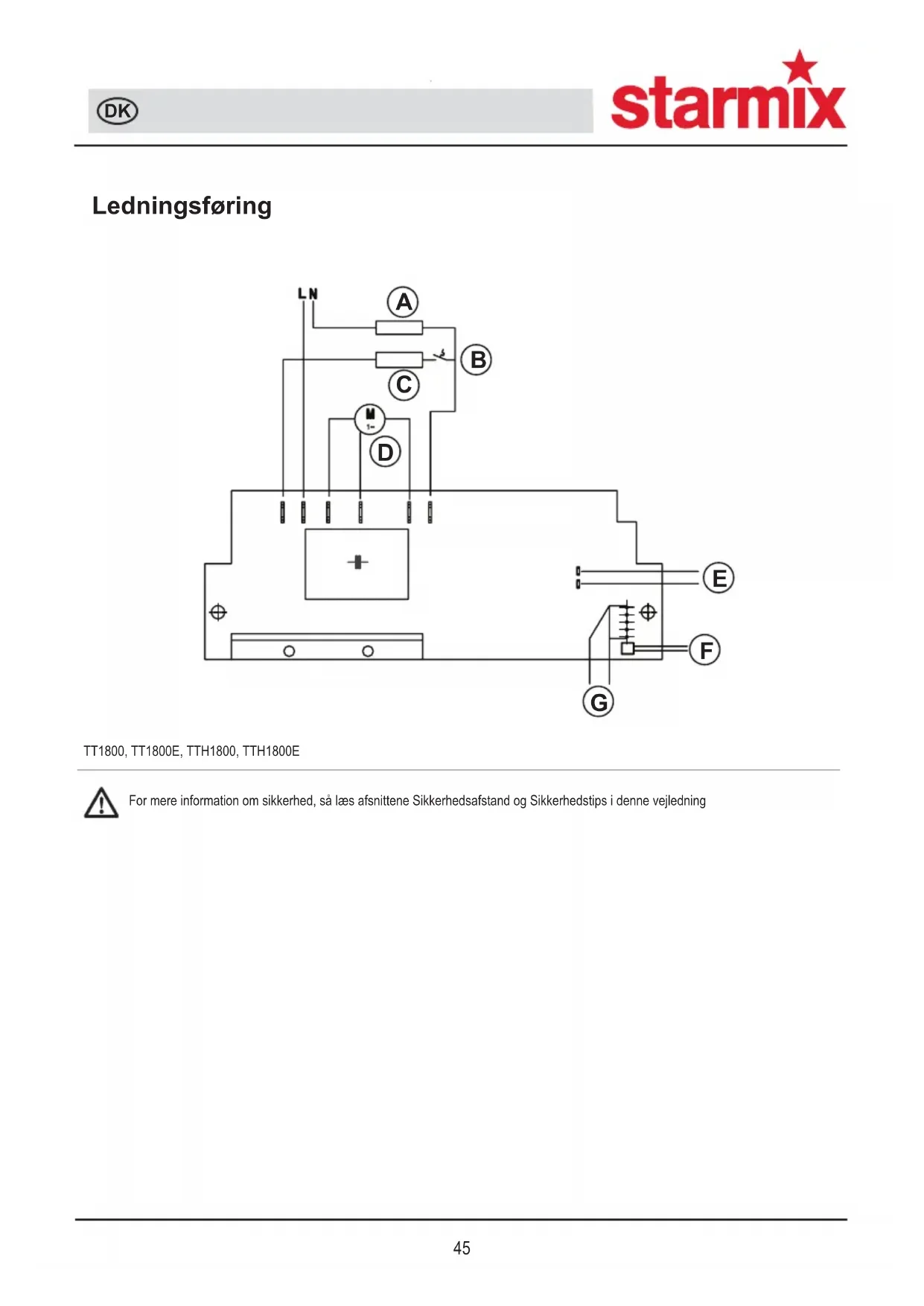 DK

starmix

Ledningsføring

L N

A

B

C

M
1~

D

E

F

G

TT1800, TT1800E, TTH1800, TTH1800E

For mere information om sikkerhed, så læs afsnittene Sikkerhedsafstand og Sikkerhedstips i denne vejledning

45