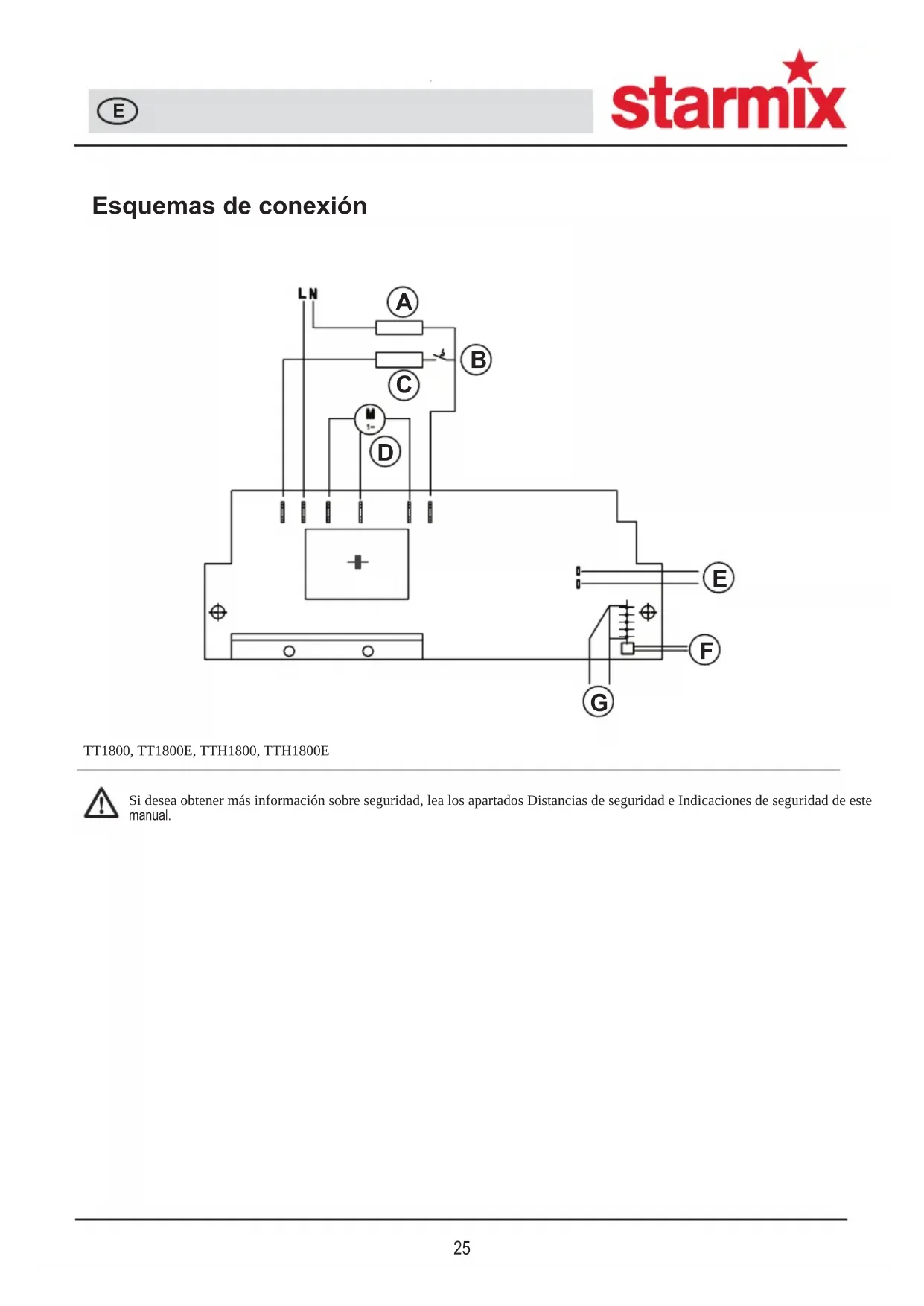 E

starmix

Esquemas de conexión

L N
A
B
C
M
1~
D
E
F
G

TT1800, TT1800E, TTH1800, TTH1800E

Si desea obtener más información sobre seguridad, lea los apartados Distancias de seguridad e Indicaciones de seguridad de este manual.

25