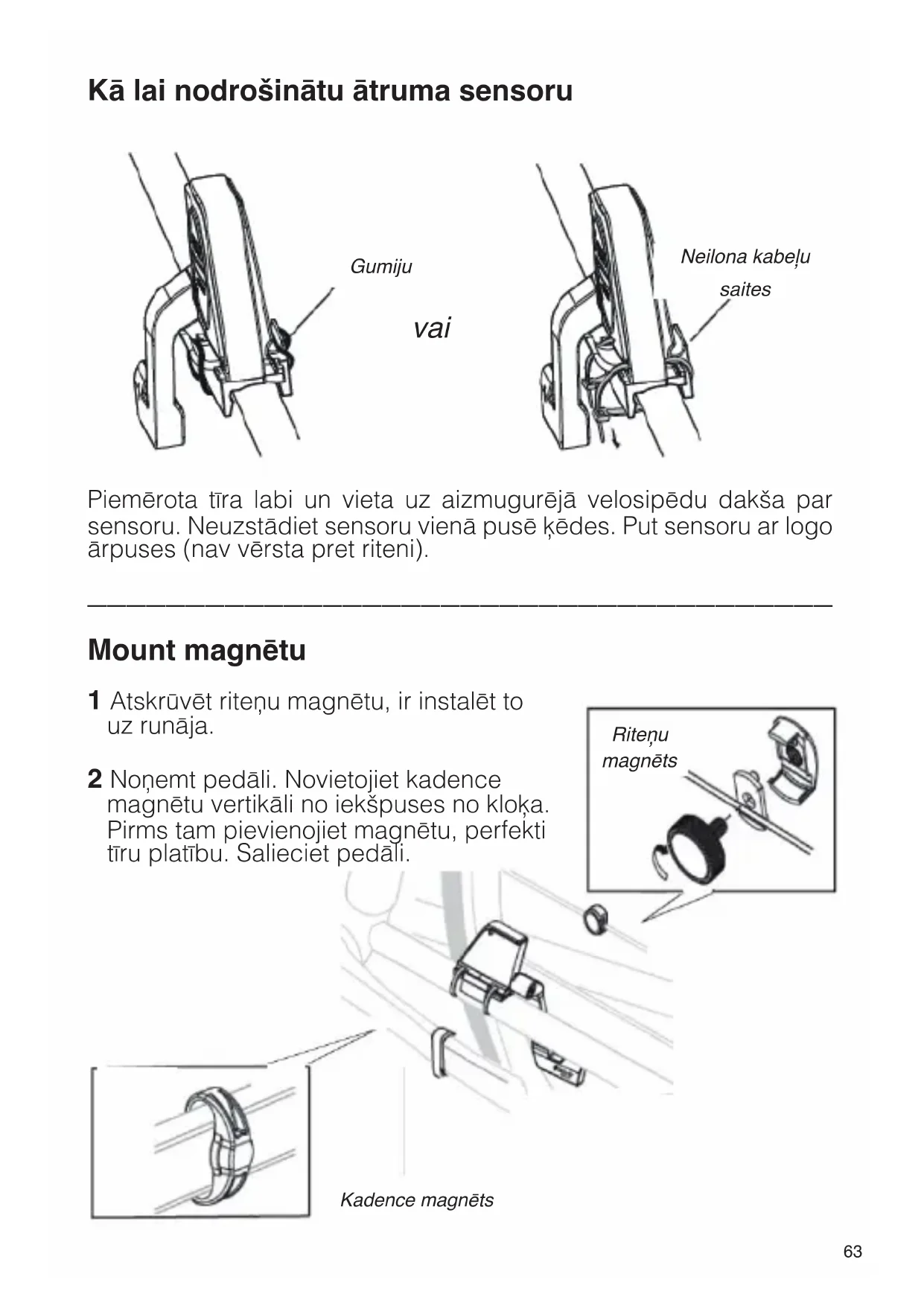 Kā lai nodrošinātu ātruma sensoru

Gumiju

vai

Neilona kabeļu saites

Piemērota tīra labi un vieta uz aizmugurējā velosipēdu dakša par sensoru. Neuzstādiet sensoru vienā pusē ķēdes. Put sensoru ar logo ārpuses (nav vērsta pret riteni).

Mount magnētu

1 Atskrūvēt riteņu magnētu, ir instalēt to uz runāja.

2 Noņemt pedāli. Novietojiet kadence magnētu vertikāli no iekšpuses no kloķa. Pirms tam pievienojiet magnētu, perfekti tīru platību. Salieciet pedāli.

Riteņu magnēts

Kadence magnēts

63