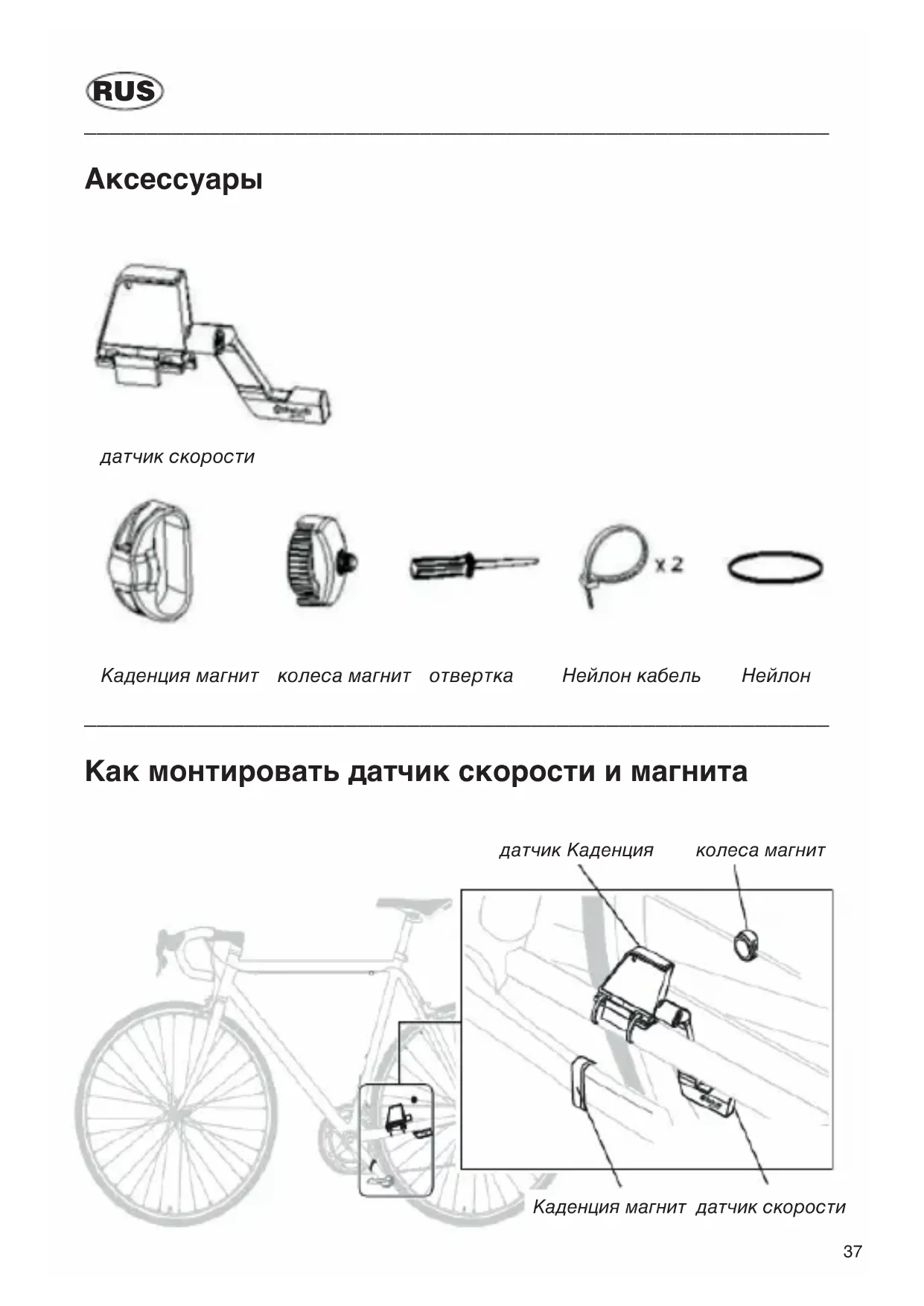 RUS

Аксессуары

датчик скорости

x 2

Каденция магнит колеса магнит отвертка Нейлон кабель Нейлон

Как монтировать датчик скорости и магнита

датчик Каденция колеса магнит

Каденция магнит датчик скорости

37