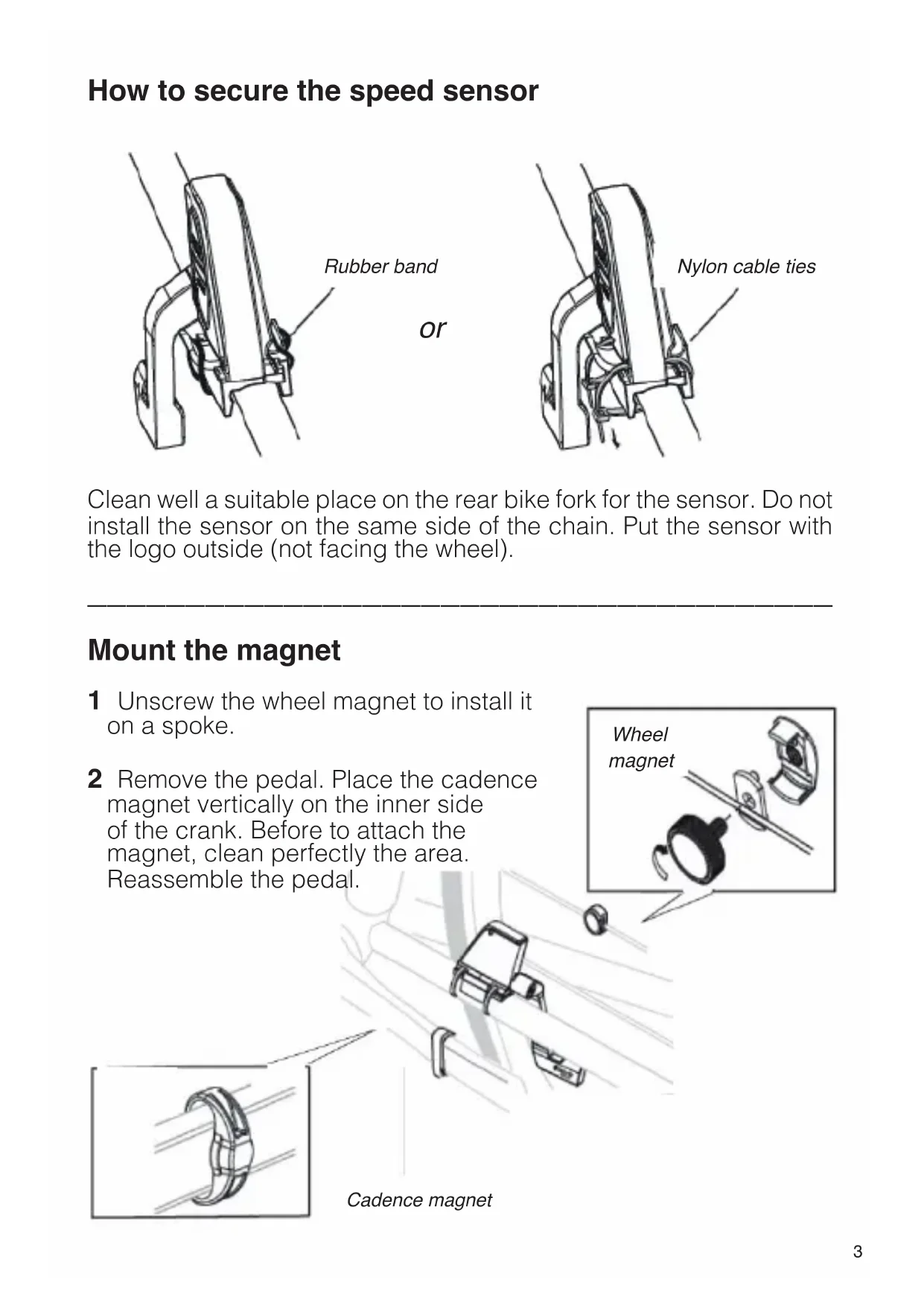 How to secure the speed sensor

Rubber band

or

Nylon cable ties

Clean well a suitable place on the rear bike fork for the sensor. Do not install the sensor on the same side of the chain. Put the sensor with the logo outside (not facing the wheel).

Mount the magnet

1 Unscrew the wheel magnet to install it on a spoke.

2 Remove the pedal. Place the cadence magnet vertically on the inner side of the crank. Before to attach the magnet, clean perfectly the area. Reassemble the pedal.

Wheel magnet

Cadence magnet

3