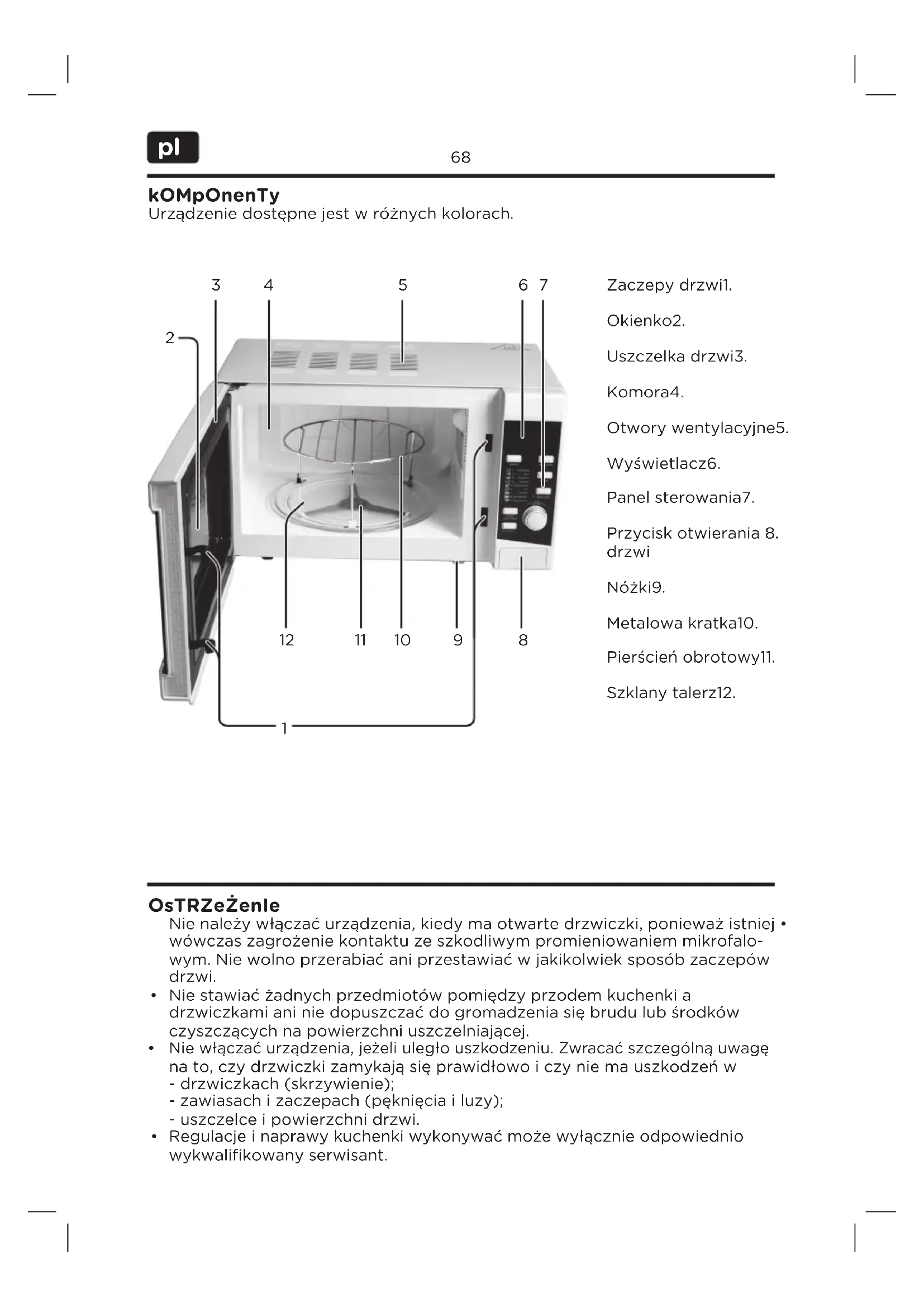 pl

68

kOMpOnenTy
Urządzenie dostępne jest w różnych kolorach.

3 4 5 6 7
2
12 11 10 9 8
1

Zaczepy drzwi1.

Okienko2.

Uszczelka drzwi3.

Komora4.

Otwory wentylacyjne5.

Wyświetlacz6.

Panel sterowania7.

Przycisk otwierania 8. drzwi

Nóżki9.

Metalowa kratka10.

Pierścień obrotowy11.

Szklany talerz12.

OsTRZeŻenIe
Nie należy włączać urządzenia, kiedy ma otwarte drzwiczki, ponieważ istniej • wówczas zagrożenie kontaktu ze szkodliwym promieniowaniem mikrofalowym. Nie wolno przerabiać ani przestawiać w jakikolwiek sposób zaczepów drzwi.
• Nie stawiać żadnych przedmiotów pomiędzy przodem kuchenki a drzwiczkami ani nie dopuszczać do gromadzenia się brudu lub środków czyszczących na powierzchni uszczelniającej.
• Nie włączać urządzenia, jeżeli uległo uszkodzeniu. Zwracać szczególną uwagę na to, czy drzwiczki zamykają się prawidłowo i czy nie ma uszkodzeń w
- drzwiczkach (skrzywienie);
- zawiasach i zaczepach (pęknięcia i luzy);
- uszczelce i powierzchni drzwi.
• Regulacje i naprawy kuchenki wykonywać może wyłącznie odpowiednio wykwalifikowany serwisant.