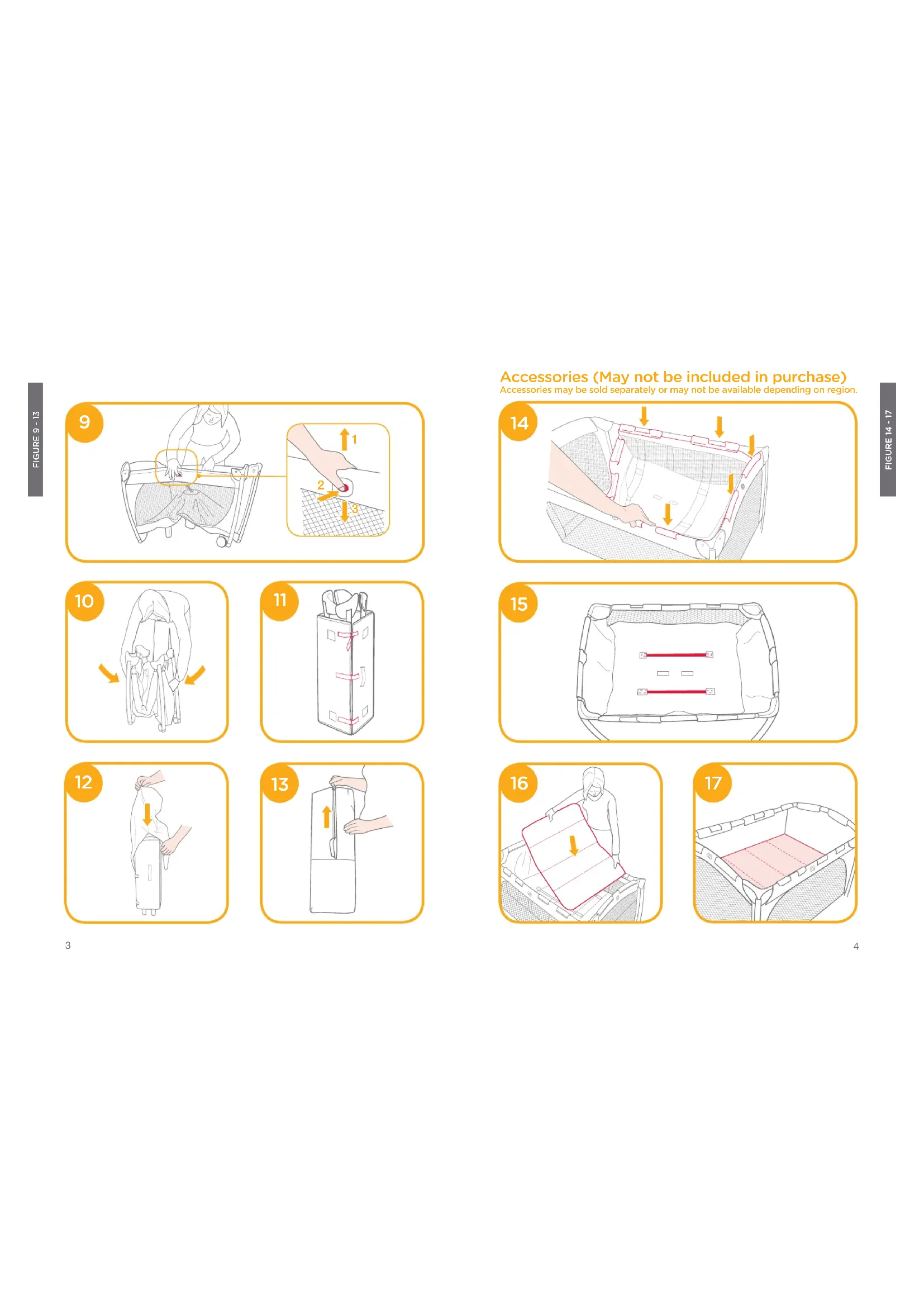 FIGURE 9 - 13

9

1

2

3

10

11

12

13

3

Accessories (May not be included in purchase)
Accessories may be sold separately or may not be available depending on region.

FIGURE 14 - 17

14

15

16

17

4