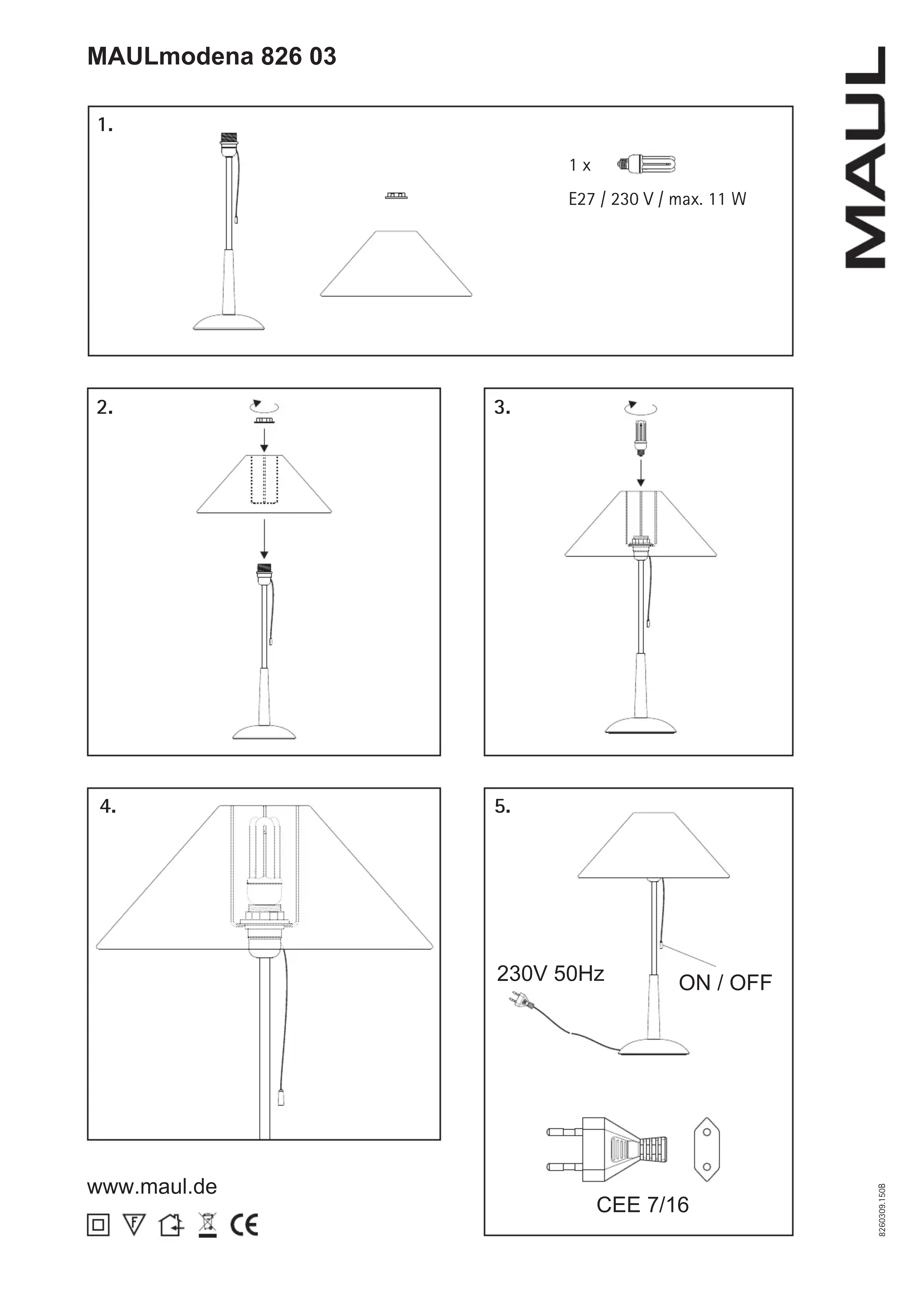 MAULmodena 826 03

MAUL

1.

1 x

E27 / 230 V / max. 11 W

2.

3.

4.

5.

230V 50Hz

ON / OFF

CEE 7/16

www.maul.de

F

CE

8260309.150B