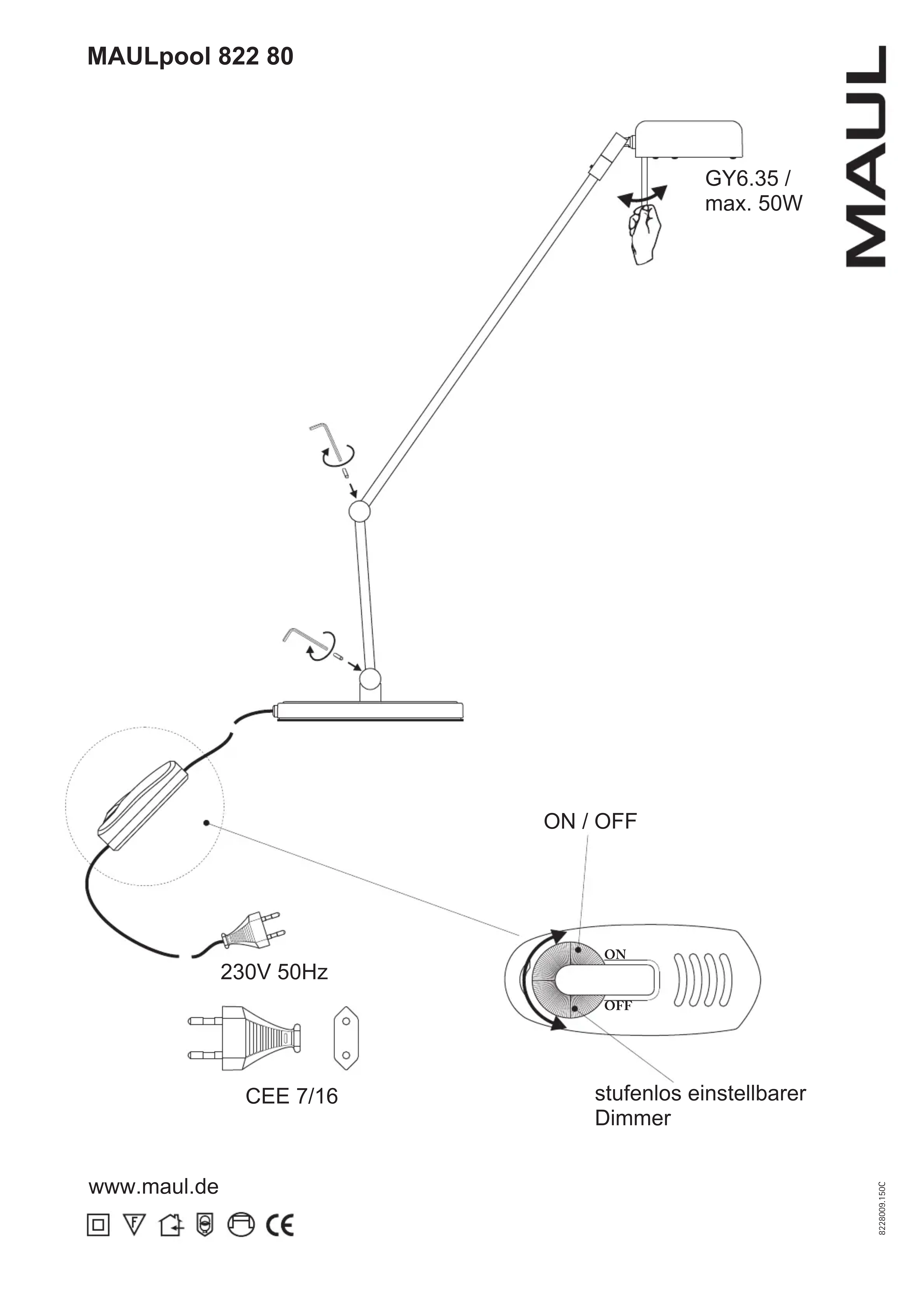 MAULpool 822 80

MAUL

GY6.35 /
max. 50W

ON / OFF

ON

OFF

230V 50Hz

CEE 7/16

stufenlos einstellbarer Dimmer

www.maul.de

F

CE

8228009.150C