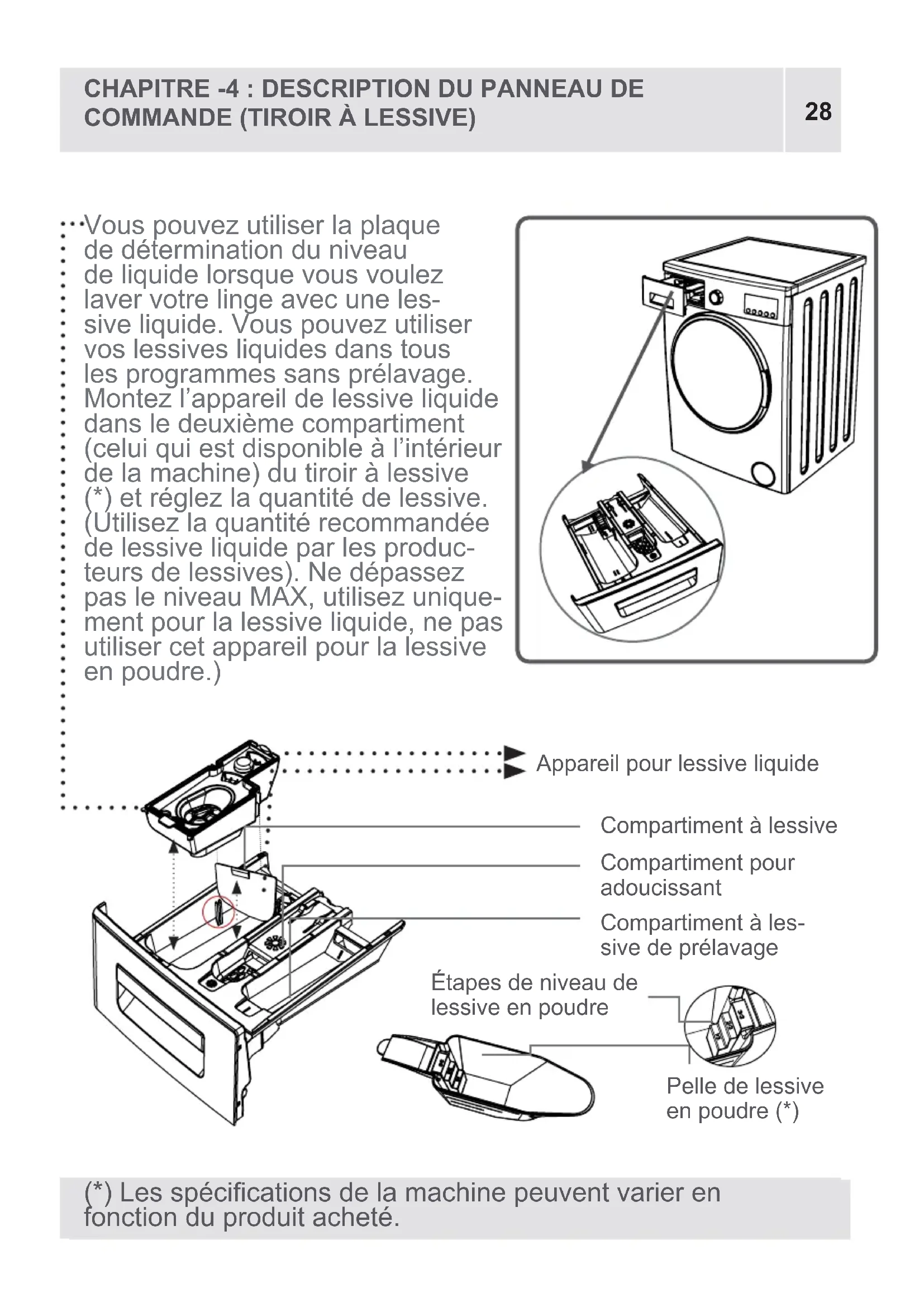 CHAPITRE -4 : DESCRIPTION DU PANNEAU DE COMMANDE (TIROIR À LESSIVE)

28

Vous pouvez utiliser la plaque de détermination du niveau de liquide lorsque vous voulez laver votre linge avec une lessive liquide. Vous pouvez utiliser vos lessives liquides dans tous les programmes sans prélavage. Montez l'appareil de lessive liquide dans le deuxième compartiment (celui qui est disponible à l'intérieur de la machine) du tiroir à lessive (*) et réglez la quantité de lessive. (Utilisez la quantité recommandée de lessive liquide par les producteurs de lessives). Ne dépassez pas le niveau MAX, utilisez uniquement pour la lessive liquide, ne pas utiliser cet appareil pour la lessive en poudre.)

Appareil pour lessive liquide

Compartiment à lessive

Compartiment pour adoucissant

Compartiment à lessive de prélavage

Étapes de niveau de lessive en poudre

Pelle de lessive en poudre (*)

(*) Les spécifications de la machine peuvent varier en fonction du produit acheté.