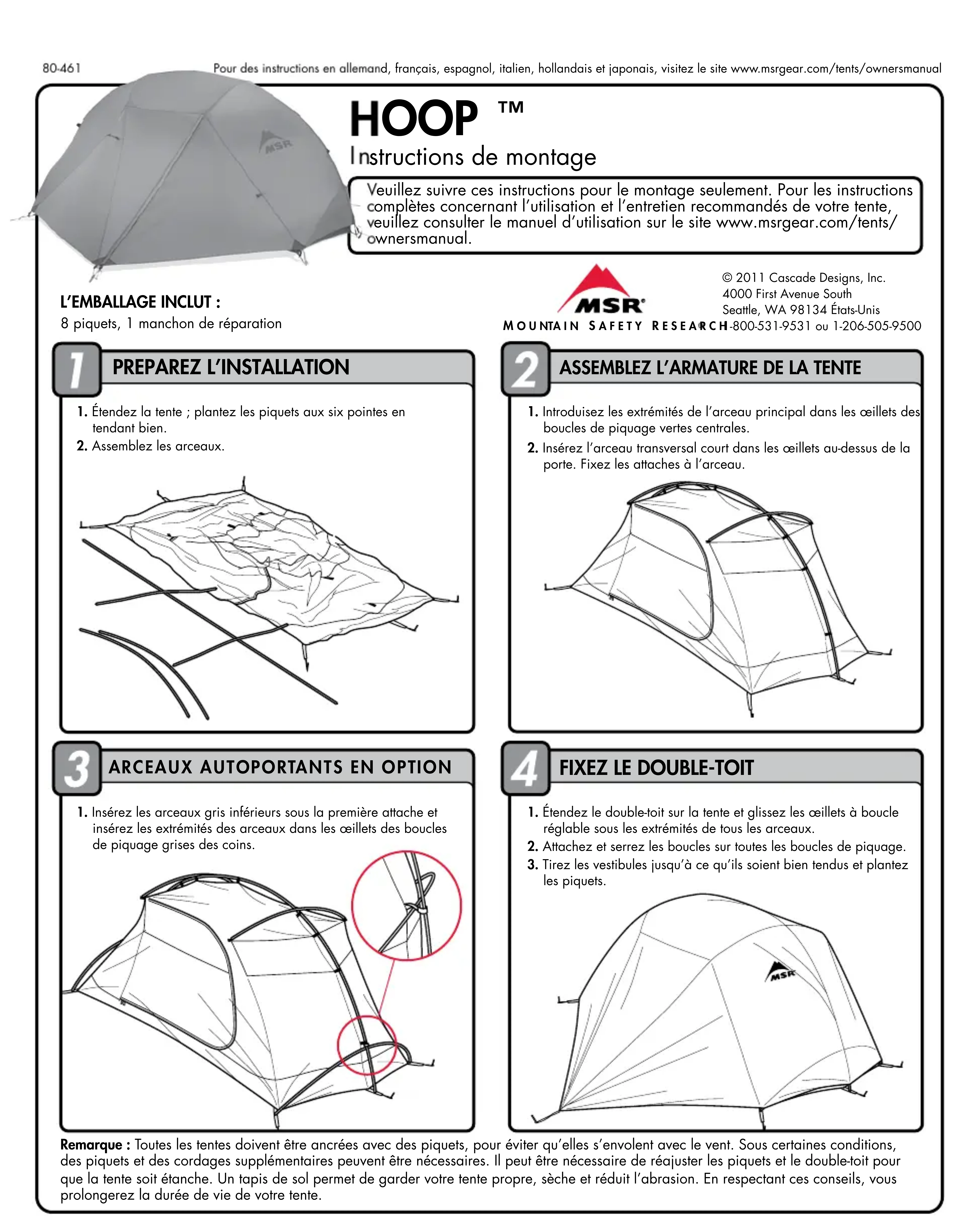 80-461

Pour des instructions en allemand, français, espagnol, italien, hollandais et japonais, visitez le site www.msrgear.com/tents/ownersmanual

MSR

HOOP ™

Instructions de montage

Veuillez suivre ces instructions pour le montage seulement. Pour les instructions complètes concernant l'utilisation et l'entretien recommandés de votre tente, veuillez consulter le manuel d'utilisation sur le site www.msrgear.com/tents/ownersmanual.

L'EMBALLAGE INCLUT :
8 piquets, 1 manchon de réparation

MSR
MOUNTAIN SAFETY RESEARCH

© 2011 Cascade Designs, Inc.
4000 First Avenue South
Seattle, WA 98134 États-Unis
1-800-531-9531 ou 1-206-505-9500

1 PREPAREZ L'INSTALLATION

1. Étendez la tente ; plantez les piquets aux six pointes en tendant bien.
2. Assemblez les arceaux.

2 ASSEMBLEZ L'ARMATURE DE LA TENTE

1. Introduisez les extrémités de l'arceau principal dans les œillets des boucles de piquage vertes centrales.
2. Insérez l'arceau transversal court dans les œillets au-dessus de la porte. Fixez les attaches à l'arceau.

3 ARCEAUX AUTOPORTANTS EN OPTION

1. Insérez les arceaux gris inférieurs sous la première attache et insérez les extrémités des arceaux dans les œillets des boucles de piquage grises des coins.

4 FIXEZ LE DOUBLE-TOIT

1. Étendez le double-toit sur la tente et glissez les œillets à boucle réglable sous les extrémités de tous les arceaux.
2. Attachez et serrez les boucles sur toutes les boucles de piquage.
3. Tirez les vestibules jusqu'à ce qu'ils soient bien tendus et plantez les piquets.

MSR

Remarque : Toutes les tentes doivent être ancrées avec des piquets, pour éviter qu'elles s'envolent avec le vent. Sous certaines conditions, des piquets et des cordages supplémentaires peuvent être nécessaires. Il peut être nécessaire de réajuster les piquets et le double-toit pour que la tente soit étanche. Un tapis de sol permet de garder votre tente propre, sèche et réduit l'abrasion. En respectant ces conseils, vous prolongerez la durée de vie de votre tente.