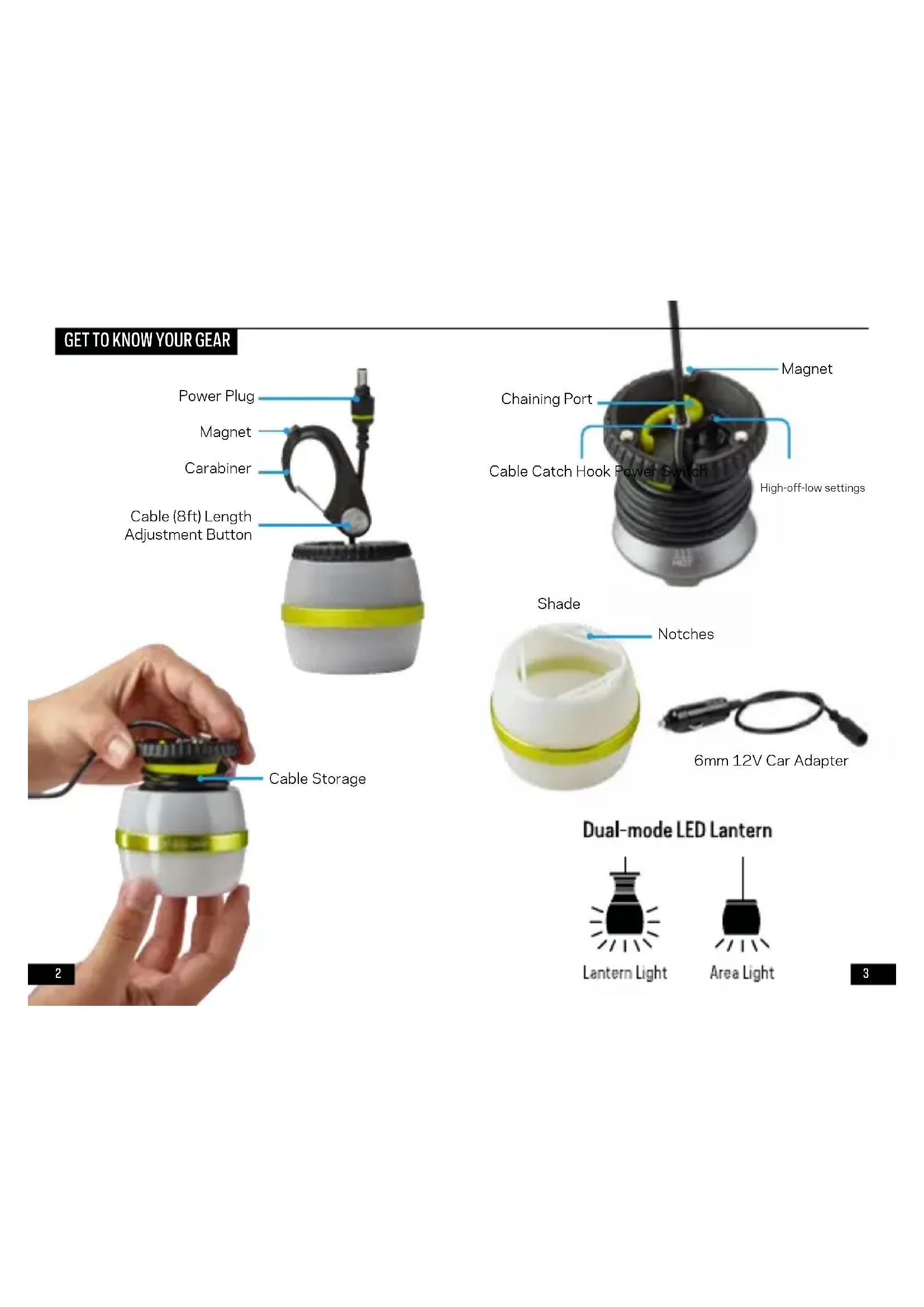 GET TO KNOW YOUR GEAR

Power Plug

Magnet

Carabiner

Cable (8ft) Length Adjustment Button

Cable Storage

2

Magnet

Chaining Port

Cable Catch Hook Power Switch

High-off-low settings

Shade

Notches

6mm 12V Car Adapter

Dual-mode LED Lantern

Lantern Light

Area Light

3