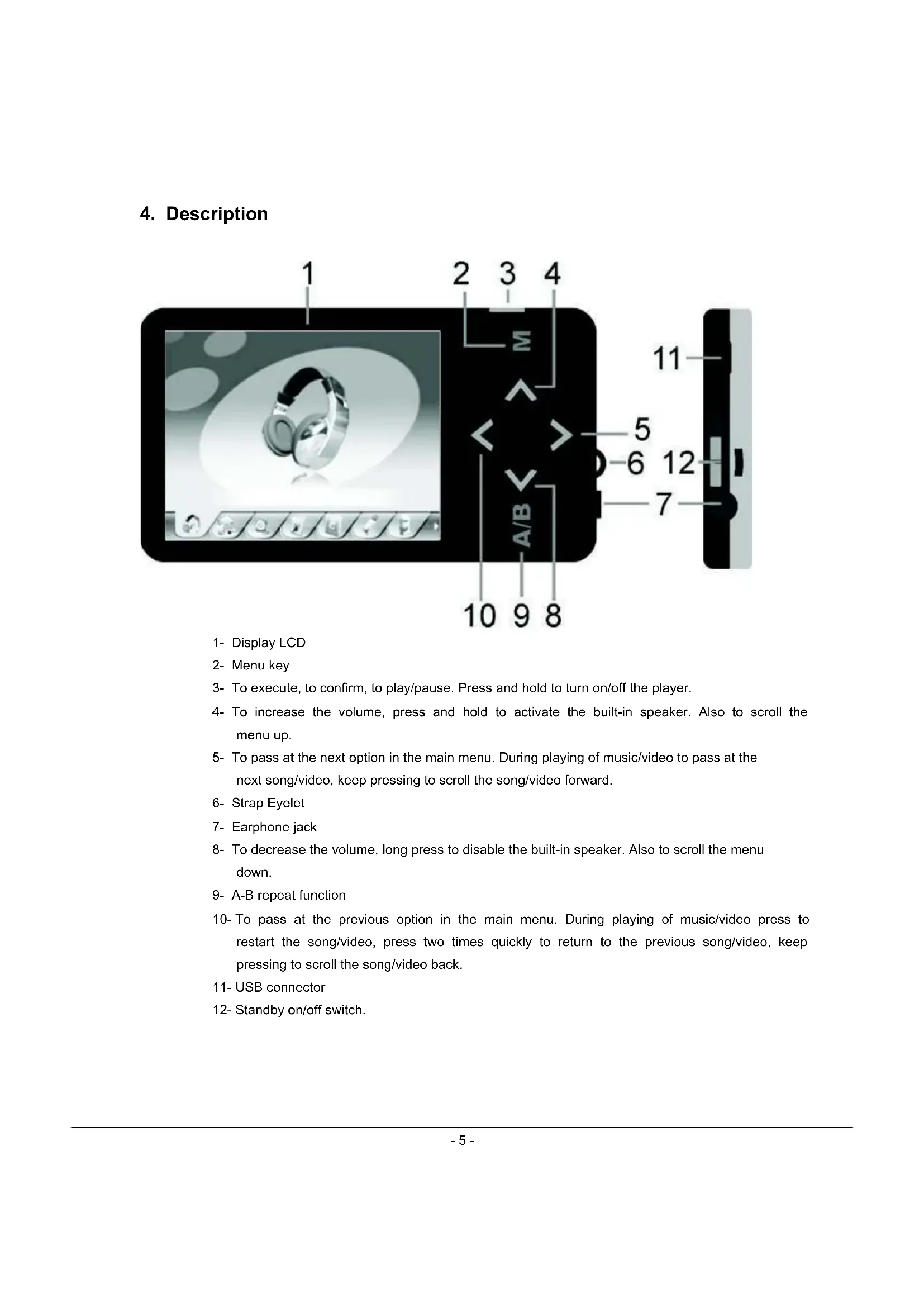 4. Description

1

2 3 4

M

11

5

6 12

7

A/B

10 9 8

1- Display LCD

2- Menu key

3- To execute, to confirm, to play/pause. Press and hold to turn on/off the player.

4- To increase the volume, press and hold to activate the built-in speaker. Also to scroll the menu up.

5- To pass at the next option in the main menu. During playing of music/video to pass at the next song/video, keep pressing to scroll the song/video forward.

6- Strap Eyelet

7- Earphone jack

8- To decrease the volume, long press to disable the built-in speaker. Also to scroll the menu down.

9- A-B repeat function

10- To pass at the previous option in the main menu. During playing of music/video press to restart the song/video, press two times quickly to return to the previous song/video, keep pressing to scroll the song/video back.

11- USB connector

12- Standby on/off switch.

- 5 -