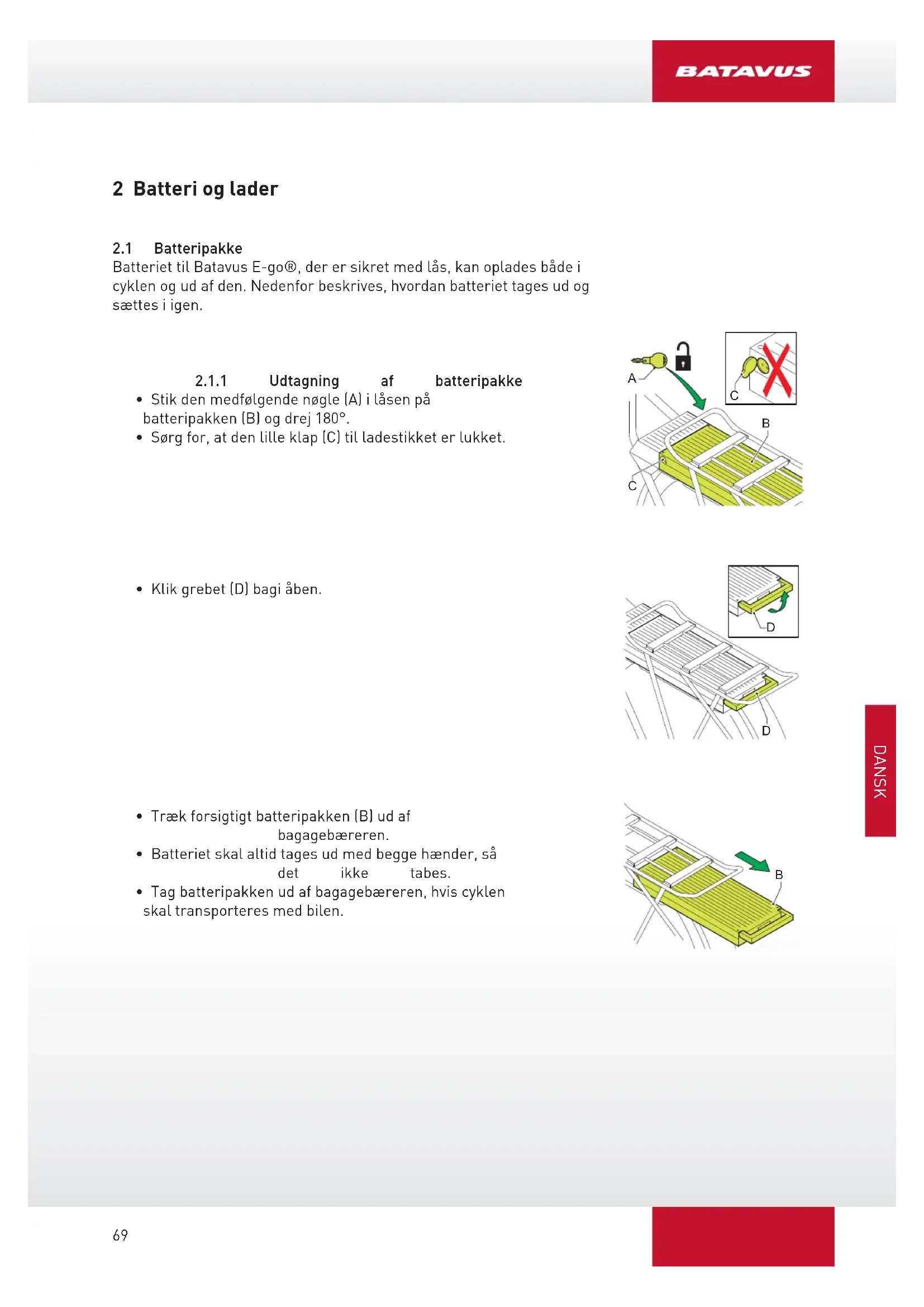 BATAVUS

2 Batteri og lader

2.1 Batteripakke
Batteriet til Batavus E-go®, der er sikret med lås, kan oplades både i cyklen og ud af den. Nedenfor beskrives, hvordan batteriet tages ud og sættes i igen.

2.1.1 Udtagning af batteripakke
• Stik den medfølgende nøgle (A) i låsen på batteripakken (B) og drej 180°.
• Sørg for, at den lille klap (C) til ladestikket er lukket.

A
C
B
C

• Klik grebet (D) bagi åben.

D
D

• Træk forsigtigt batteripakken (B) ud af bagagebæreren.
• Batteriet skal altid tages ud med begge hænder, så det ikke tabes.
• Tag batteripakken ud af bagagebæreren, hvis cyklen skal transporteres med bilen.

B

DANSK

69