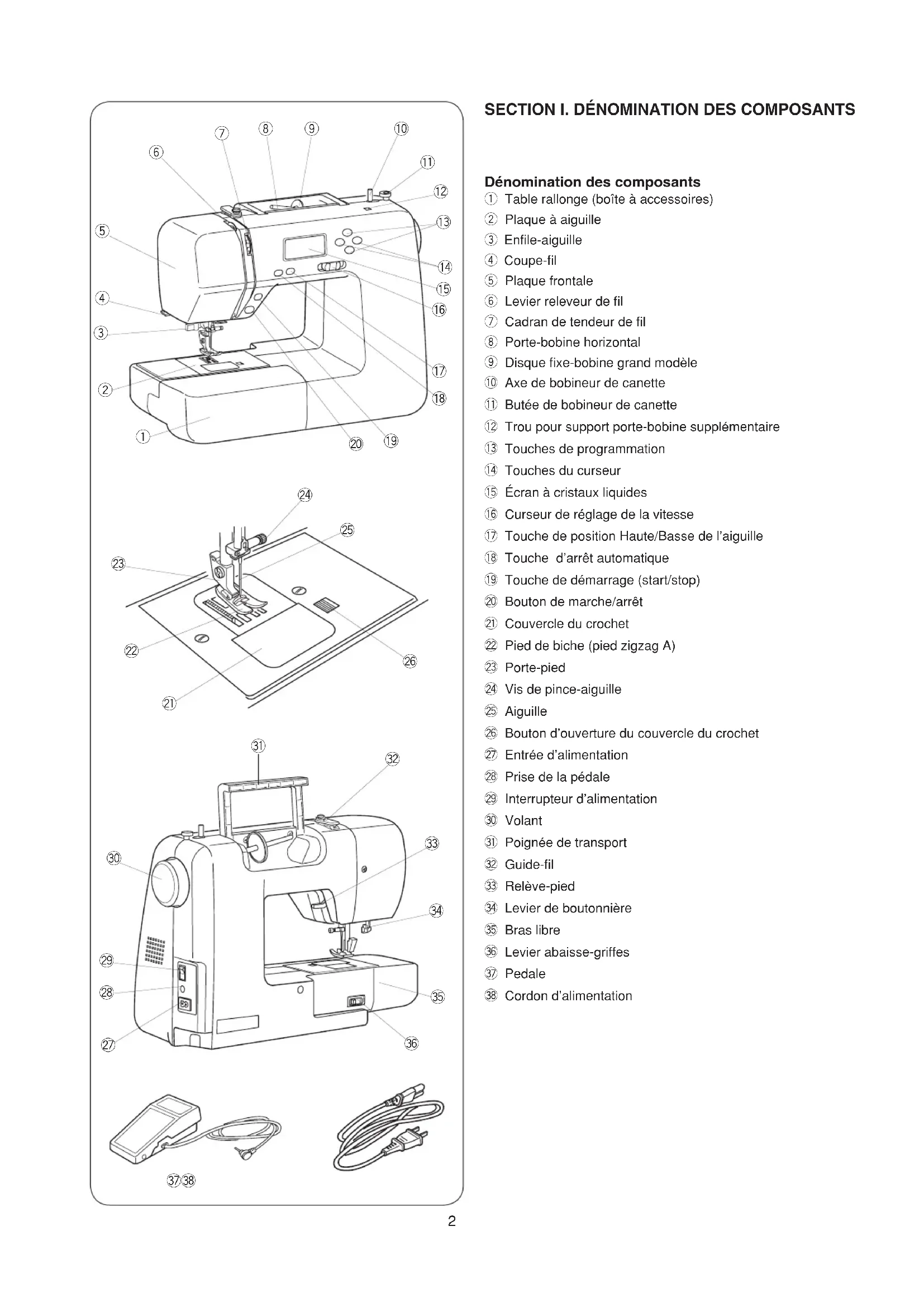 ⑦ ⑧ ⑨ ⑩
⑥
⑪
⑫
⑤
⑬
⑭
⑮
④
⑯
③
⑰
②
⑱
①
⑳ ⑲

㉔
㉕
㉓
㉒
㉖
㉑

㉛
㉜
㉝
㉚
㉞
㉙
㉘
㉟
㉗
㊱

㊲㊳

SECTION I. DÉNOMINATION DES COMPOSANTS

Dénomination des composants
① Table rallonge (boîte à accessoires)
② Plaque à aiguille
③ Enfile-aiguille
④ Coupe-fil
⑤ Plaque frontale
⑥ Levier releveur de fil
⑦ Cadran de tendeur de fil
⑧ Porte-bobine horizontal
⑨ Disque fixe-bobine grand modèle
⑩ Axe de bobineur de canette
⑪ Butée de bobineur de canette
⑫ Trou pour support porte-bobine supplémentaire
⑬ Touches de programmation
⑭ Touches du curseur
⑮ Écran à cristaux liquides
⑯ Curseur de réglage de la vitesse
⑰ Touche de position Haute/Basse de l'aiguille
⑱ Touche d'arrêt automatique
⑲ Touche de démarrage (start/stop)
⑳ Bouton de marche/arrêt
㉑ Couvercle du crochet
㉒ Pied de biche (pied zigzag A)
㉓ Porte-pied
㉔ Vis de pince-aiguille
㉕ Aiguille
㉖ Bouton d'ouverture du couvercle du crochet
㉗ Entrée d'alimentation
㉘ Prise de la pédale
㉙ Interrupteur d'alimentation
㉚ Volant
㉛ Poignée de transport
㉜ Guide-fil
㉝ Relève-pied
㉞ Levier de boutonnière
㉟ Bras libre
㊱ Levier abaisse-griffes
㊲ Pedale
㊳ Cordon d'alimentation

2