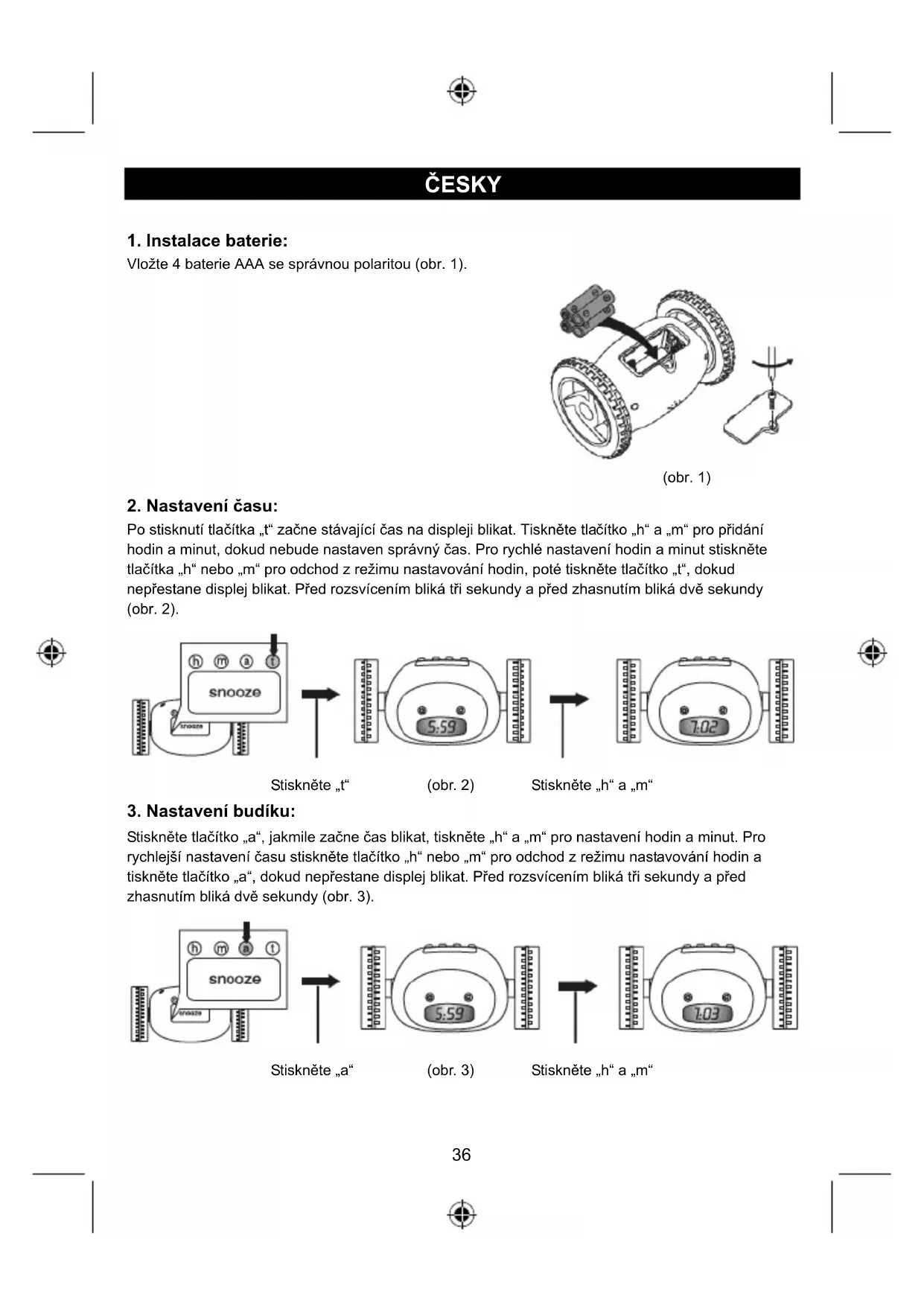 ČESKY

1. Instalace baterie:
Vložte 4 baterie AAA se správnou polaritou (obr. 1).

(obr. 1)

2. Nastavení času:
Po stisknutí tlačítka „t“ začne stávající čas na displeji blikat. Tiskněte tlačítko „h“ a „m“ pro přidání hodin a minut, dokud nebude nastaven správný čas. Pro rychlé nastavení hodin a minut stiskněte tlačítka „h“ nebo „m“ pro odchod z režimu nastavování hodin, poté tiskněte tlačítko „t“, dokud nepřestane displej blikat. Před rozsvícením bliká tři sekundy a před zhasnutím bliká dvě sekundy (obr. 2).

h m a t
snooze
snooze
5:59
7:02

Stiskněte „t“ (obr. 2) Stiskněte „h“ a „m“

3. Nastavení budíku:
Stiskněte tlačítko „a“, jakmile začne čas blikat, tiskněte „h“ a „m“ pro nastavení hodin a minut. Pro rychlejší nastavení času stiskněte tlačítko „h“ nebo „m“ pro odchod z režimu nastavování hodin a tiskněte tlačítko „a“, dokud nepřestane displej blikat. Před rozsvícením bliká tři sekundy a před zhasnutím bliká dvě sekundy (obr. 3).

h m a t
snooze
snooze
5:59
7:03

Stiskněte „a“ (obr. 3) Stiskněte „h“ a „m“

36