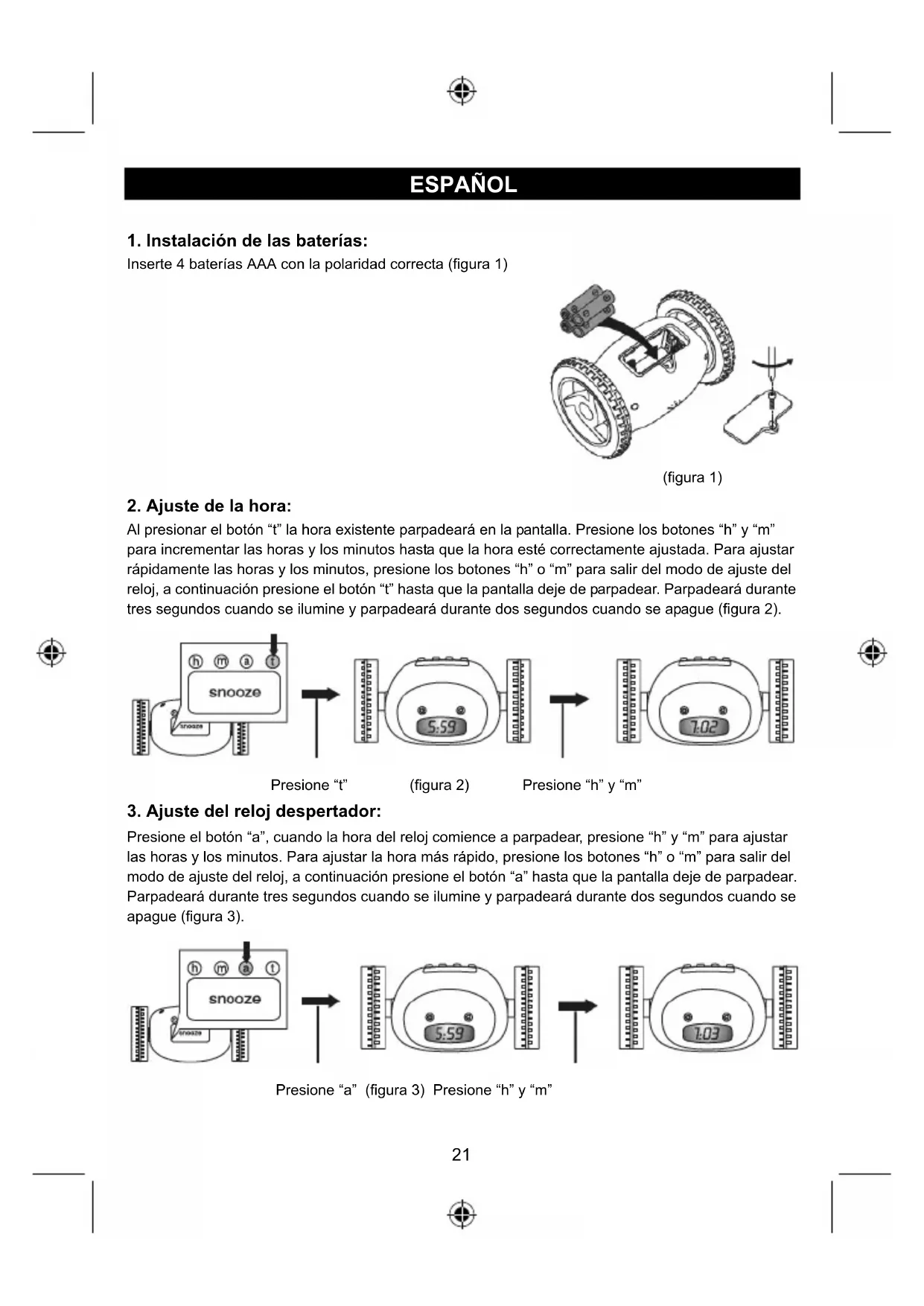 ESPAÑOL

1. Instalación de las baterías:

Inserte 4 baterías AAA con la polaridad correcta (figura 1)

(figura 1)

2. Ajuste de la hora:

Al presionar el botón “t” la hora existente parpadeará en la pantalla. Presione los botones “h” y “m” para incrementar las horas y los minutos hasta que la hora esté correctamente ajustada. Para ajustar rápidamente las horas y los minutos, presione los botones “h” o “m” para salir del modo de ajuste del reloj, a continuación presione el botón “t” hasta que la pantalla deje de parpadear. Parpadeará durante tres segundos cuando se ilumine y parpadeará durante dos segundos cuando se apague (figura 2).

h m a t
snooze
snooze
5:59
7:02

Presione “t” (figura 2) Presione “h” y “m”

3. Ajuste del reloj despertador:

Presione el botón “a”, cuando la hora del reloj comience a parpadear, presione “h” y “m” para ajustar las horas y los minutos. Para ajustar la hora más rápido, presione los botones “h” o “m” para salir del modo de ajuste del reloj, a continuación presione el botón “a” hasta que la pantalla deje de parpadear. Parpadeará durante tres segundos cuando se ilumine y parpadeará durante dos segundos cuando se apague (figura 3).

h m a t
snooze
snooze
5:59
7:03

Presione “a” (figura 3) Presione “h” y “m”

21