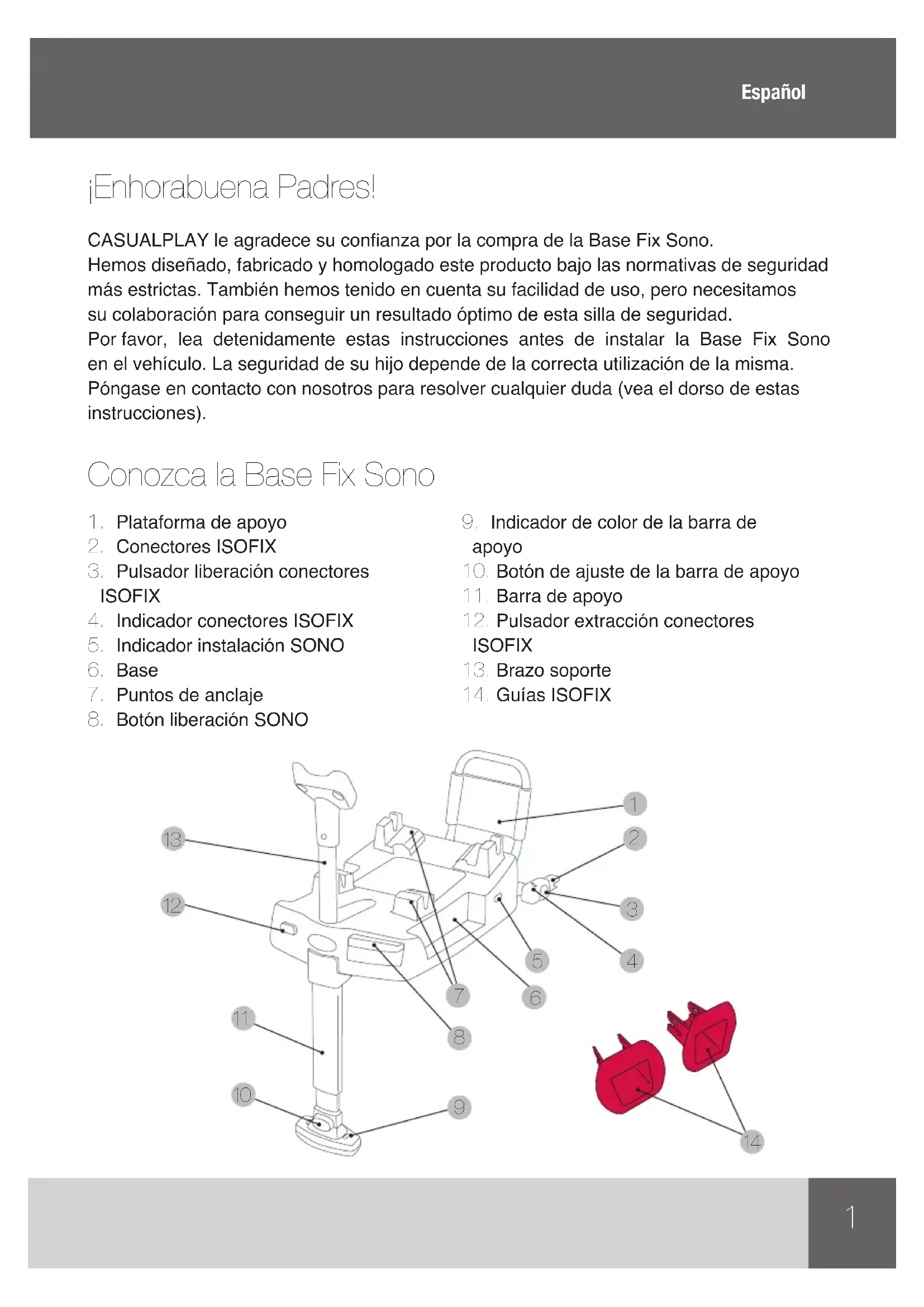 Español

¡Enhorabuena Padres!

CASUALPLAY le agradece su confianza por la compra de la Base Fix Sono.
Hemos diseñado, fabricado y homologado este producto bajo las normativas de seguridad más estrictas. También hemos tenido en cuenta su facilidad de uso, pero necesitamos su colaboración para conseguir un resultado óptimo de esta silla de seguridad.
Por favor, lea detenidamente estas instrucciones antes de instalar la Base Fix Sono en el vehículo. La seguridad de su hijo depende de la correcta utilización de la misma.
Póngase en contacto con nosotros para resolver cualquier duda (vea el dorso de estas instrucciones).

Conozca la Base Fix Sono

1. Plataforma de apoyo
2. Conectores ISOFIX
3. Pulsador liberación conectores ISOFIX
4. Indicador conectores ISOFIX
5. Indicador instalación SONO
6. Base
7. Puntos de anclaje
8. Botón liberación SONO

9. Indicador de color de la barra de apoyo
10. Botón de ajuste de la barra de apoyo
11. Barra de apoyo
12. Pulsador extracción conectores ISOFIX
13. Brazo soporte
14. Guías ISOFIX

13
12
11
10
1
2
3
4
5
6
7
8
9
14

1