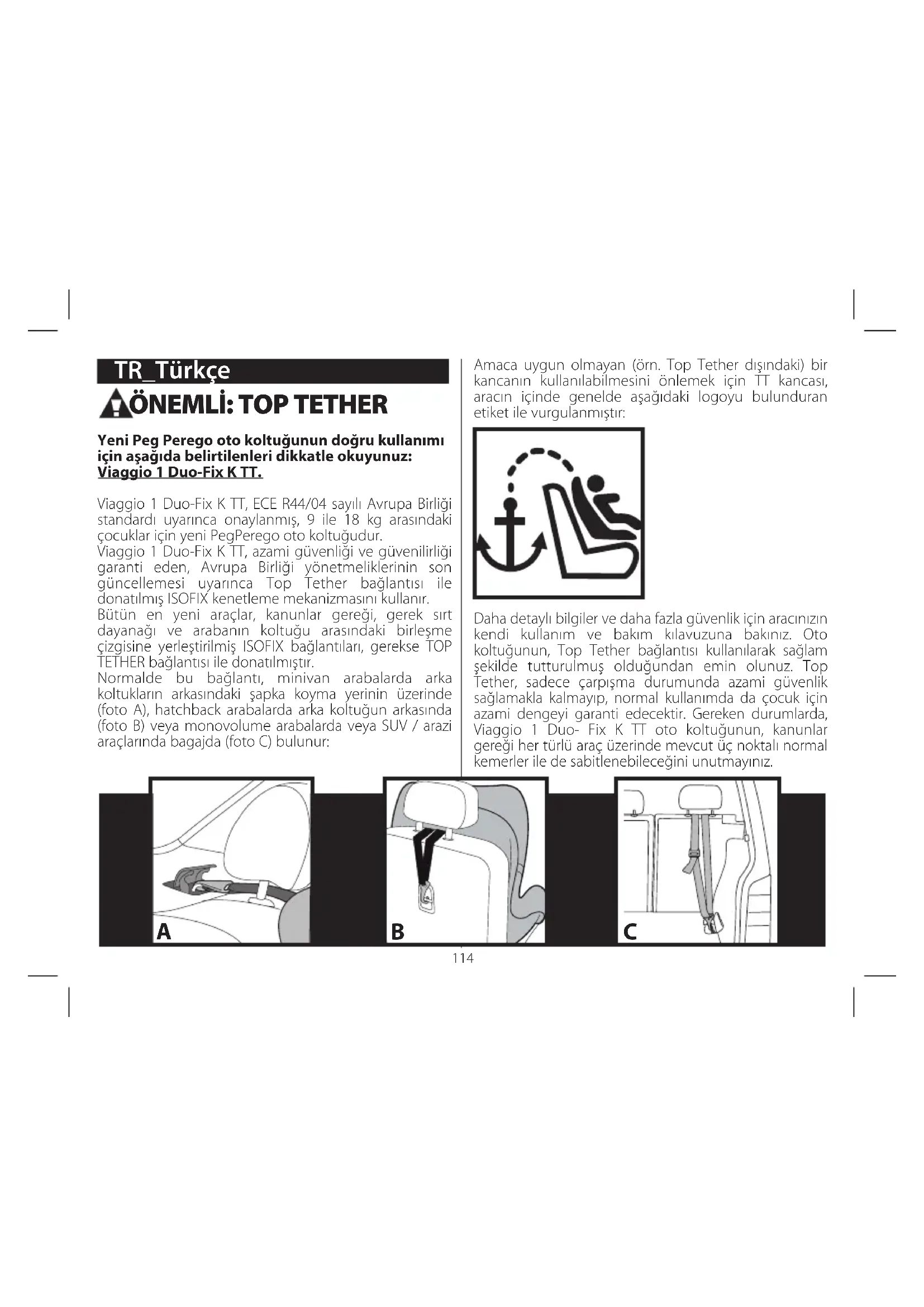 TR_Türkçe

ÖNEMLİ: TOP TETHER

Yeni Peg Perego oto koltuğunun doğru kullanımı için aşağıda belirtilenleri dikkatle okuyunuz: Viaggio 1 Duo-Fix K TT.

Viaggio 1 Duo-Fix K TT, ECE R44/04 sayılı Avrupa Birliği standardı uyarınca onaylanmış, 9 ile 18 kg arasındaki çocuklar için yeni PegPerego oto koltuğudur.
Viaggio 1 Duo-Fix K TT, azami güvenliği ve güvenilirliği garanti eden, Avrupa Birliği yönetmeliklerinin son güncellemesi uyarınca Top Tether bağlantısı ile donatılmış ISOFIX kenetleme mekanizmasını kullanır.
Bütün en yeni araçlar, kanunlar gereği, gerek sırt dayanağı ve arabanın koltuğu arasındaki birleşme çizgisine yerleştirilmiş ISOFIX bağlantıları, gerekse TOP TETHER bağlantısı ile donatılmıştır.
Normalde bu bağlantı, minivan arabalarda arka koltukların arkasındaki şapka koyma yerinin üzerinde (foto A), hatchback arabalarda arka koltuğun arkasında (foto B) veya monovolume arabalarda veya SUV / arazi araçlarında bagajda (foto C) bulunur:

Amaca uygun olmayan (örn. Top Tether dışındaki) bir kancanın kullanılabilmesini önlemek için TT kancası, aracın içinde genelde aşağıdaki logoyu bulunduran etiket ile vurgulanmıştır:

Daha detaylı bilgiler ve daha fazla güvenlik için aracınızın kendi kullanım ve bakım kılavuzuna bakınız. Oto koltuğunun, Top Tether bağlantısı kullanılarak sağlam şekilde tutturulmuş olduğundan emin olunuz. Top Tether, sadece çarpışma durumunda azami güvenlik sağlamakla kalmayıp, normal kullanımda da çocuk için azami dengeyi garanti edecektir. Gereken durumlarda, Viaggio 1 Duo- Fix K TT oto koltuğunun, kanunlar gereği her türlü araç üzerinde mevcut üç noktalı normal kemerler ile de sabitlenebileceğini unutmayınız.

A

B

C

114