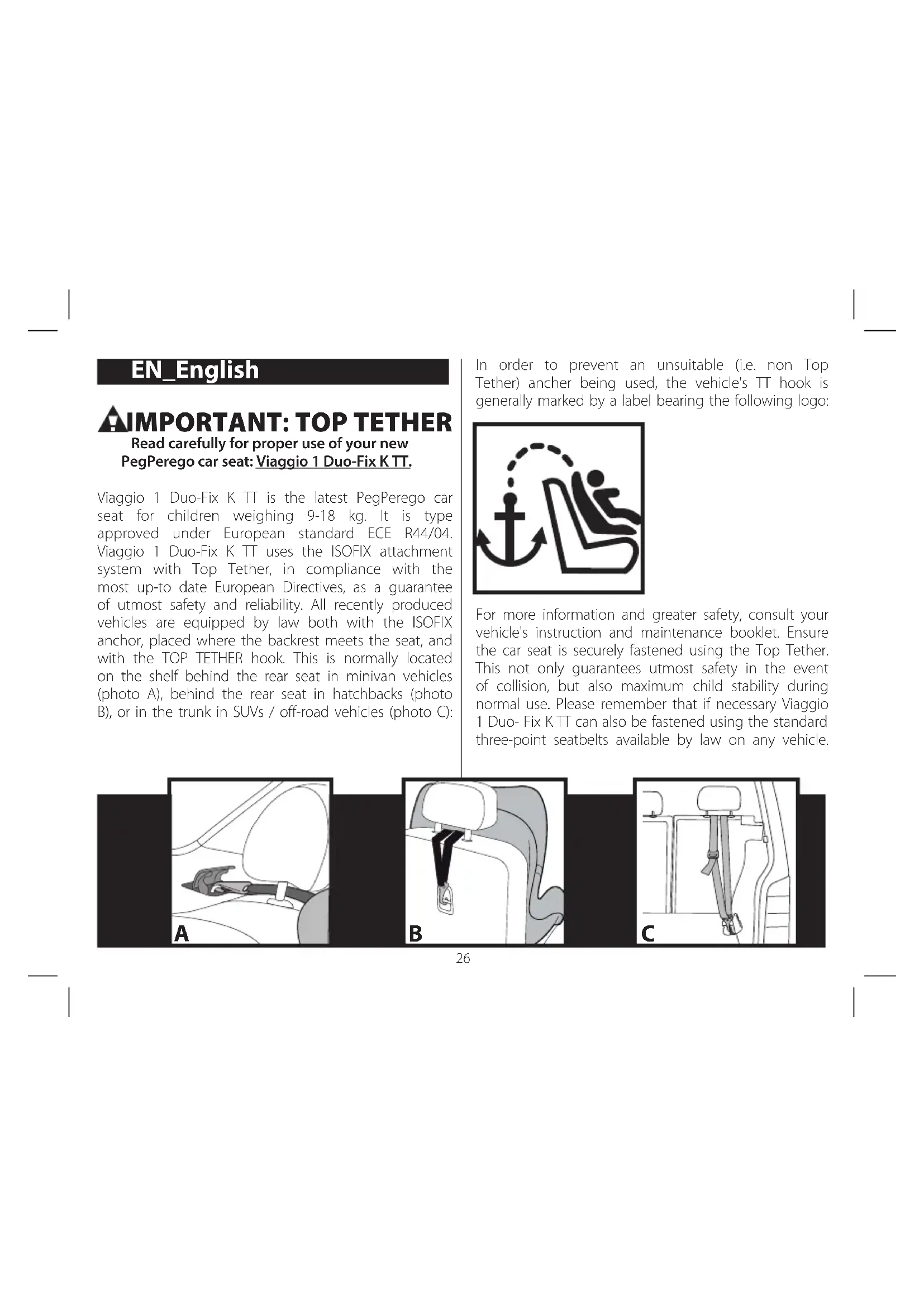 EN_English

IMPORTANT: TOP TETHER
Read carefully for proper use of your new PegPerego car seat: Viaggio 1 Duo-Fix K TT.

Viaggio 1 Duo-Fix K TT is the latest PegPerego car seat for children weighing 9-18 kg. It is type approved under European standard ECE R44/04. Viaggio 1 Duo-Fix K TT uses the ISOFIX attachment system with Top Tether, in compliance with the most up-to date European Directives, as a guarantee of utmost safety and reliability. All recently produced vehicles are equipped by law both with the ISOFIX anchor, placed where the backrest meets the seat, and with the TOP TETHER hook. This is normally located on the shelf behind the rear seat in minivan vehicles (photo A), behind the rear seat in hatchbacks (photo B), or in the trunk in SUVs / off-road vehicles (photo C):

In order to prevent an unsuitable (i.e. non Top Tether) ancher being used, the vehicle's TT hook is generally marked by a label bearing the following logo:

For more information and greater safety, consult your vehicle's instruction and maintenance booklet. Ensure the car seat is securely fastened using the Top Tether. This not only guarantees utmost safety in the event of collision, but also maximum child stability during normal use. Please remember that if necessary Viaggio 1 Duo- Fix K TT can also be fastened using the standard three-point seatbelts available by law on any vehicle.

A

B

C

26