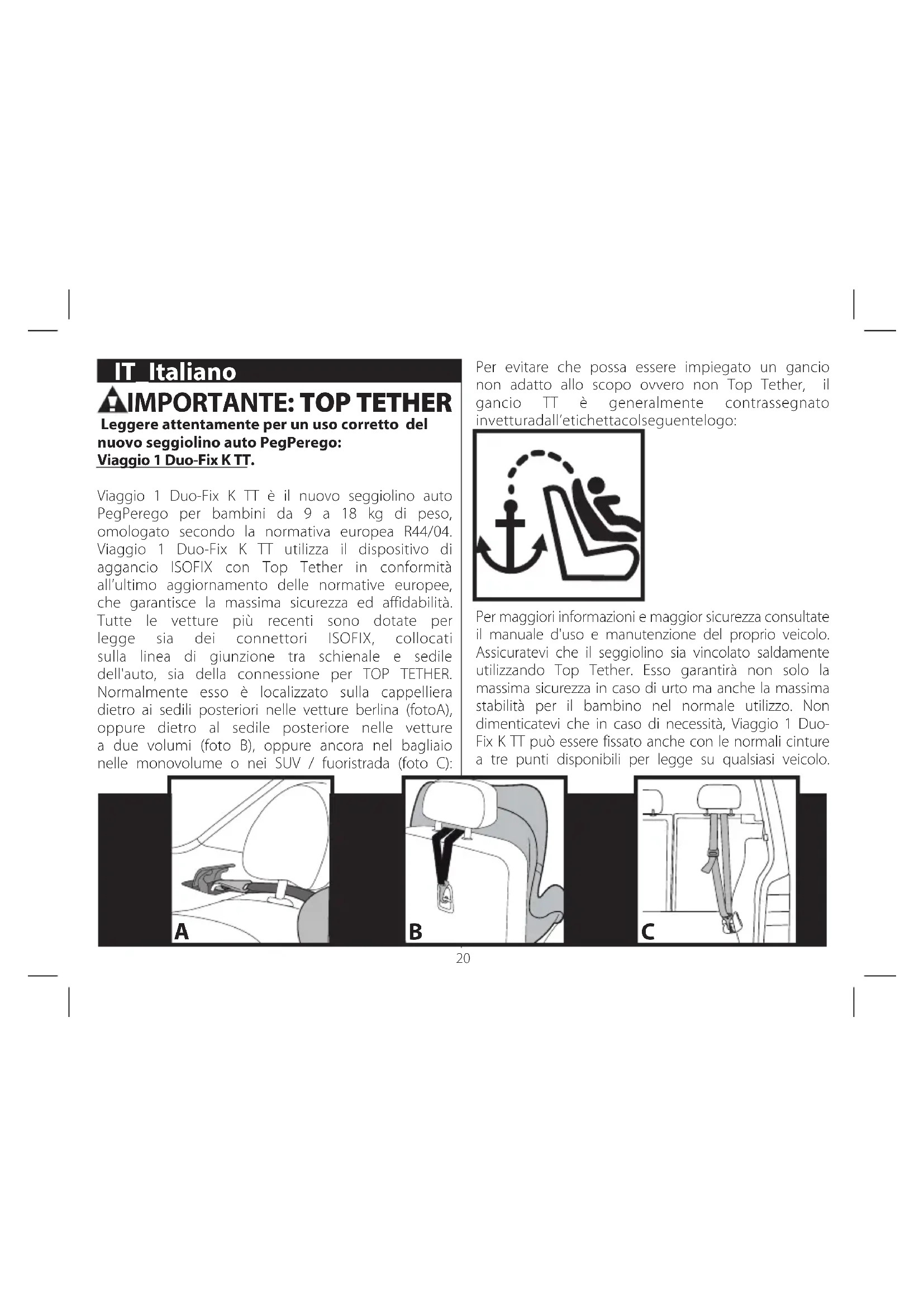 IT_Italiano

IMPORTANTE: TOP TETHER

Leggere attentamente per un uso corretto del nuovo seggiolino auto PegPerego: Viaggio 1 Duo-Fix K TT.

Viaggio 1 Duo-Fix K TT è il nuovo seggiolino auto PegPerego per bambini da 9 a 18 kg di peso, omologato secondo la normativa europea R44/04. Viaggio 1 Duo-Fix K TT utilizza il dispositivo di aggancio ISOFIX con Top Tether in conformità all'ultimo aggiornamento delle normative europee, che garantisce la massima sicurezza ed affidabilità. Tutte le vetture più recenti sono dotate per legge sia dei connettori ISOFIX, collocati sulla linea di giunzione tra schienale e sedile dell'auto, sia della connessione per TOP TETHER. Normalmente esso è localizzato sulla cappelliera dietro ai sedili posteriori nelle vetture berlina (fotoA), oppure dietro al sedile posteriore nelle vetture a due volumi (foto B), oppure ancora nel bagliaio nelle monovolume o nei SUV / fuoristrada (foto C):

Per evitare che possa essere impiegato un gancio non adatto allo scopo ovvero non Top Tether, il gancio TT è generalmente contrassegnato invetturadall'etichettacolseguentelogo:

Per maggiori informazioni e maggior sicurezza consultate il manuale d'uso e manutenzione del proprio veicolo. Assicuratevi che il seggiolino sia vincolato saldamente utilizzando Top Tether. Esso garantirà non solo la massima sicurezza in caso di urto ma anche la massima stabilità per il bambino nel normale utilizzo. Non dimenticatevi che in caso di necessità, Viaggio 1 Duo-Fix K TT può essere fissato anche con le normali cinture a tre punti disponibili per legge su qualsiasi veicolo.

A

B

C

20