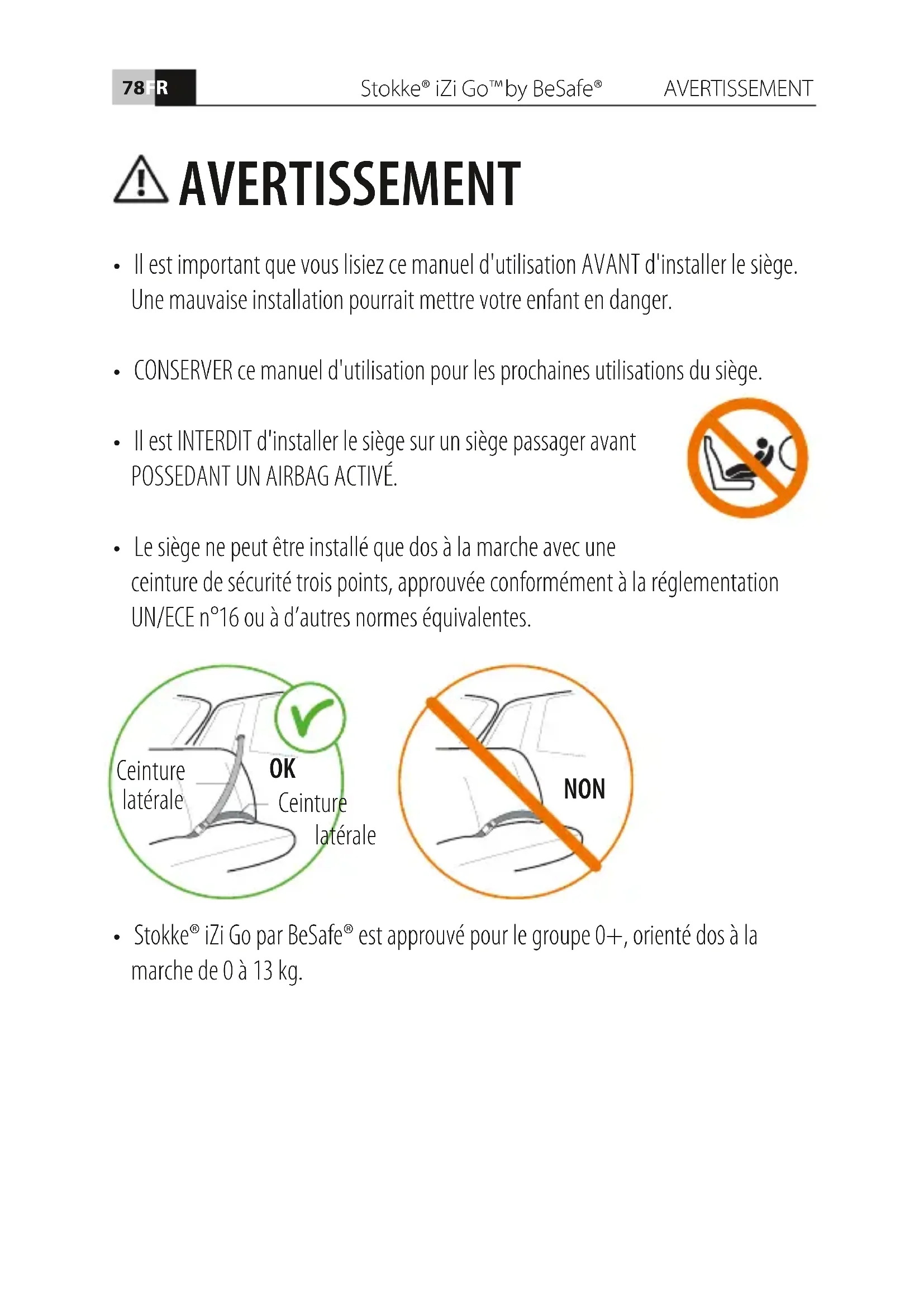 78 FR Stokke® iZi Go™ by BeSafe® AVERTISSEMENT

AVERTISSEMENT

• Il est important que vous lisiez ce manuel d'utilisation AVANT d'installer le siège. Une mauvaise installation pourrait mettre votre enfant en danger.

• CONSERVER ce manuel d'utilisation pour les prochaines utilisations du siège.

• Il est INTERDIT d'installer le siège sur un siège passager avant POSSEDANT UN AIRBAG ACTIVÉ.

• Le siège ne peut être installé que dos à la marche avec une ceinture de sécurité trois points, approuvée conformément à la réglementation UN/ECE n°16 ou à d'autres normes équivalentes.

Ceinture latérale

OK

Ceinture latérale

NON

• Stokke® iZi Go par BeSafe® est approuvé pour le groupe 0+, orienté dos à la marche de 0 à 13 kg.