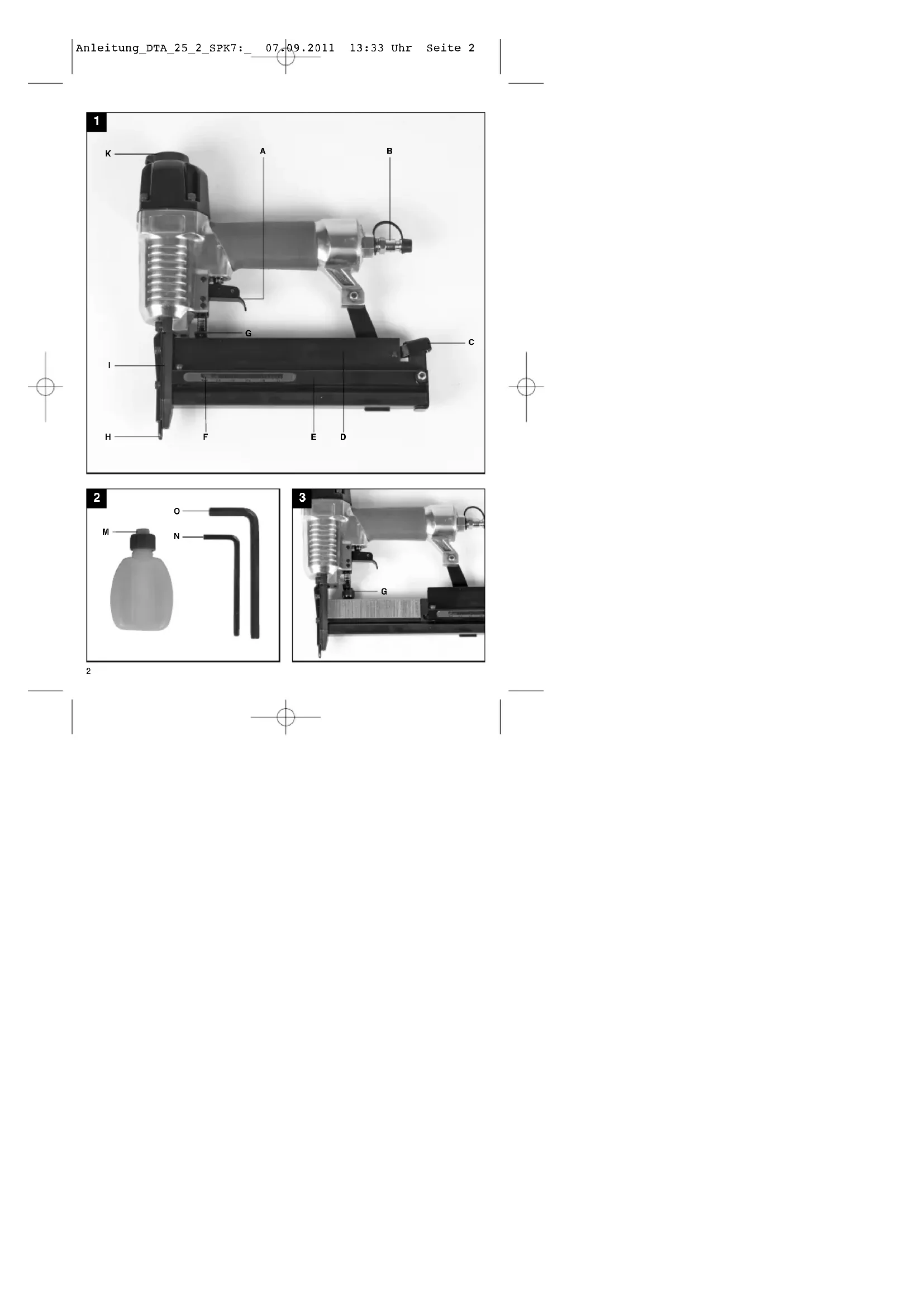 Anleitung_DTA_25_2_SPK7:_ 07.09.2011 13:33 Uhr Seite 2

1

K
A
B
G
C
I
H
F
E
D

2

O
M
N

3

G

2