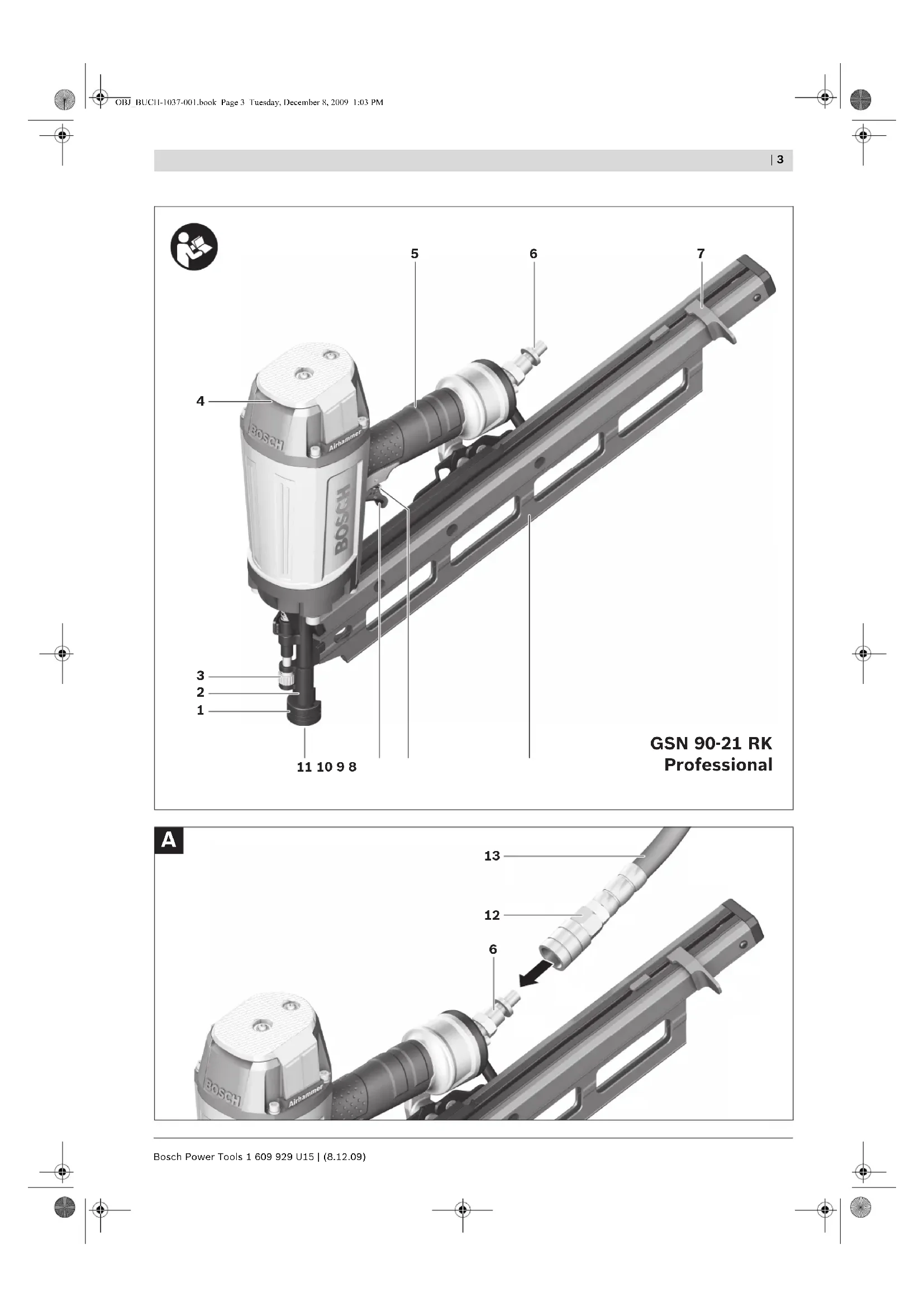 OBJ_BUCH-1037-001.book Page 3 Tuesday, December 8, 2009 1:03 PM

| 3

5
6
7
4
BOSCH
Airhammer
BOSCH
3
2
1
11 10 9 8

GSN 90-21 RK
Professional

A
13
12
6
BOSCH
Airhammer

Bosch Power Tools 1 609 929 U15 | (8.12.09)