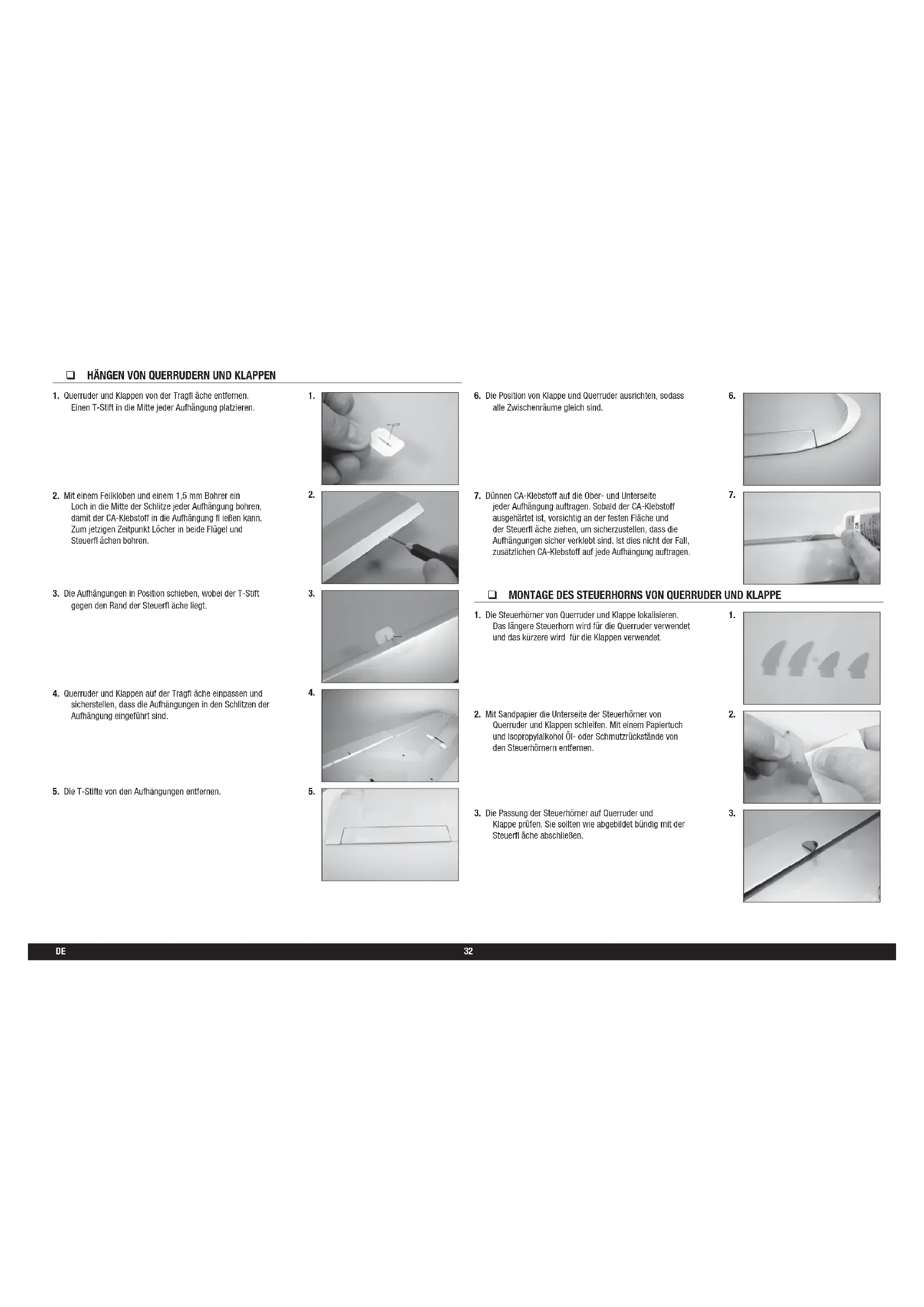 ❑ HÄNGEN VON QUERRUDERN UND KLAPPEN

1. Querruder und Klappen von der Tragfl äche entfernen. Einen T-Stift in die Mitte jeder Aufhängung platzieren.

1.

2. Mit einem Feilkloben und einem 1,5 mm Bohrer ein Loch in die Mitte der Schlitze jeder Aufhängung bohren, damit der CA-Klebstoff in die Aufhängung fl ießen kann. Zum jetzigen Zeitpunkt Löcher in beide Flügel und Steuerfl ächen bohren.

2.

3. Die Aufhängungen in Position schieben, wobei der T-Stift gegen den Rand der Steuerfl äche liegt.

3.

4. Querruder und Klappen auf der Tragfl äche einpassen und sicherstellen, dass die Aufhängungen in den Schlitzen der Aufhängung eingeführt sind.

4.

5. Die T-Stifte von den Aufhängungen entfernen.

5.

6. Die Position von Klappe und Querruder ausrichten, sodass alle Zwischenräume gleich sind.

6.

7. Dünnen CA-Klebstoff auf die Ober- und Unterseite jeder Aufhängung auftragen. Sobald der CA-Klebstoff ausgehärtet ist, vorsichtig an der festen Fläche und der Steuerfl äche ziehen, um sicherzustellen, dass die Aufhängungen sicher verklebt sind. Ist dies nicht der Fall, zusätzlichen CA-Klebstoff auf jede Aufhängung auftragen.

7.

❑ MONTAGE DES STEUERHORNS VON QUERRUDER UND KLAPPE

1. Die Steuerhörner von Querruder und Klappe lokalisieren. Das längere Steuerhorn wird für die Querruder verwendet und das kürzere wird für die Klappen verwendet.

1.

2. Mit Sandpapier die Unterseite der Steuerhörner von Querruder und Klappen schleifen. Mit einem Papiertuch und Isopropylalkohol Öl- oder Schmutzrückstände von den Steuerhörnern entfernen.

2.

3. Die Passung der Steuerhörner auf Querruder und Klappe prüfen. Sie sollten wie abgebildet bündig mit der Steuerfl äche abschließen.

3.

DE 32