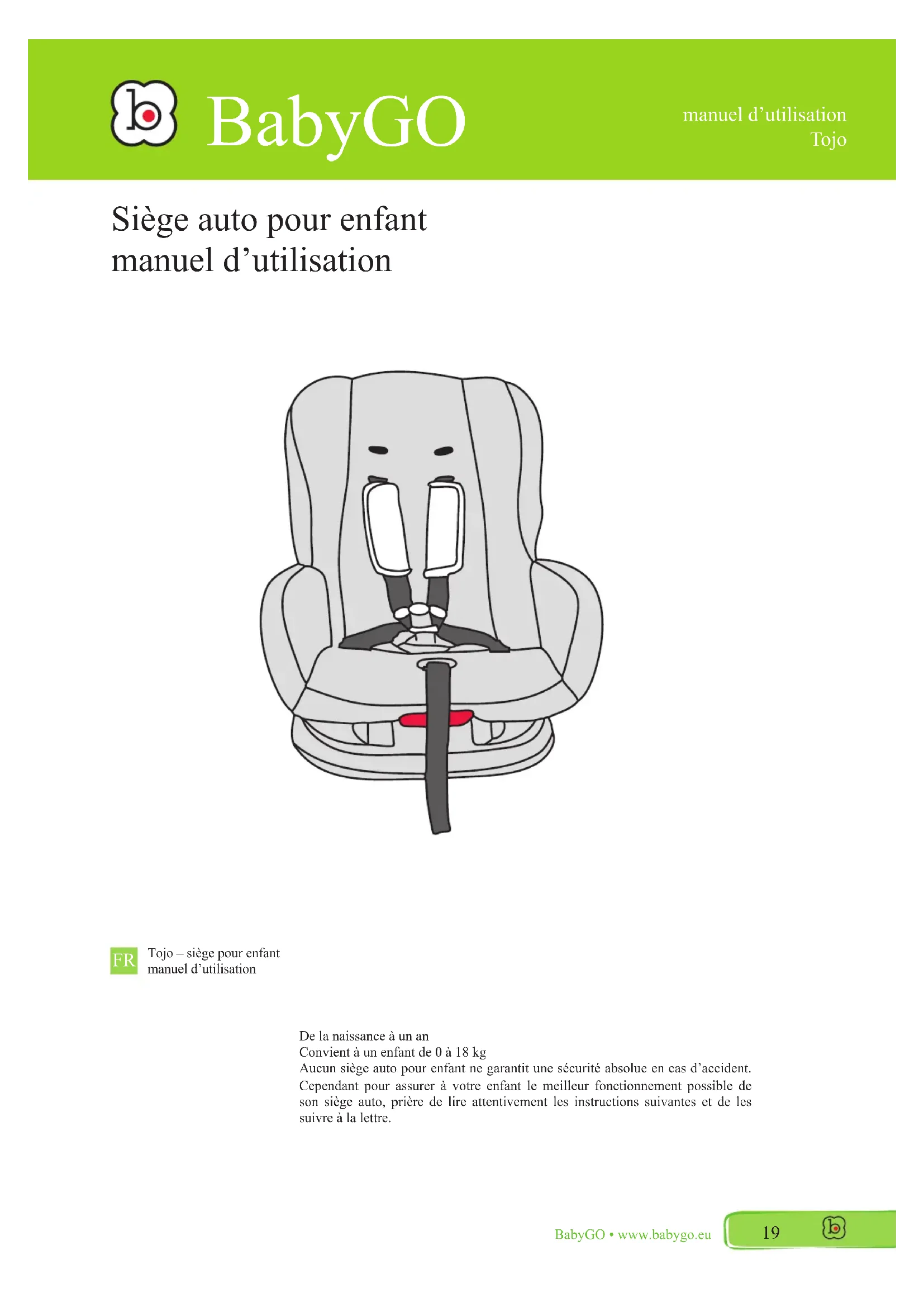 BabyGO

manuel d’utilisation
Tojo

Siège auto pour enfant
manuel d’utilisation

FR Tojo – siège pour enfant
manuel d’utilisation

De la naissance à un an
Convient à un enfant de 0 à 18 kg
Aucun siège auto pour enfant ne garantit une sécurité absolue en cas d’accident. Cependant pour assurer à votre enfant le meilleur fonctionnement possible de son siège auto, prière de lire attentivement les instructions suivantes et de les suivre à la lettre.

BabyGO • www.babygo.eu 19