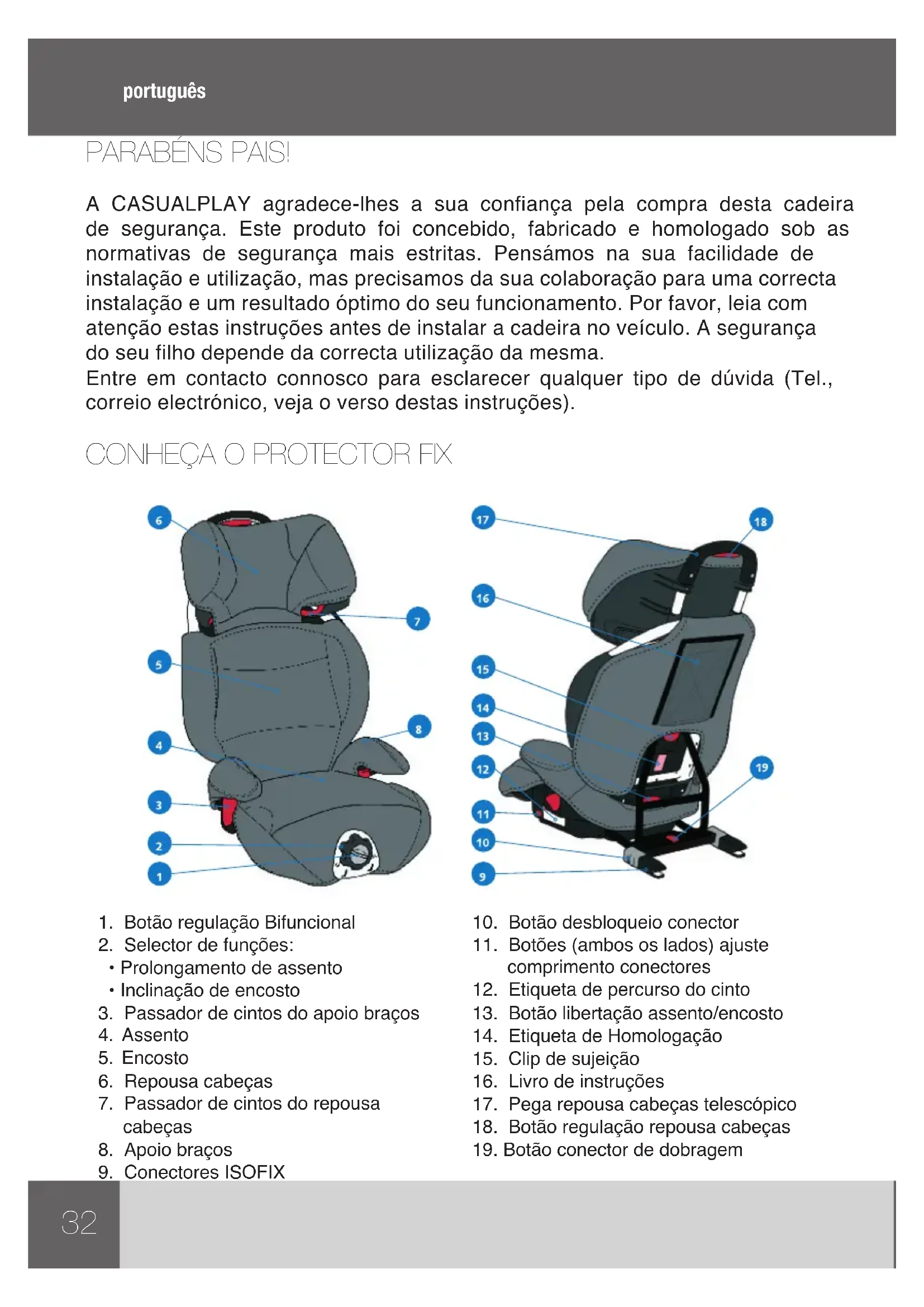 português

PARABÉNS PAIS!

A CASUALPLAY agradece-lhes a sua confiança pela compra desta cadeira de segurança. Este produto foi concebido, fabricado e homologado sob as normativas de segurança mais estritas. Pensámos na sua facilidade de instalação e utilização, mas precisamos da sua colaboração para uma correcta instalação e um resultado óptimo do seu funcionamento. Por favor, leia com atenção estas instruções antes de instalar a cadeira no veículo. A segurança do seu filho depende da correcta utilização da mesma.
Entre em contacto connosco para esclarecer qualquer tipo de dúvida (Tel., correio electrónico, veja o verso destas instruções).

CONHEÇA O PROTECTOR FIX

6
7
5
8
4
3
2
1

17
18
16
15
14
13
12
19
11
10
9

1. Botão regulação Bifuncional
2. Selector de funções:
• Prolongamento de assento
• Inclinação de encosto
3. Passador de cintos do apoio braços
4. Assento
5. Encosto
6. Repousa cabeças
7. Passador de cintos do repousa cabeças
8. Apoio braços
9. Conectores ISOFIX

10. Botão desbloqueio conector
11. Botões (ambos os lados) ajuste comprimento conectores
12. Etiqueta de percurso do cinto
13. Botão libertação assento/encosto
14. Etiqueta de Homologação
15. Clip de sujeição
16. Livro de instruções
17. Pega repousa cabeças telescópico
18. Botão regulação repousa cabeças
19. Botão conector de dobragem

32