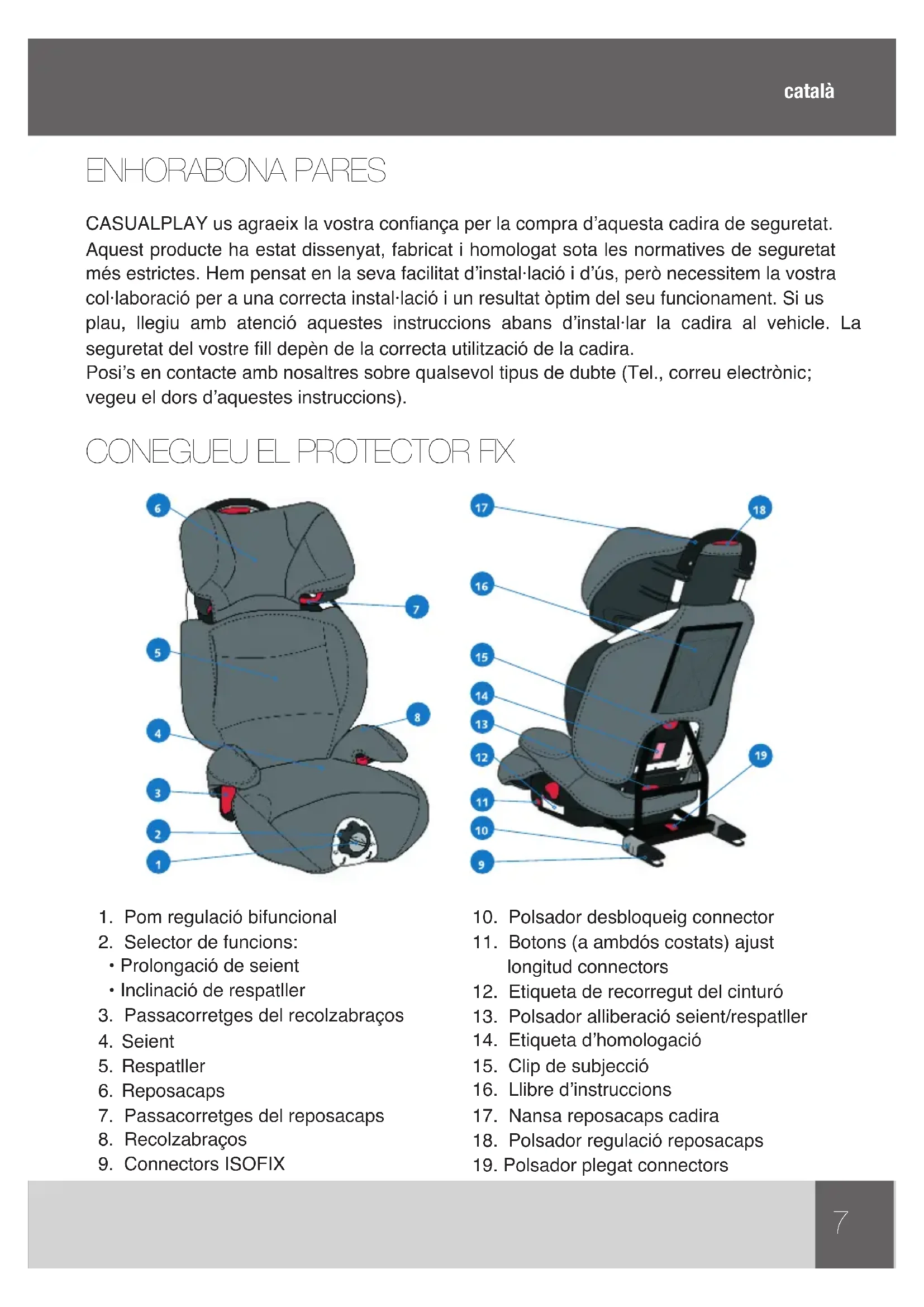 català

ENHORABONA PARES

CASUALPLAY us agraeix la vostra confiança per la compra d'aquesta cadira de seguretat. Aquest producte ha estat dissenyat, fabricat i homologat sota les normatives de seguretat més estrictes. Hem pensat en la seva facilitat d'instal·lació i d'ús, però necessitem la vostra col·laboració per a una correcta instal·lació i un resultat òptim del seu funcionament. Si us plau, llegiu amb atenció aquestes instruccions abans d'instal·lar la cadira al vehicle. La seguretat del vostre fill depèn de la correcta utilització de la cadira.
Posi's en contacte amb nosaltres sobre qualsevol tipus de dubte (Tel., correu electrònic; vegeu el dors d'aquestes instruccions).

CONEGUEU EL PROTECTOR FIX

6
7
5
8
4
3
2
1
17
18
16
15
14
13
12
19
11
10
9

1. Pom regulació bifuncional
2. Selector de funcions:
• Prolongació de seient
• Inclinació de respatller
3. Passacorretges del recolzabraços
4. Seient
5. Respatller
6. Reposacaps
7. Passacorretges del reposacaps
8. Recolzabraços
9. Connectors ISOFIX

10. Polsador desbloqueig connector
11. Botons (a ambdós costats) ajust longitud connectors
12. Etiqueta de recorregut del cinturó
13. Polsador alliberació seient/respatller
14. Etiqueta d'homologació
15. Clip de subjecció
16. Llibre d'instruccions
17. Nansa reposacaps cadira
18. Polsador regulació reposacaps
19. Polsador plegat connectors

7