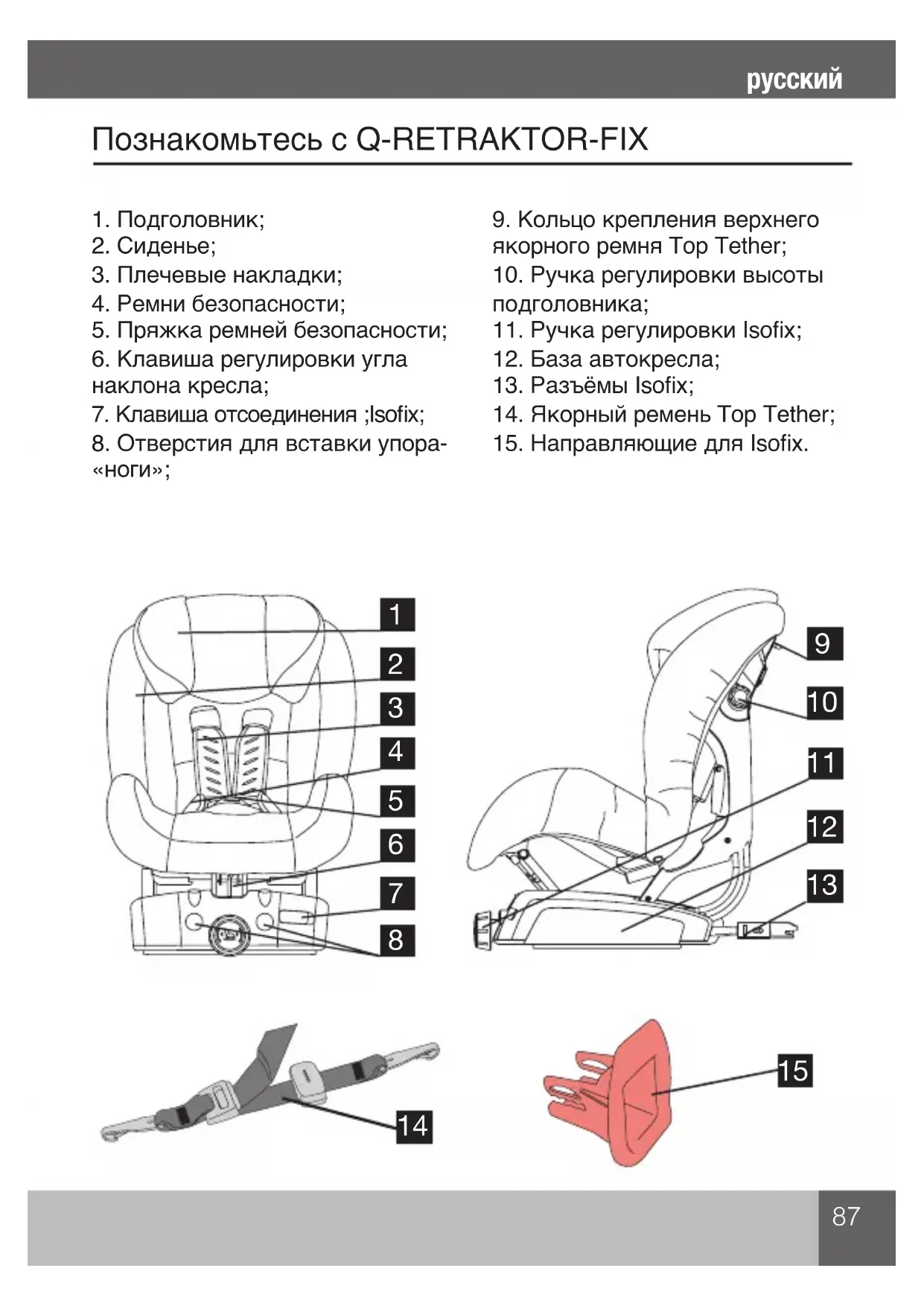 русский

Познакомьтесь с Q-RETRAKTOR-FIX

1. Подголовник;
2. Сиденье;
3. Плечевые накладки;
4. Ремни безопасности;
5. Пряжка ремней безопасности;
6. Клавиша регулировки угла наклона кресла;
7. Клавиша отсоединения ;Isofix;
8. Отверстия для вставки упора-«ноги»;

9. Кольцо крепления верхнего якорного ремня Top Tether;
10. Ручка регулировки высоты подголовника;
11. Ручка регулировки Isofix;
12. База автокресла;
13. Разъёмы Isofix;
14. Якорный ремень Top Tether;
15. Направляющие для Isofix.

1
2
3
4
5
6
7
8
9
10
11
12
13
14
15

87