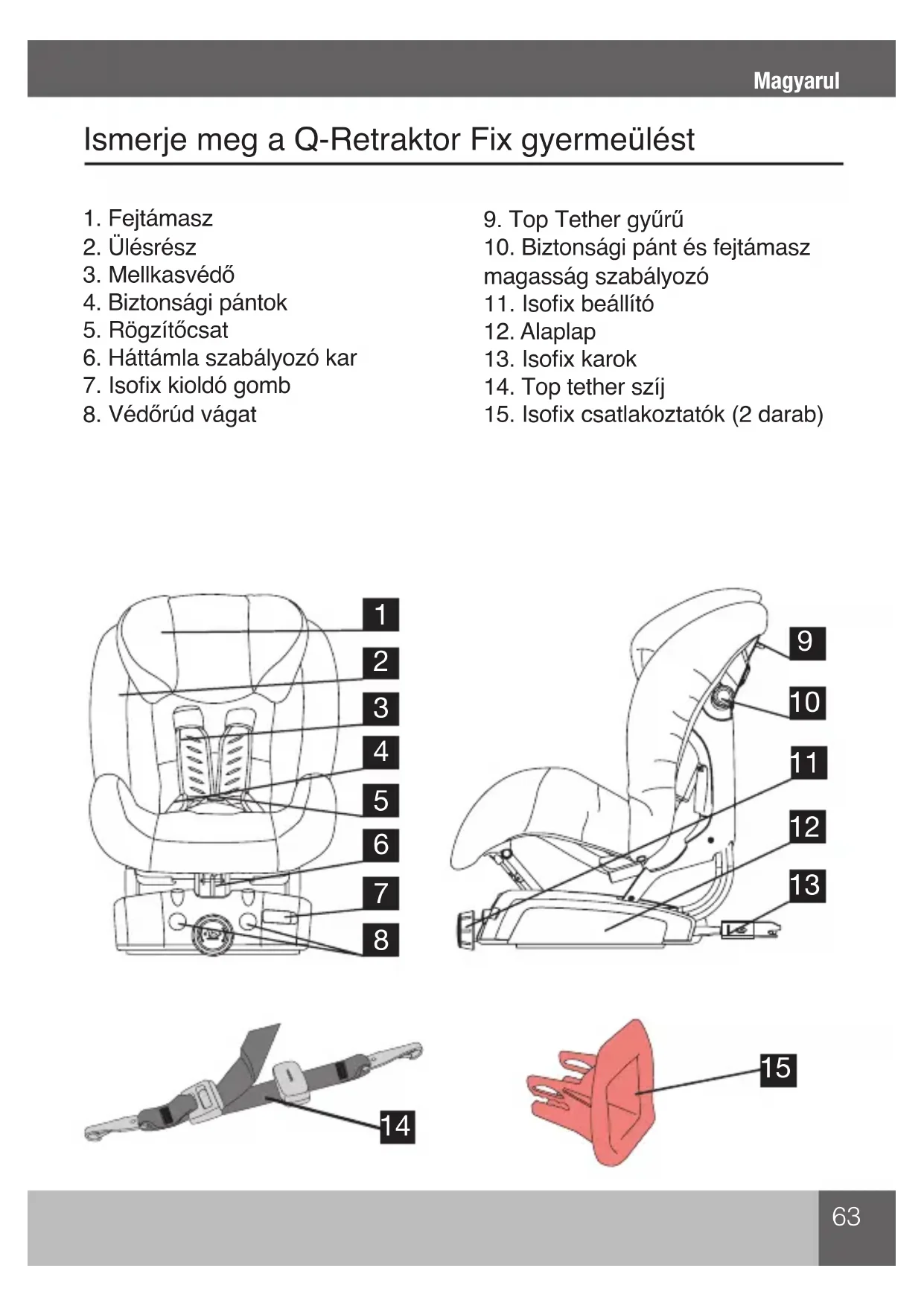 Magyarul

Ismerje meg a Q-Retraktor Fix gyermeülést

1. Fejtámasz
2. Ülésrész
3. Mellkasvédő
4. Biztonsági pántok
5. Rögzítőcsat
6. Háttámla szabályozó kar
7. Isofix kioldó gomb
8. Védőrúd vágat

9. Top Tether gyűrű
10. Biztonsági pánt és fejtámasz magasság szabályozó
11. Isofix beállító
12. Alaplap
13. Isofix karok
14. Top tether szíj
15. Isofix csatlakoztatók (2 darab)

1
2
3
4
5
6
7
8
9
10
11
12
13
14
15

63