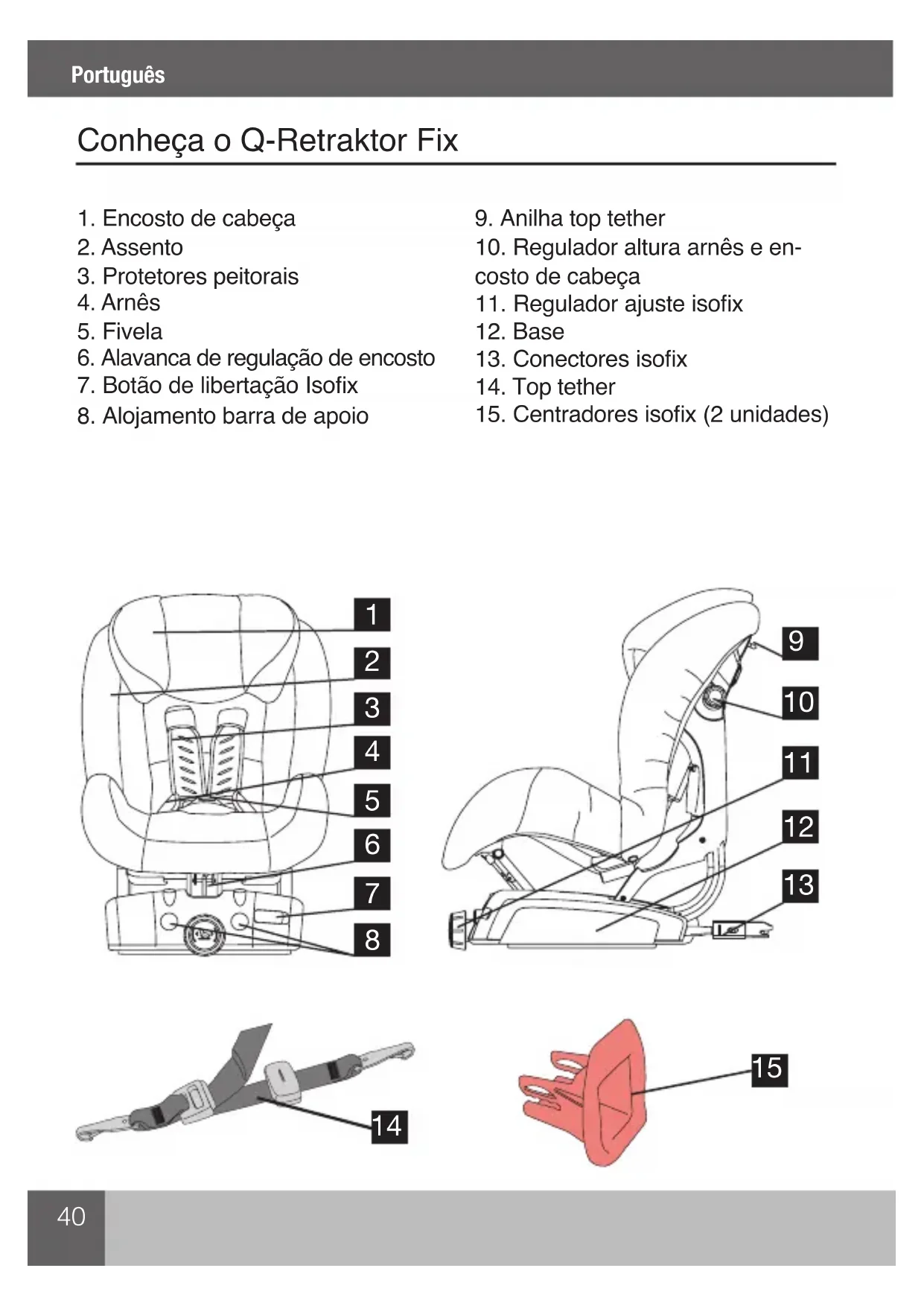 Português

Conheça o Q-Retraktor Fix

1. Encosto de cabeça
2. Assento
3. Protetores peitorais
4. Arnês
5. Fivela
6. Alavanca de regulação de encosto
7. Botão de libertação Isofix
8. Alojamento barra de apoio

9. Anilha top tether
10. Regulador altura arnês e encosto de cabeça
11. Regulador ajuste isofix
12. Base
13. Conectores isofix
14. Top tether
15. Centradores isofix (2 unidades)

1
2
3
4
5
6
7
8
9
10
11
12
13
14
15

40