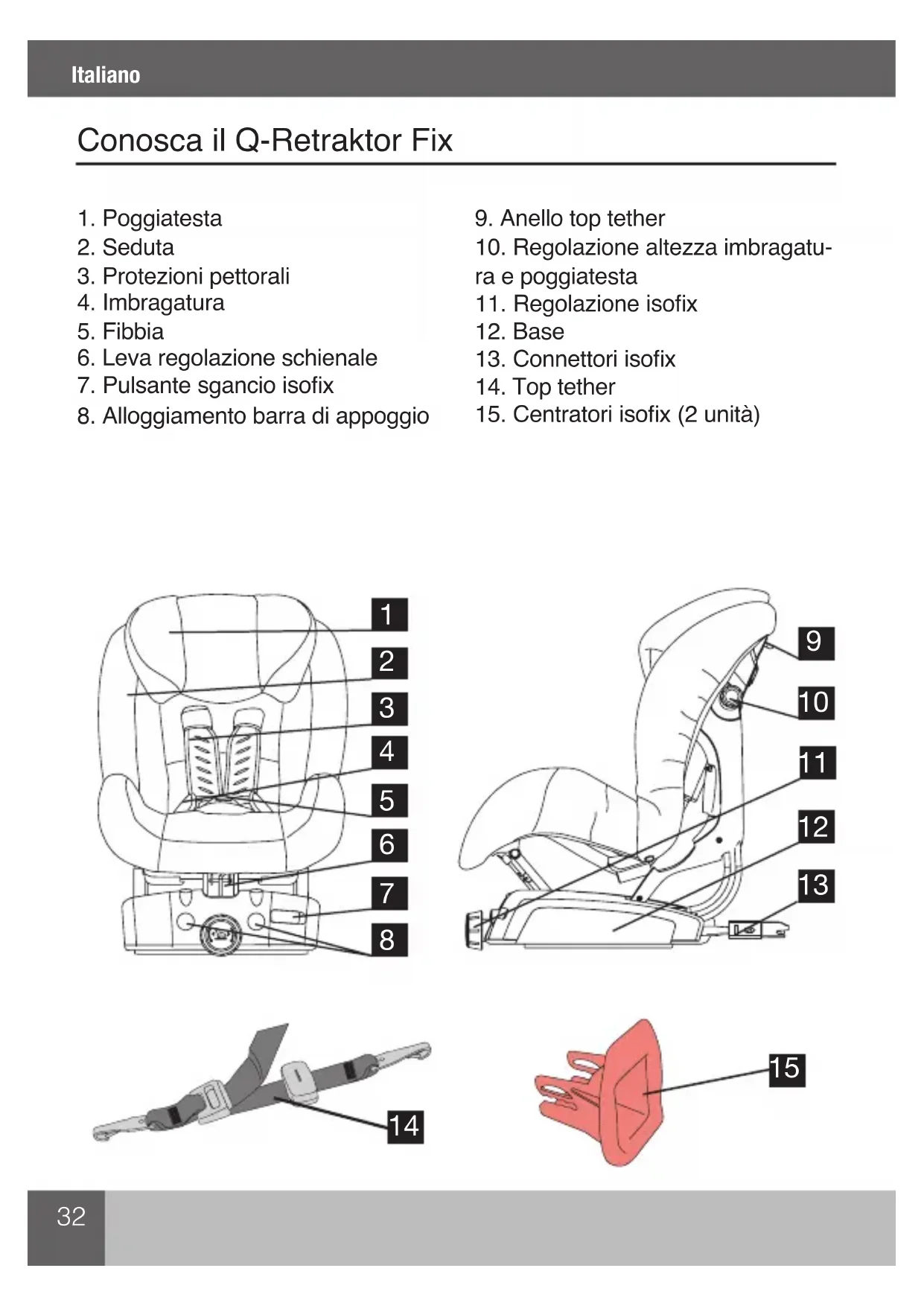 Italiano

Conosca il Q-Retraktor Fix

1. Poggiatesta
2. Seduta
3. Protezioni pettorali
4. Imbragatura
5. Fibbia
6. Leva regolazione schienale
7. Pulsante sgancio isofix
8. Alloggiamento barra di appoggio

9. Anello top tether
10. Regolazione altezza imbragatura e poggiatesta
11. Regolazione isofix
12. Base
13. Connettori isofix
14. Top tether
15. Centratori isofix (2 unità)

1
2
3
4
5
6
7
8

9
10
11
12
13

14

15

32