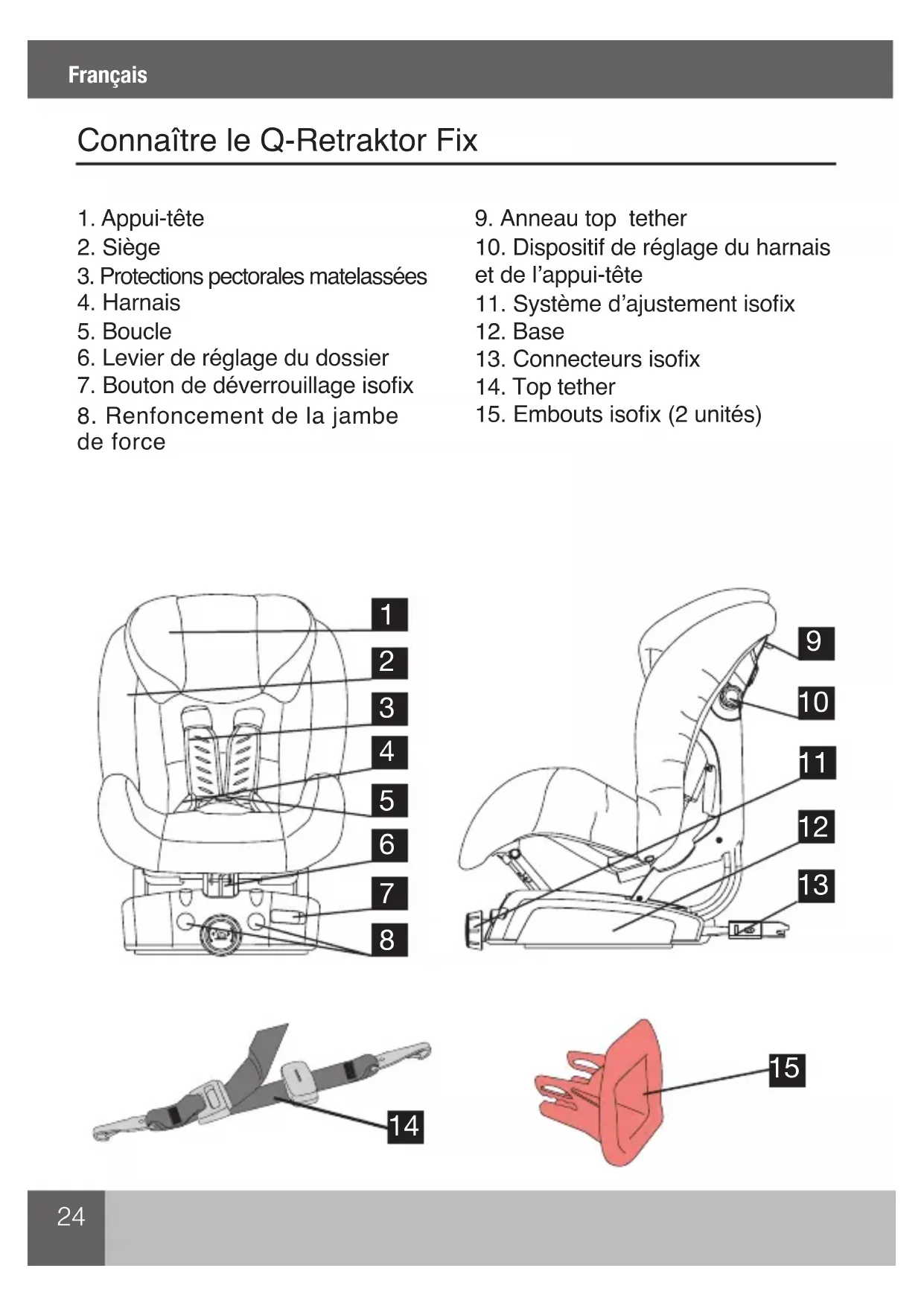 Français

Connaître le Q-Retraktor Fix

1. Appui-tête
2. Siège
3. Protections pectorales matelassées
4. Harnais
5. Boucle
6. Levier de réglage du dossier
7. Bouton de déverrouillage isofix
8. Renfoncement de la jambe de force

9. Anneau top tether
10. Dispositif de réglage du harnais et de l'appui-tête
11. Système d'ajustement isofix
12. Base
13. Connecteurs isofix
14. Top tether
15. Embouts isofix (2 unités)

1
2
3
4
5
6
7
8

9
10
11
12
13

14

15

24