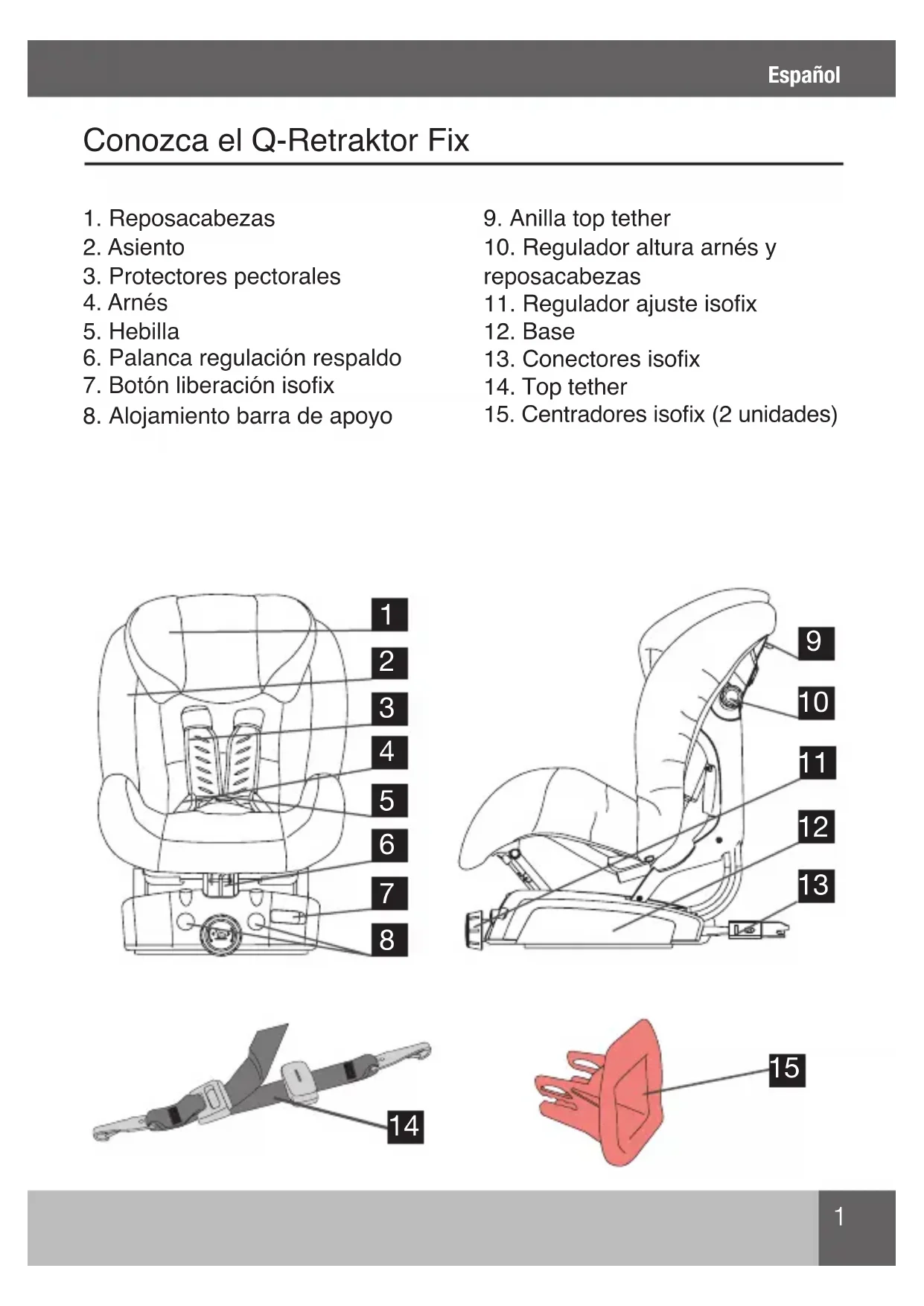 Español

Conozca el Q-Retraktor Fix

1. Reposacabezas
2. Asiento
3. Protectores pectorales
4. Arnés
5. Hebilla
6. Palanca regulación respaldo
7. Botón liberación isofix
8. Alojamiento barra de apoyo

9. Anilla top tether
10. Regulador altura arnés y reposacabezas
11. Regulador ajuste isofix
12. Base
13. Conectores isofix
14. Top tether
15. Centradores isofix (2 unidades)

1
2
3
4
5
6
7
8

9
10
11
12
13

14

15

1