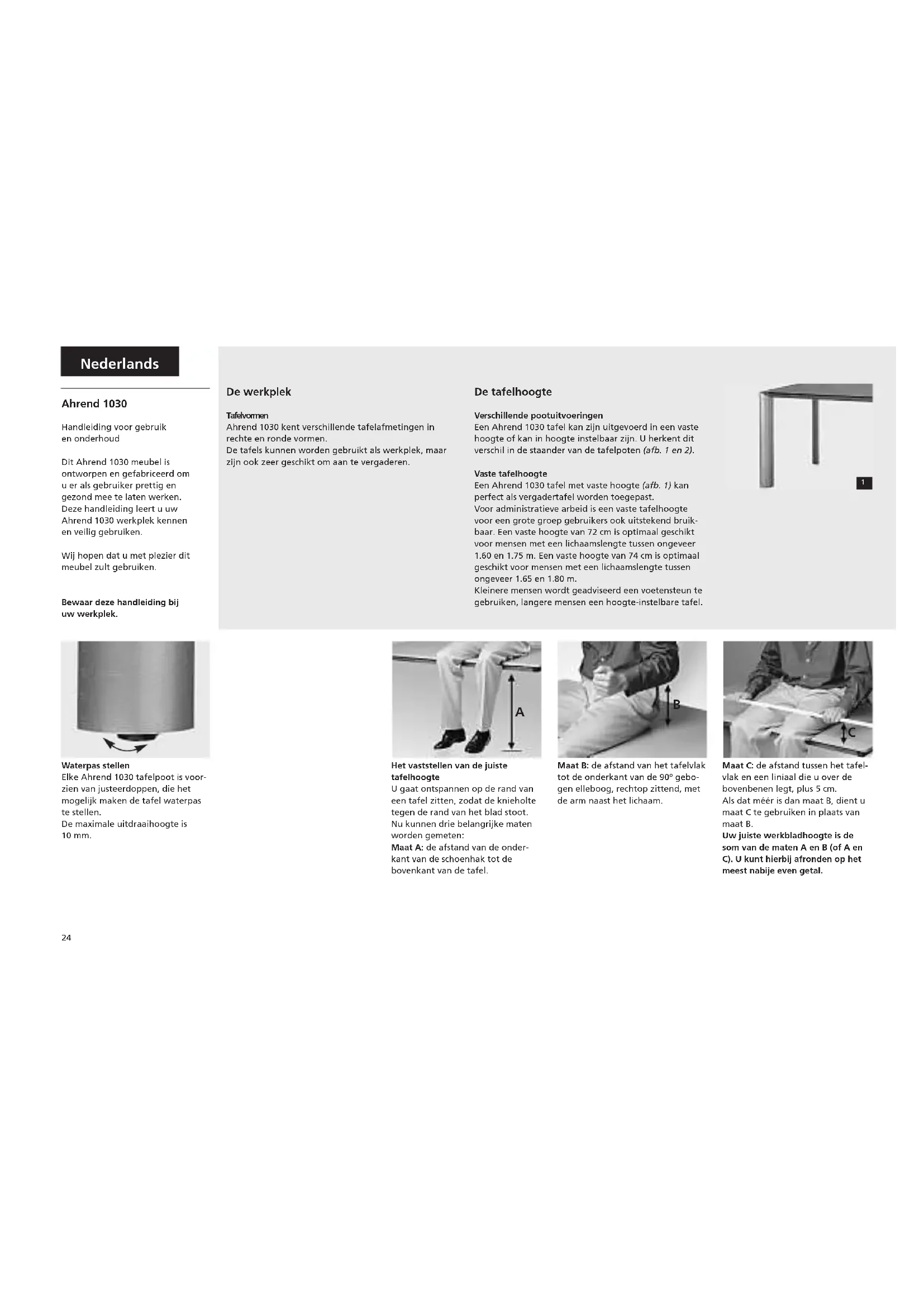 Nederlands

Ahrend 1030

Handleiding voor gebruik en onderhoud

Dit Ahrend 1030 meubel is ontworpen en gefabriceerd om u er als gebruiker prettig en gezond mee te laten werken. Deze handleiding leert u uw Ahrend 1030 werkplek kennen en veilig gebruiken.

Wij hopen dat u met plezier dit meubel zult gebruiken.

Bewaar deze handleiding bij uw werkplek.

De werkplek

Tafelvormen
Ahrend 1030 kent verschillende tafelafmetingen in rechte en ronde vormen.
De tafels kunnen worden gebruikt als werkplek, maar zijn ook zeer geschikt om aan te vergaderen.

De tafelhoogte

Verschillende pootuitvoeringen
Een Ahrend 1030 tafel kan zijn uitgevoerd in een vaste hoogte of kan in hoogte instelbaar zijn. U herkent dit verschil in de staander van de tafelpoten (afb. 1 en 2).

Vaste tafelhoogte
Een Ahrend 1030 tafel met vaste hoogte (afb. 1) kan perfect als vergadertafel worden toegepast.
Voor administratieve arbeid is een vaste tafelhoogte voor een grote groep gebruikers ook uitstekend bruikbaar. Een vaste hoogte van 72 cm is optimaal geschikt voor mensen met een lichaamslengte tussen ongeveer 1.60 en 1.75 m. Een vaste hoogte van 74 cm is optimaal geschikt voor mensen met een lichaamslengte tussen ongeveer 1.65 en 1.80 m.
Kleinere mensen wordt geadviseerd een voetensteun te gebruiken, langere mensen een hoogte-instelbare tafel.

1

Waterpas stellen
Elke Ahrend 1030 tafelpoot is voorzien van justeerdoppen, die het mogelijk maken de tafel waterpas te stellen.
De maximale uitdraaihoogte is 10 mm.

A

Het vaststellen van de juiste tafelhoogte
U gaat ontspannen op de rand van een tafel zitten, zodat de knieholte tegen de rand van het blad stoot.
Nu kunnen drie belangrijke maten worden gemeten:
Maat A: de afstand van de onderkant van de schoenhak tot de bovenkant van de tafel.

B

Maat B: de afstand van het tafelvlak tot de onderkant van de 90° gebogen elleboog, rechtop zittend, met de arm naast het lichaam.

C

Maat C: de afstand tussen het tafelvlak en een liniaal die u over de bovenbenen legt, plus 5 cm.
Als dat méér is dan maat B, dient u maat C te gebruiken in plaats van maat B.
Uw juiste werkbladhoogte is de som van de maten A en B (of A en C). U kunt hierbij afronden op het meest nabije even getal.

24