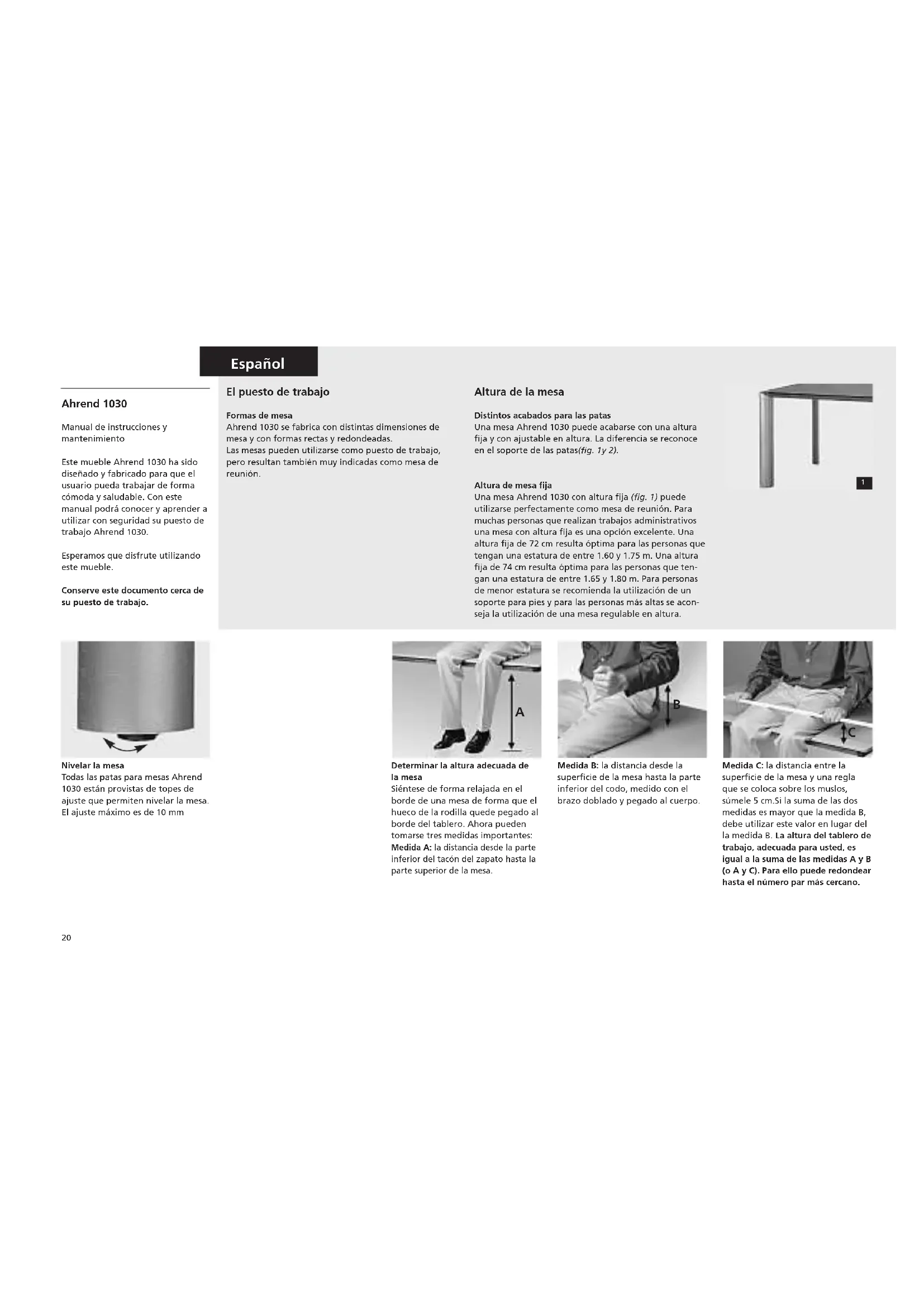 Español

Ahrend 1030

Manual de instrucciones y mantenimiento

Este mueble Ahrend 1030 ha sido diseñado y fabricado para que el usuario pueda trabajar de forma cómoda y saludable. Con este manual podrá conocer y aprender a utilizar con seguridad su puesto de trabajo Ahrend 1030.

Esperamos que disfrute utilizando este mueble.

Conserve este documento cerca de su puesto de trabajo.

El puesto de trabajo

Formas de mesa
Ahrend 1030 se fabrica con distintas dimensiones de mesa y con formas rectas y redondeadas.
Las mesas pueden utilizarse como puesto de trabajo, pero resultan también muy indicadas como mesa de reunión.

Altura de la mesa

Distintos acabados para las patas
Una mesa Ahrend 1030 puede acabarse con una altura fija y con ajustable en altura. La diferencia se reconoce en el soporte de las patas(fig. 1y 2).

Altura de mesa fija
Una mesa Ahrend 1030 con altura fija (fig. 1) puede utilizarse perfectamente como mesa de reunión. Para muchas personas que realizan trabajos administrativos una mesa con altura fija es una opción excelente. Una altura fija de 72 cm resulta óptima para las personas que tengan una estatura de entre 1.60 y 1.75 m. Una altura fija de 74 cm resulta óptima para las personas que tengan una estatura de entre 1.65 y 1.80 m. Para personas de menor estatura se recomienda la utilización de un soporte para pies y para las personas más altas se aconseja la utilización de una mesa regulable en altura.

1

Nivelar la mesa
Todas las patas para mesas Ahrend 1030 están provistas de topes de ajuste que permiten nivelar la mesa. El ajuste máximo es de 10 mm

A

Determinar la altura adecuada de la mesa
Siéntese de forma relajada en el borde de una mesa de forma que el hueco de la rodilla quede pegado al borde del tablero. Ahora pueden tomarse tres medidas importantes:
Medida A: la distancia desde la parte inferior del tacón del zapato hasta la parte superior de la mesa.

B

Medida B: la distancia desde la superficie de la mesa hasta la parte inferior del codo, medido con el brazo doblado y pegado al cuerpo.

C

Medida C: la distancia entre la superficie de la mesa y una regla que se coloca sobre los muslos, súmele 5 cm.Si la suma de las dos medidas es mayor que la medida B, debe utilizar este valor en lugar del la medida B. La altura del tablero de trabajo, adecuada para usted, es igual a la suma de las medidas A y B (o A y C). Para ello puede redondear hasta el número par más cercano.

20