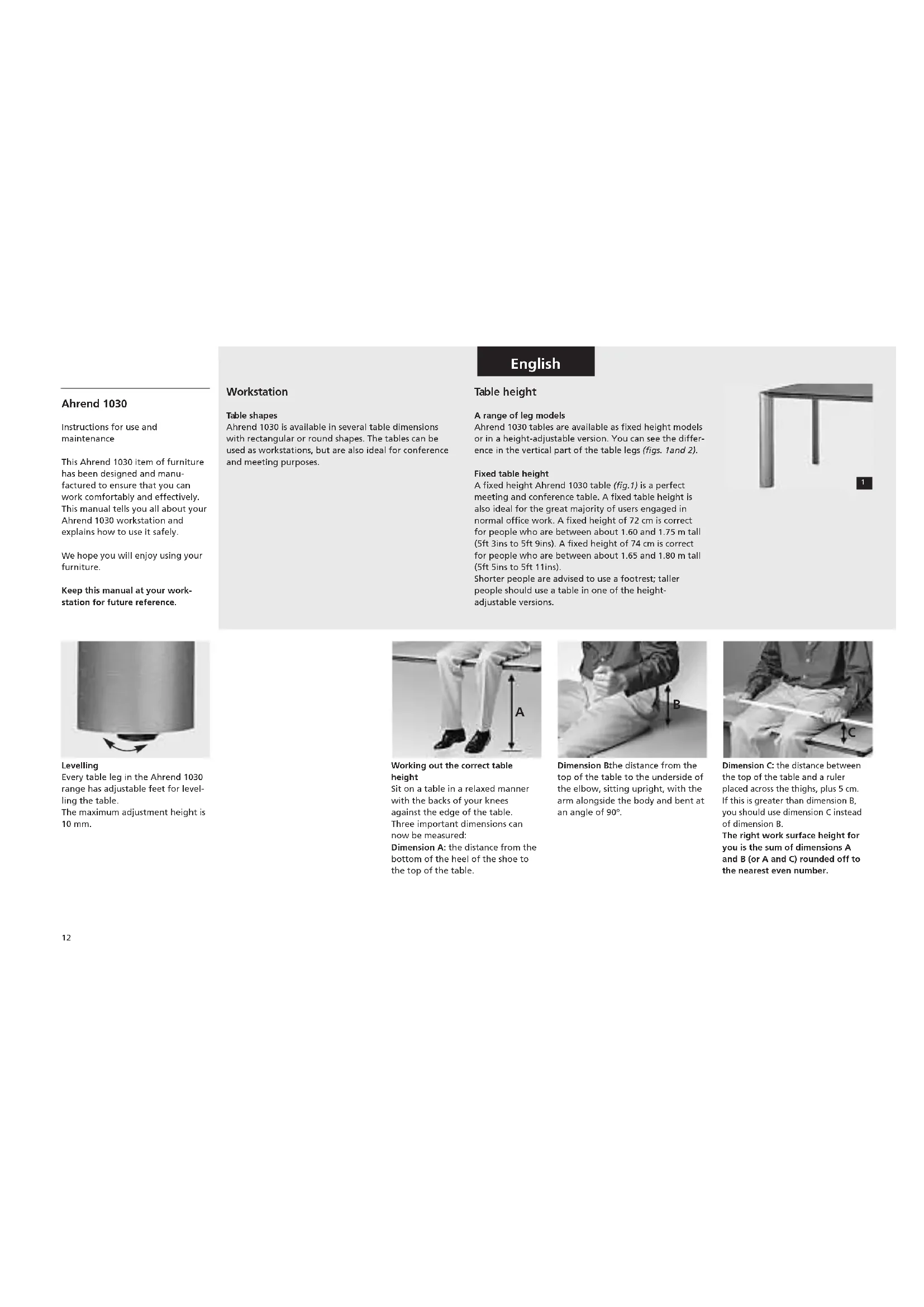 English

Ahrend 1030

Instructions for use and maintenance

This Ahrend 1030 item of furniture has been designed and manufactured to ensure that you can work comfortably and effectively. This manual tells you all about your Ahrend 1030 workstation and explains how to use it safely.

We hope you will enjoy using your furniture.

Keep this manual at your workstation for future reference.

Workstation

Table shapes
Ahrend 1030 is available in several table dimensions with rectangular or round shapes. The tables can be used as workstations, but are also ideal for conference and meeting purposes.

Table height

A range of leg models
Ahrend 1030 tables are available as fixed height models or in a height-adjustable version. You can see the difference in the vertical part of the table legs (figs. 1and 2).

Fixed table height
A fixed height Ahrend 1030 table (fig.1) is a perfect meeting and conference table. A fixed table height is also ideal for the great majority of users engaged in normal office work. A fixed height of 72 cm is correct for people who are between about 1.60 and 1.75 m tall (5ft 3ins to 5ft 9ins). A fixed height of 74 cm is correct for people who are between about 1.65 and 1.80 m tall (5ft 5ins to 5ft 11ins).
Shorter people are advised to use a footrest; taller people should use a table in one of the height-adjustable versions.

1

Levelling
Every table leg in the Ahrend 1030 range has adjustable feet for levelling the table.
The maximum adjustment height is 10 mm.

A

Working out the correct table height
Sit on a table in a relaxed manner with the backs of your knees against the edge of the table.
Three important dimensions can now be measured:
Dimension A: the distance from the bottom of the heel of the shoe to the top of the table.

B

Dimension B:the distance from the top of the table to the underside of the elbow, sitting upright, with the arm alongside the body and bent at an angle of 90°.

C

Dimension C: the distance between the top of the table and a ruler placed across the thighs, plus 5 cm. If this is greater than dimension B, you should use dimension C instead of dimension B.
The right work surface height for you is the sum of dimensions A and B (or A and C) rounded off to the nearest even number.

12