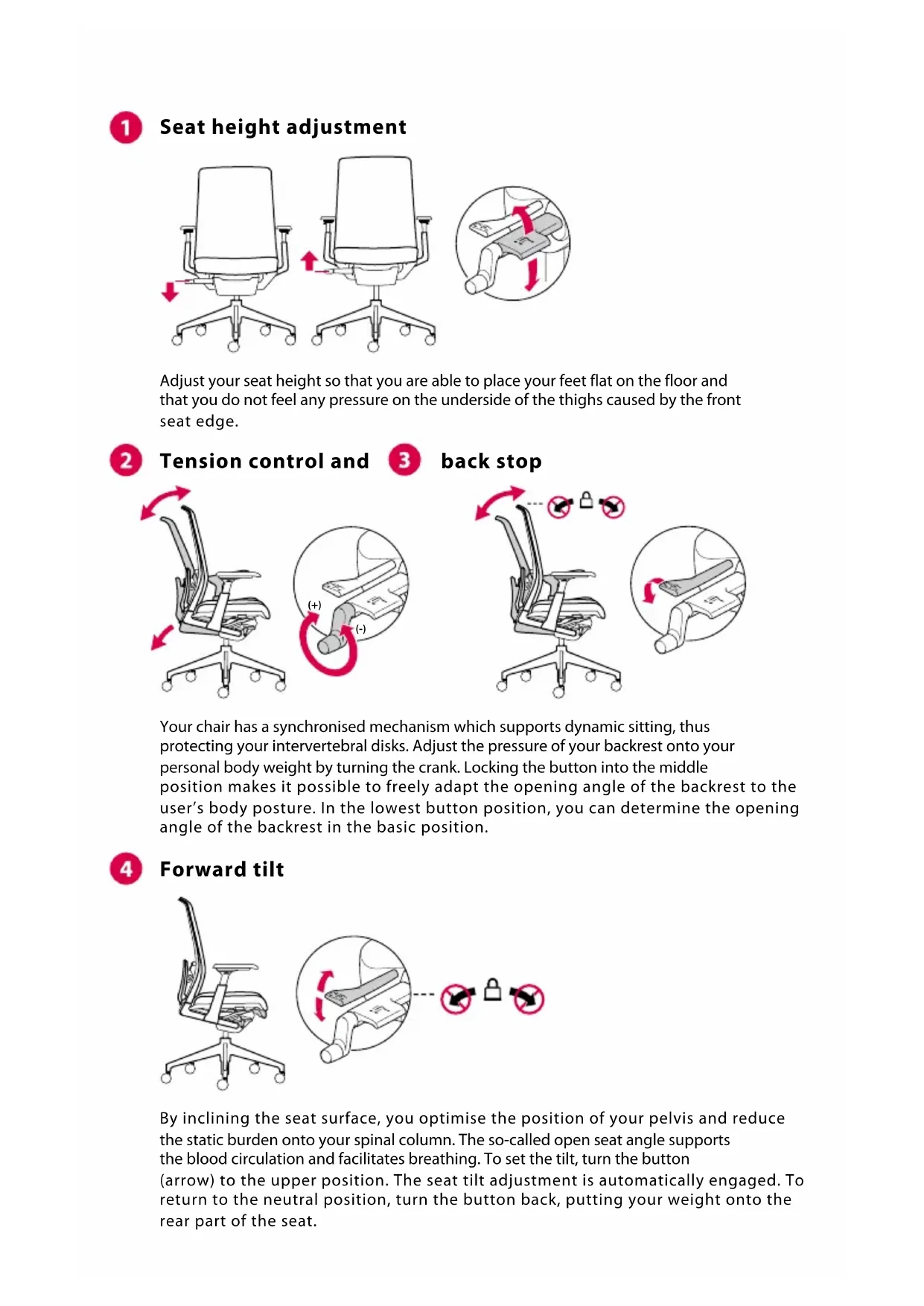 1 Seat height adjustment

Adjust your seat height so that you are able to place your feet flat on the floor and that you do not feel any pressure on the underside of the thighs caused by the front seat edge.

2 Tension control and 3 back stop

(+)

(-)

Your chair has a synchronised mechanism which supports dynamic sitting, thus protecting your intervertebral disks. Adjust the pressure of your backrest onto your personal body weight by turning the crank. Locking the button into the middle position makes it possible to freely adapt the opening angle of the backrest to the user's body posture. In the lowest button position, you can determine the opening angle of the backrest in the basic position.

4 Forward tilt

By inclining the seat surface, you optimise the position of your pelvis and reduce the static burden onto your spinal column. The so-called open seat angle supports the blood circulation and facilitates breathing. To set the tilt, turn the button (arrow) to the upper position. The seat tilt adjustment is automatically engaged. To return to the neutral position, turn the button back, putting your weight onto the rear part of the seat.