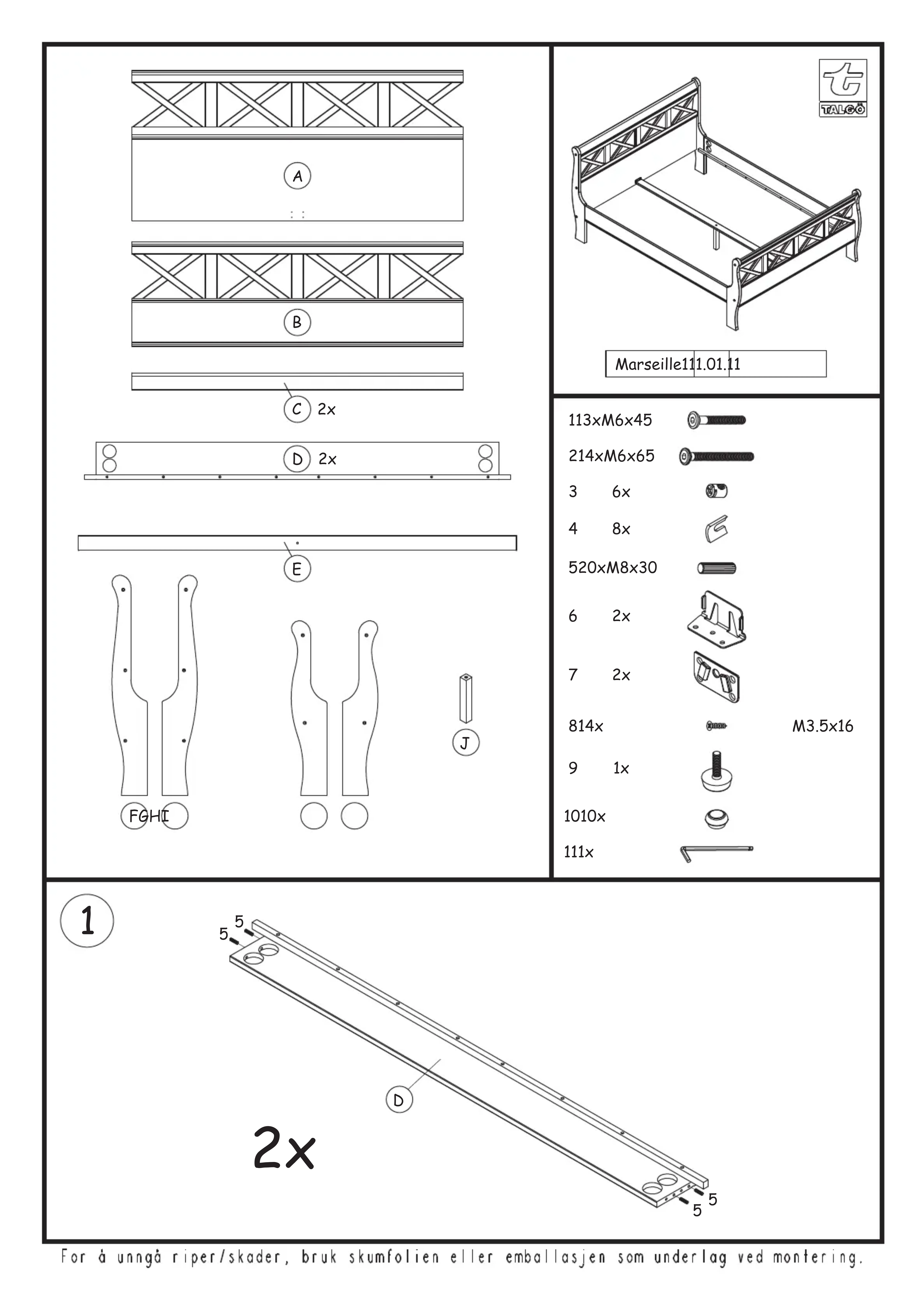 A

B

C 2x

D 2x

E

FGHI

J

TALGÖ

Marseille111.01.11

113xM6x45
214xM6x65
3 6x
4 8x
520xM8x30
6 2x
7 2x
814x M3.5x16
9 1x
1010x
111x

1

5
5
D
2x
5
5

For å unngå riper/skader, bruk skumfolien eller emballasjen som underlag ved montering.